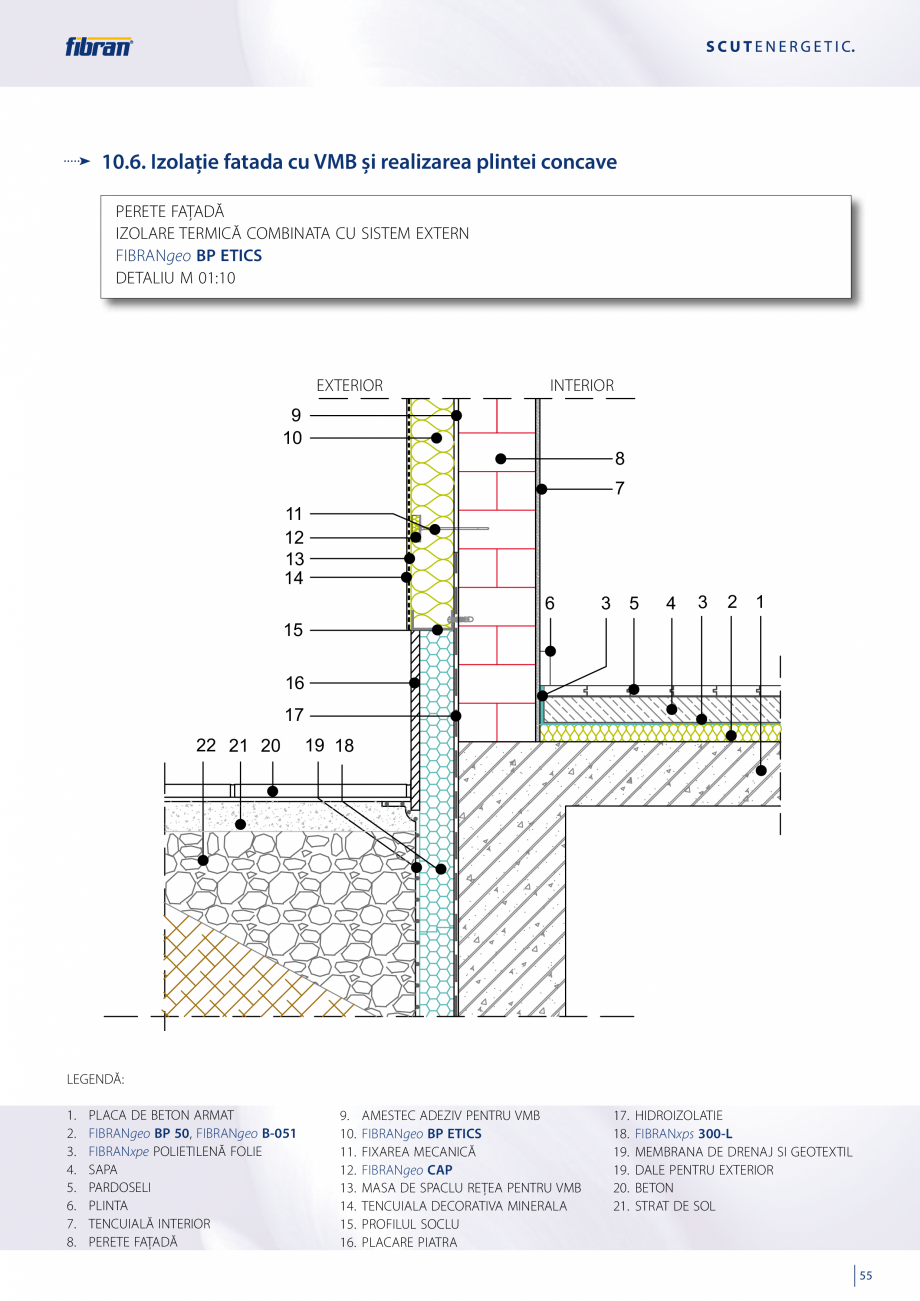 fibran

SCUTENERGETIC.

10.6. Izolație fatada cu VMB și realizarea plintei concave

PERETE FAȚADĂ
IZOLARE TERMICĂ COMBINATA CU SISTEM EXTERN
FIBRANgeo BP ETICS
DETALIU M 01:10

EXTERIOR
INTERIOR
9
10
8
7
11
12
13
14
6 3 5 4 3 2 1
15
16
17
22 21 20 19 18

LEGENDĂ:

1. PLACA DE BETON ARMAT
2. FIBRANgeo BP 50, FIBRANgeo B-051
3. FIBRANxpe POLIETILENĂ FOLIE
4. SAPA
5. PARDOSELI
6. PLINTA
7. TENCUIALĂ INTERIOR
8. PERETE FAȚADĂ

9. AMESTEC ADEZIV PENTRU VMB
10. FIBRANgeo BP ETICS
11. FIXAREA MECANICĂ
12. FIBRANgeo CAP
13. MASA DE SPACLU REȚEA PENTRU VMB
14. TENCUIALA DECORATIVA MINERALA
15. PROFILUL SOCLU
16. PLACARE PIATRA

17. HIDROIZOLATIE
18. FIBRANxps 300-L
19. MEMBRANA DE DRENAJ SI GEOTEXTIL
19. DALE PENTRU EXTERIOR
20. BETON
21. STRAT DE SOL

55