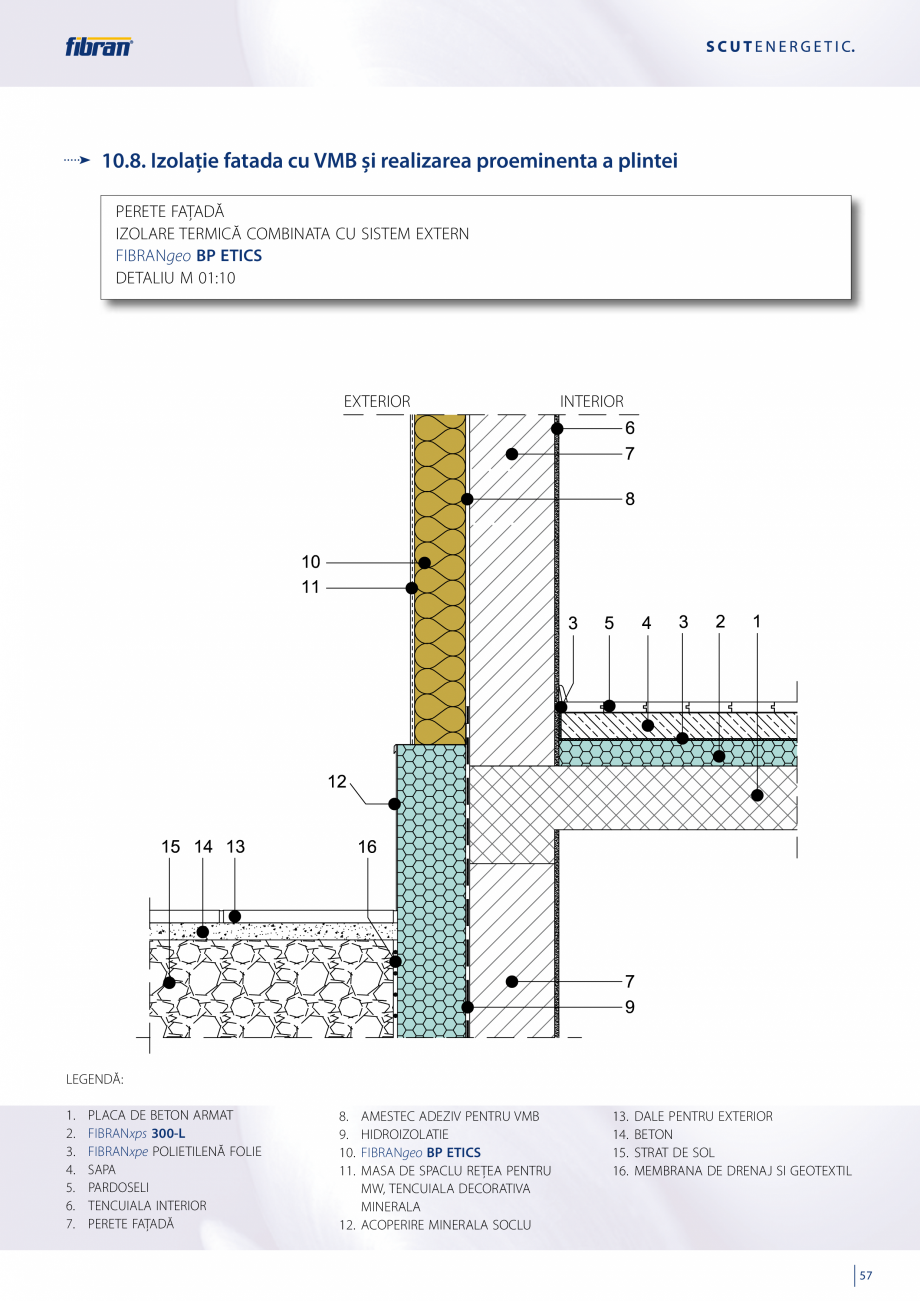 fibran

SCUTENERGETIC.

10.8. Izolație fatada cu VMB și realizarea proeminenta a plintei

PERETE FAȚADĂ
IZOLARE TERMICĂ COMBINATA CU SISTEM EXTERN
FIBRANgeo BP ETICS
DETALIU M 01:10

EXTERIOR INTERIOR

6
7
8
10
11
3 5 4 3 2 1
12
15 14 13
16
7
9

LEGENDĂ:

1. PLACA DE BETON ARMAT
2. FIBRANxps 300-L
3. FIBRANxpe POLIETILENĂ FOLIE
4. SAPA
5. PARDOSELI
6. TENCUIALA INTERIOR
7. PERETE FAȚADĂ

8. AMESTEC ADEZIV PENTRU VMB
9. HIDROIZOLATIE
10. FIBRANgeo BP ETICS
11. MASA DE SPACLU REȚEA PENTRU MW, TENCUIALA DECORATIVA MINERALA
12. ACOPERIRE MINERALA SOCLU

13. DALE PENTRU EXTERIOR
14. BETON
15. STRAT DE SOL
16. MEMBRANA DE DRENAJ SI GEOTEXTIL

57