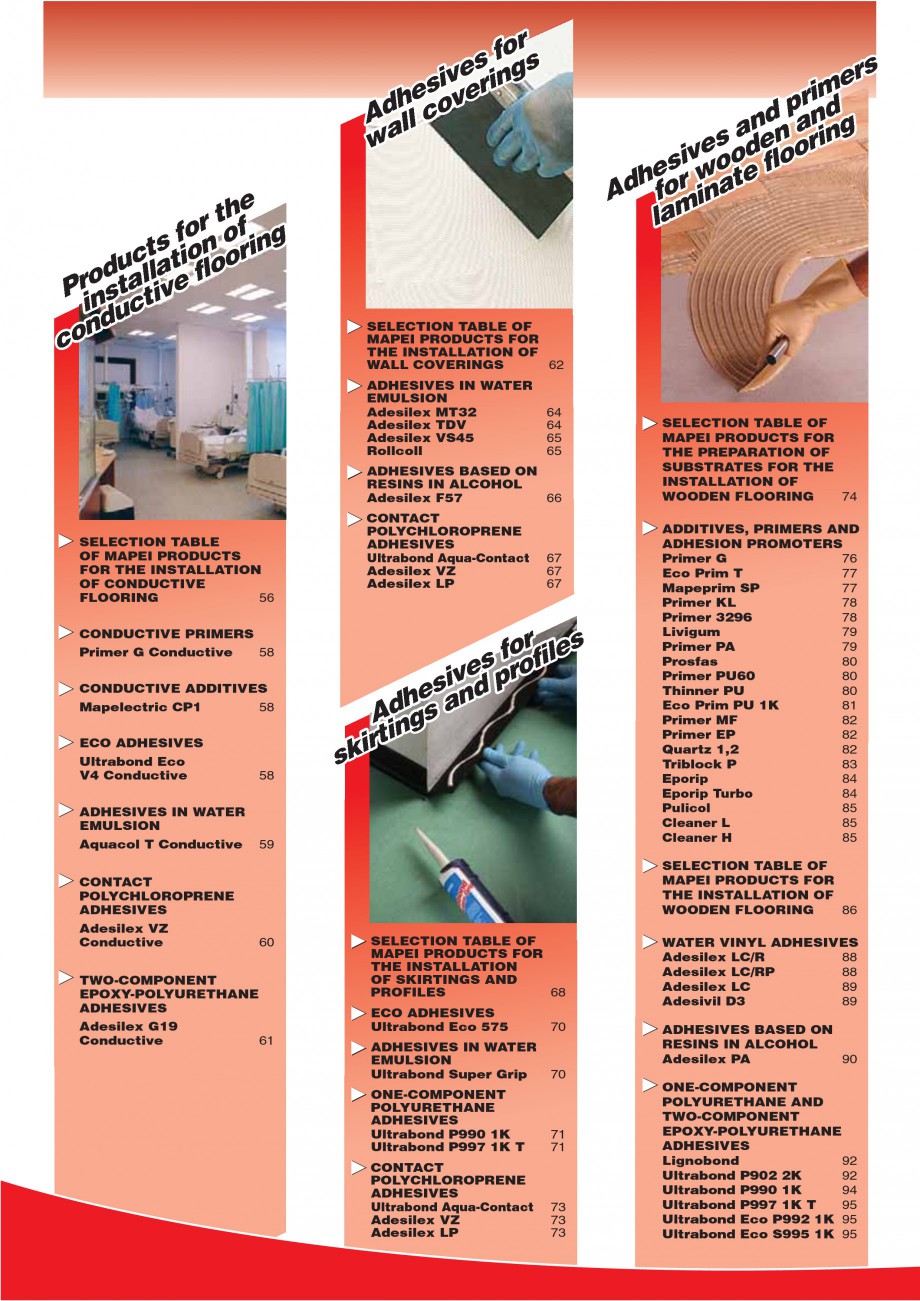 Products for the installation of conductive flooring

SELECTION TABLE OF MAPEI PRODUCTS FOR THE INSTALLATION OF CONDUCTIVE FLOORING 56

CONDUCTIVE PRIMERS
Primer G Conductive 58

CONDUCTIVE ADDITIVES
Mapelectric CP1 58

ECO ADHESIVES
Ultrabond Eco V4 Conductive 58

ADHESIVES IN WATER EMULSION
Aquacol T Conductive 59

CONTACT POLYCHLOROPRENE ADHESIVES
Adesilex VZ Conductive 60

TWO-COMPONENT EPOXY-POLYURETHANE ADHESIVES
Adesilex G19 Conductive 61

Adhesives for wall coverings

SELECTION TABLE OF MAPEI PRODUCTS FOR THE INSTALLATION OF WALL COVERINGS 62

ADHESIVES IN WATER EMULSION
Adesilex MT32 64
Adesilex TDV 64
Adesilex VS45 65
Rollcoll 65

ADHESIVES BASED ON RESINS IN ALCOHOL
Adesilex F57 66

CONTACT POLYCHLOROPRENE ADHESIVES
Ultrabond Aqua-Contact 67
Adesilex VZ 67
Adesilex LP 67

Adhesives for skirtings and profiles

SELECTION TABLE OF MAPEI PRODUCTS FOR THE INSTALLATION OF SKIRTINGS AND PROFILES 68

ECO ADHESIVES
Ultrabond Eco 575 70

ADHESIVES IN WATER EMULSION
Ultrabond Super Grip 70

ONE-COMPONENT POLYURETHANE ADHESIVES
Ultrabond P990 1K 71
Ultrabond P997 1K T 71

CONTACT POLYCHLOROPRENE ADHESIVES
Ultrabond Aqua-Contact 73
Adesilex VZ 73
Adesilex LP 73

Adhesives and primers for wooden and laminate flooring

SELECTION TABLE OF MAPEI PRODUCTS FOR THE PREPARATION OF SUBSTRATES FOR THE INSTALLATION OF WOODEN FLOORING 74

ADDITIVES, PRIMERS AND ADHESION PROMOTERS
Primer G 76
Eco Prim T 77
Mapeprim SP 77
Primer KL 78
Primer 3296 78
Livigum 79
Primer PA 79
Prosfas 80
Primer PU60 80
Thinner PU 80
Eco Prim PU 1K 81
Primer MF 82
Primer EP 82
Quartz 1,2 82
Triblock P 83
Eporip 84
Eporip Turbo 84
Pulicol 85
Cleaner L 85
Cleaner H 85

SELECTION TABLE OF MAPEI PRODUCTS FOR THE INSTALLATION OF WOODEN FLOORING 86

WATER VINYL ADHESIVES
Adesilex LC/R 88
Adesilex LC/RP 88
Adesilex LC 89
Adesivil D3 89

ADHESIVES BASED ON RESINS IN ALCOHOL
Adesilex PA 90

ONE-COMPONENT POLYURETHANE AND TWO-COMPONENT EPOXY-POLYURETHANE ADHESIVES
Lignobond 92
Ultrabond P902 2K 92
Ultrabond P990 1K 94
Ultrabond P997 1K T 95
Ultrabond Eco P992 1K 95
Ultrabond Eco S995 1K 95