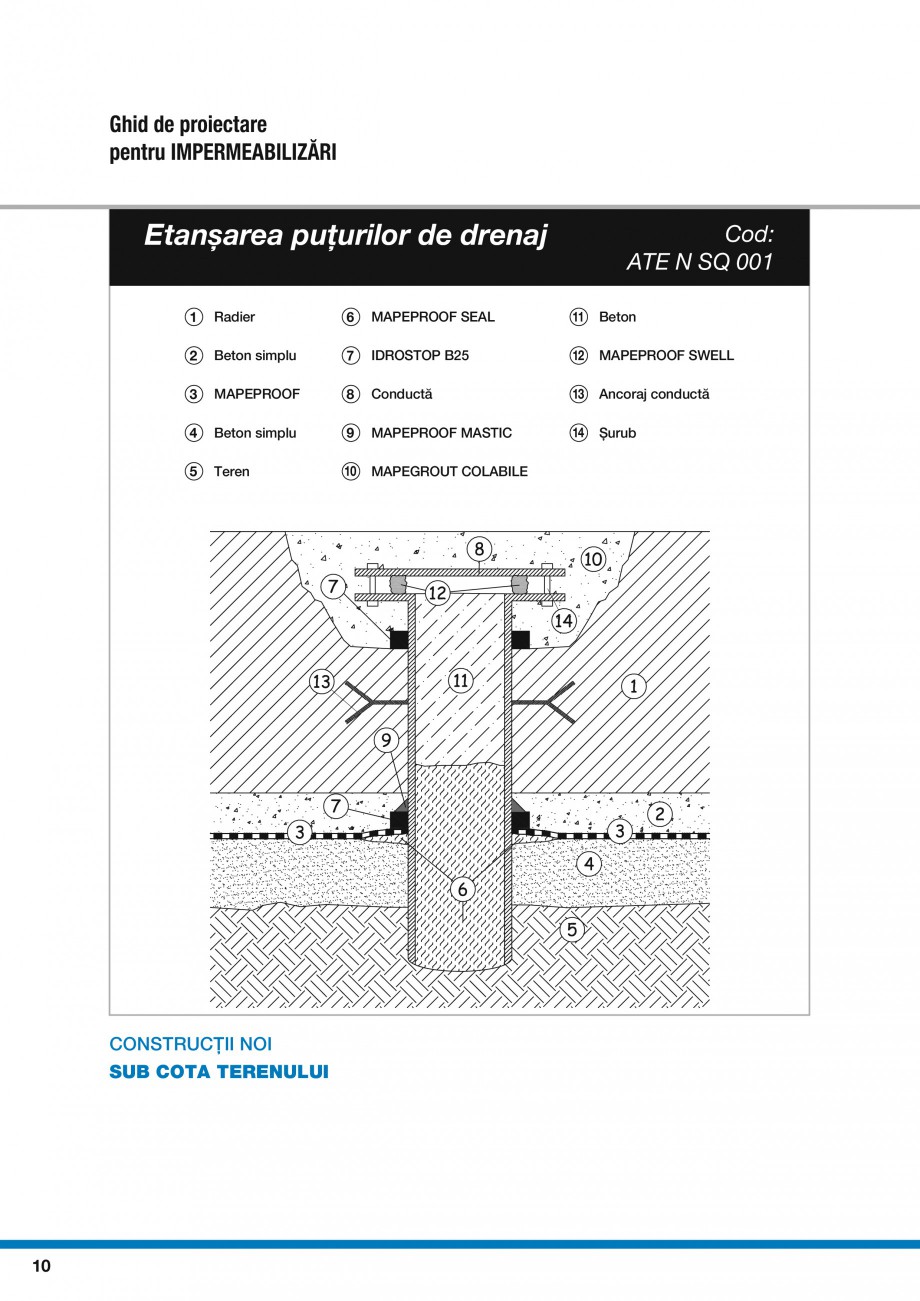 Ghid de proiectare
pentru IMPERMEABILIZĂRI

Etanșarea puțurilor de drenaj

Cod:
ATE N SQ 001

1 Radier
2 Beton simplu
3 MAPEPROOF
4 Beton simplu
5 Teren

6 MAPEPROOF SEAL
7 IDROSTOP B25
8 Conductă
9 MAPEPROOF MASTIC
10 MAPEGROUT COLABILE

11 Beton
12 MAPEPROOF SWELL
13 Ancoraj conductă
14 Șurub

8
10
7
12
14
13
11
1
9
7
2
3
3
4
6
5

CONSTRUCȚII NOI
SUB COTA TERENULUI

10