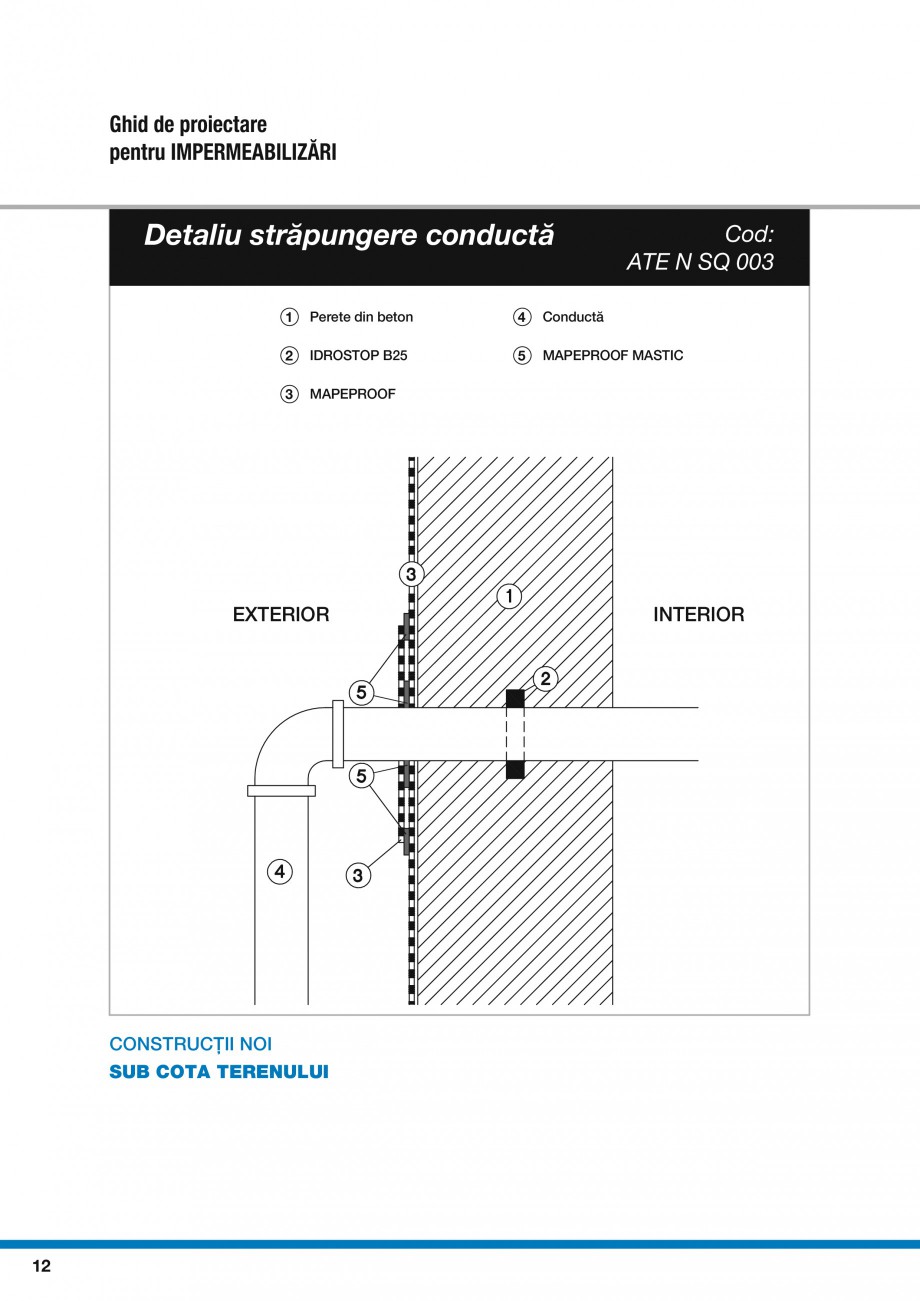 Ghid de proiectare
pentru IMPERMEABILIZĂRI

Detaliu străpungere conductă

Cod:
ATE N SQ 003

1 Perete din beton
2 IDROSTOP B25
3 MAPEPROOF
4 Conductă
5 MAPEPROOF MASTIC

EXTERIOR
INTERIOR
3
1
5
2
5
4
3

CONSTRUCȚII NOI
SUB COTA TERENULUI

12