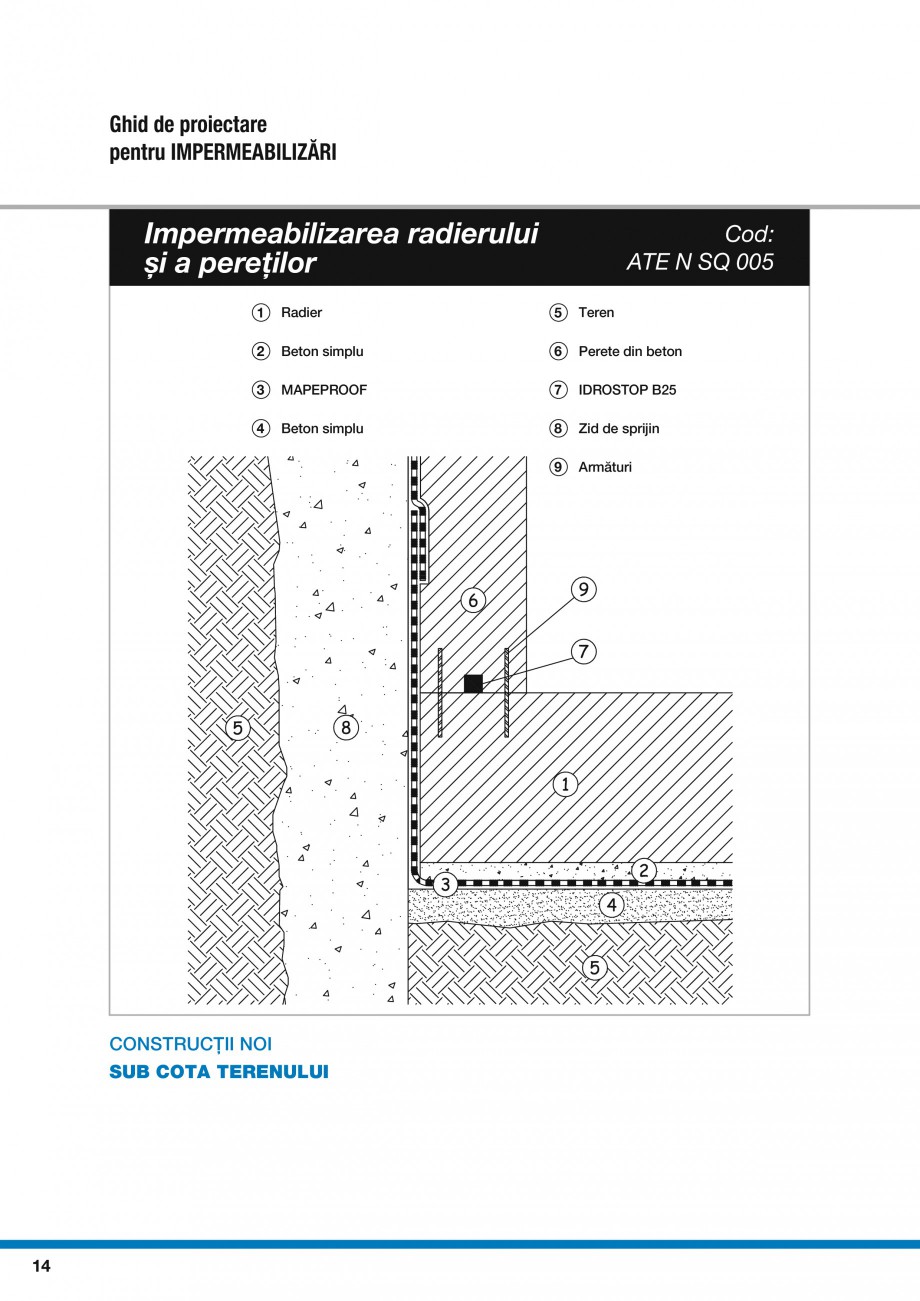 Ghid de proiectare
pentru IMPERMEABILIZĂRI

Impermeabilizarea radierului și a pereților

Cod:
ATE N SQ 005

1 Radier
2 Beton simplu
3 MAPEPROOF
4 Beton simplu
5 Teren
6 Perete din beton
7 IDROSTOP B25
8 Zid de sprijin
9 Armături

6
9
7
5
8
1
2
3
4
5

CONSTRUCȚII NOI
SUB COTA TERENULUI

14