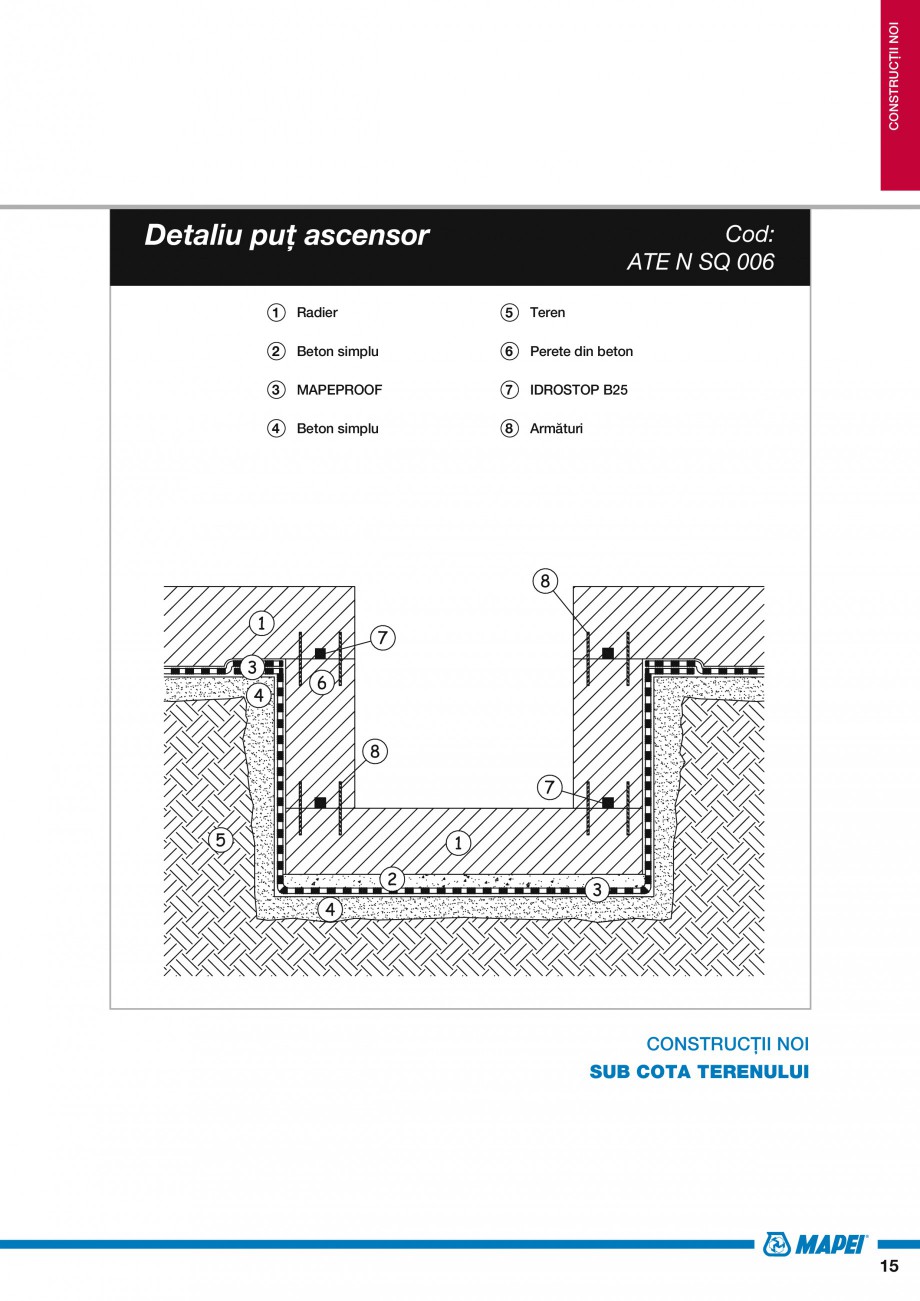 CONSTRUCȚII NOI

Detaliu puț ascensor

Cod: ATE N SQ 006

1 Radier
2 Beton simplu
3 MAPEPROOF
4 Beton simplu
5 Teren
6 Perete din beton
7 IDROSTOP B25
8 Armături

8
1
7
3
6
4
8
7
5
1
2
3
4

CONSTRUCȚII NOI
SUB COTA TERENULUI

MAPEI

15