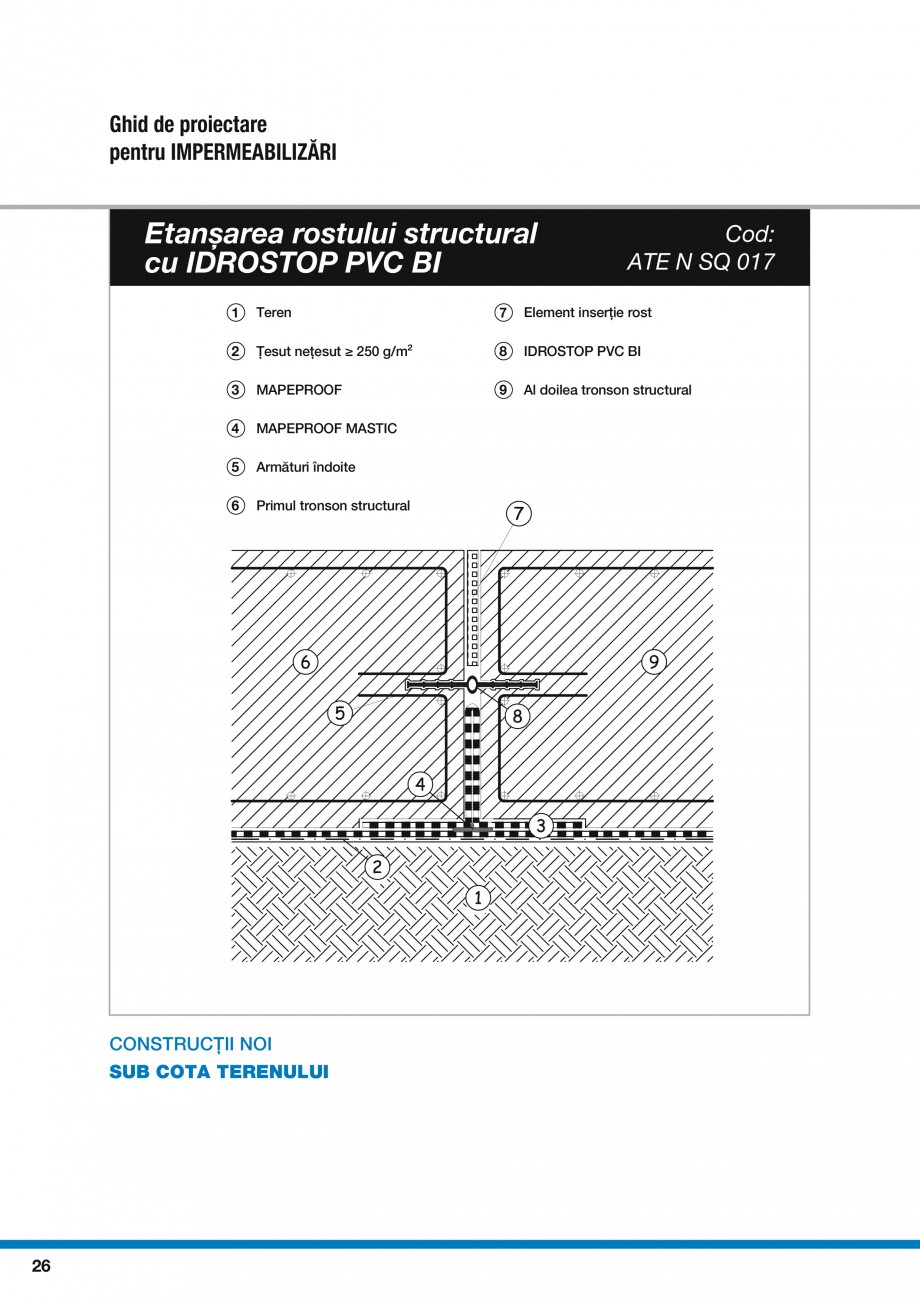 Ghid de proiectare
pentru IMPERMEABILIZĂRI

Etanșarea rostului structural cu IDROSTOP PVC BI

Cod: ATE N SQ 017

1 Teren

2 Țesut nețesut ≥ 250 g/m²

3 MAPEPROOF

4 MAPEPROOF MASTIC

5 Armături îndoite

6 Primul tronson structural

7 Element inserție rost

8 IDROSTOP PVC BI

9 Al doilea tronson structural

7

6

9

5

8

4

3

2

1

CONSTRUCȚII NOI
SUB COTA TERENULUI

26