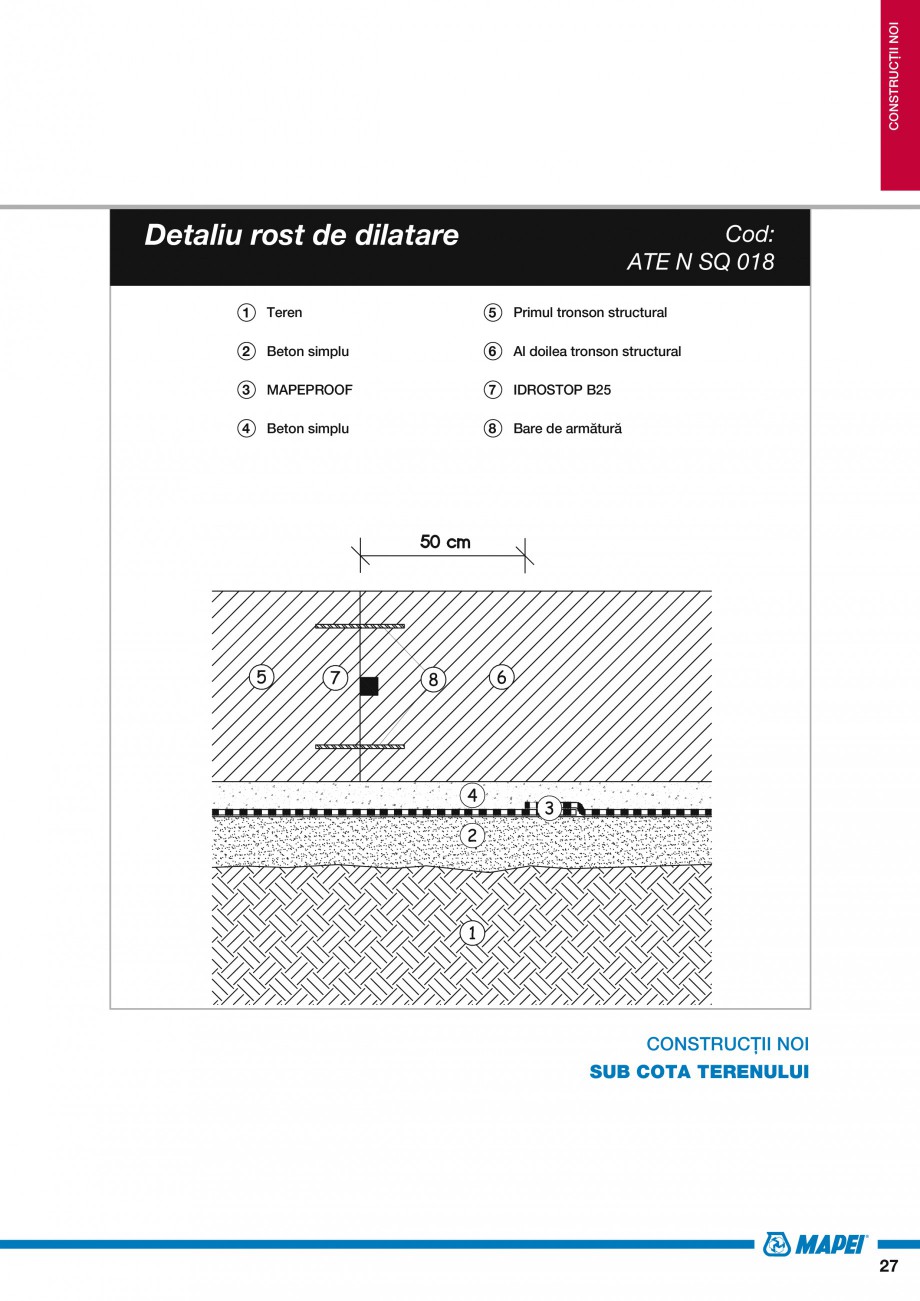 CONSTRUCȚII NOI

Detaliu rost de dilatare

Cod:
ATE N SQ 018

1 Teren
2 Beton simplu
3 MAPEPROOF
4 Beton simplu

5 Primul tronson structural
6 Al doilea tronson structural
7 IDROSTOP B25
8 Bare de armătură

50 cm

5 7 8 6
4 3
2
1

CONSTRUCȚII NOI
SUB COTA TERENULUI

MAPEI

27