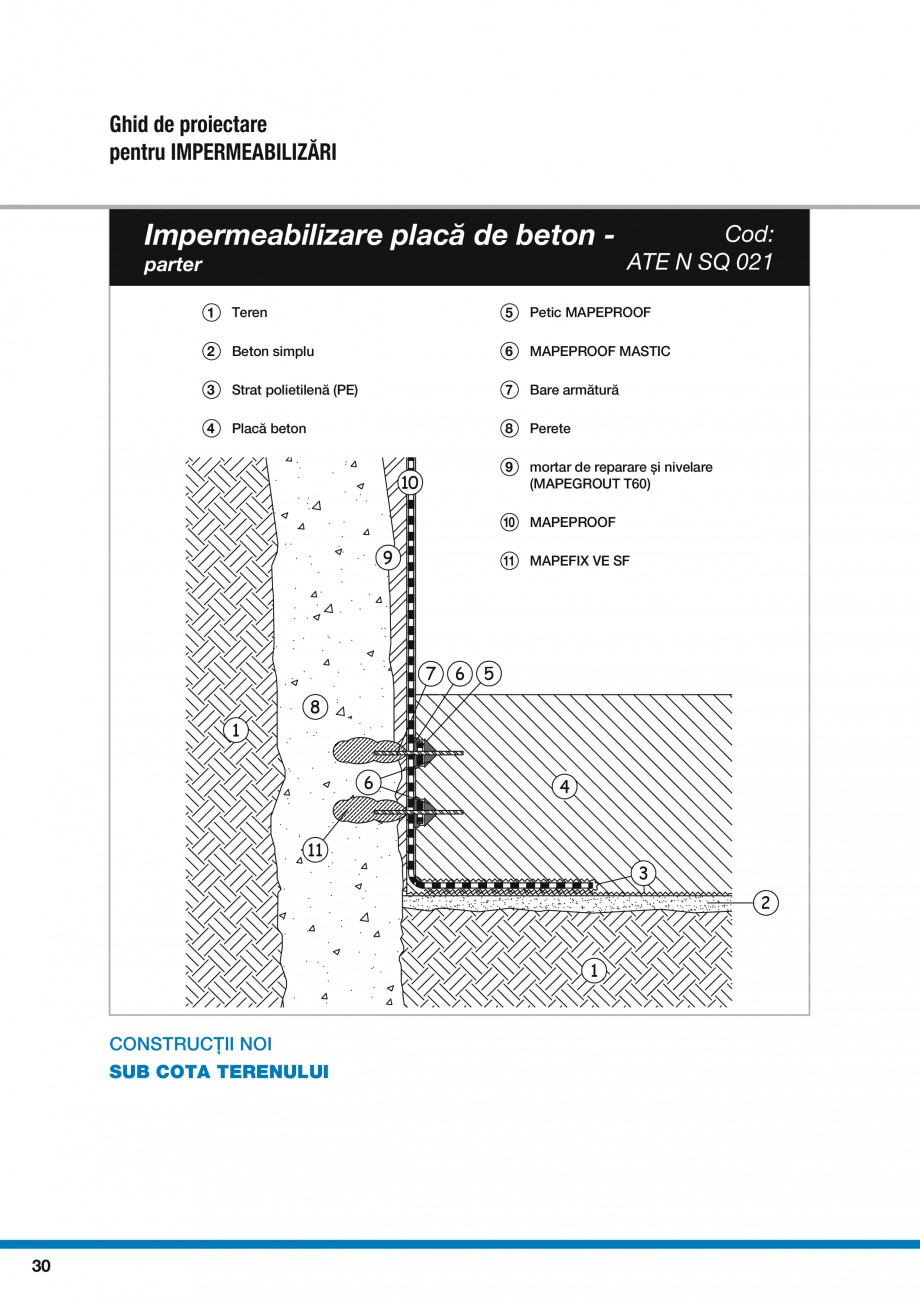 Ghid de proiectare
pentru IMPERMEABILIZĂRI

Impermeabilizare placă de beton - parter

Cod: ATE N SQ 021

1 Teren
2 Beton simplu
3 Strat polietilenă (PE)
4 Placă beton
5 Petic MAPEPROOF
6 MAPEPROOF MASTIC
7 Bare armătură
8 Perete
9 mortar de reparare și nivelare (MAPEGROUT T60)
10 MAPEPROOF
11 MAPEFIX VE SF

10
9
7 6 5
8
1
6
4
11
3
2
1

CONSTRUCȚII NOI
SUB COTA TERENULUI

30