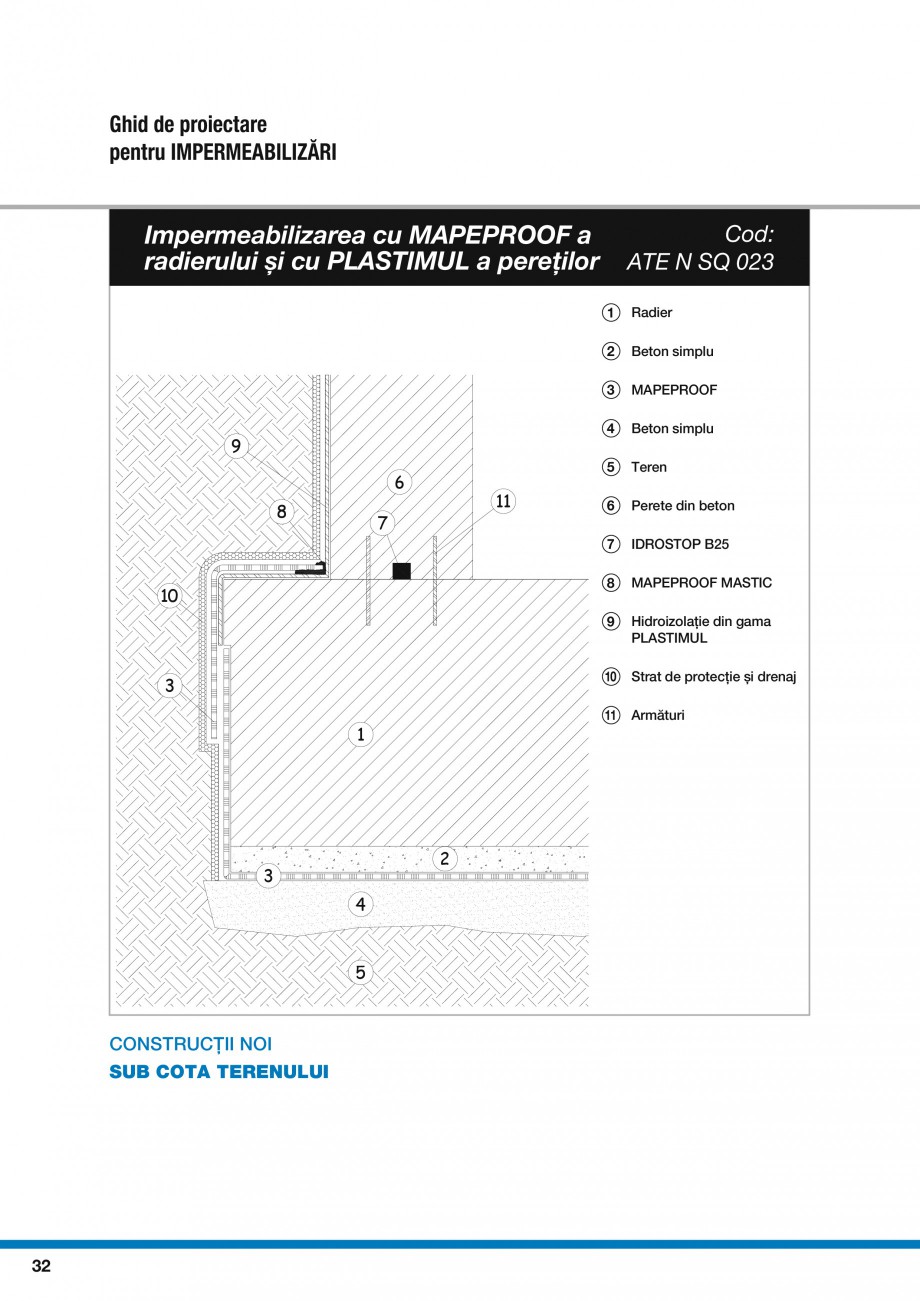 Ghid de proiectare
pentru IMPERMEABILIZĂRI

Impermeabilizarea cu MAPEPROOF a radierului și cu PLASTIMUL a pereților

Cod:
ATE N SQ 023

9
6
11
8
7
10
3
1
2
3
4
5

1 Radier
2 Beton simplu
3 MAPEPROOF
4 Beton simplu
5 Teren
6 Perete din beton
7 IDROSTOP B25
8 MAPEPROOF MASTIC
9 Hidroizolație din gama PLASTIMUL
10 Strat de protecție și drenaj
11 Armături

CONSTRUCȚII NOI
SUB COTA TERENULUI

32