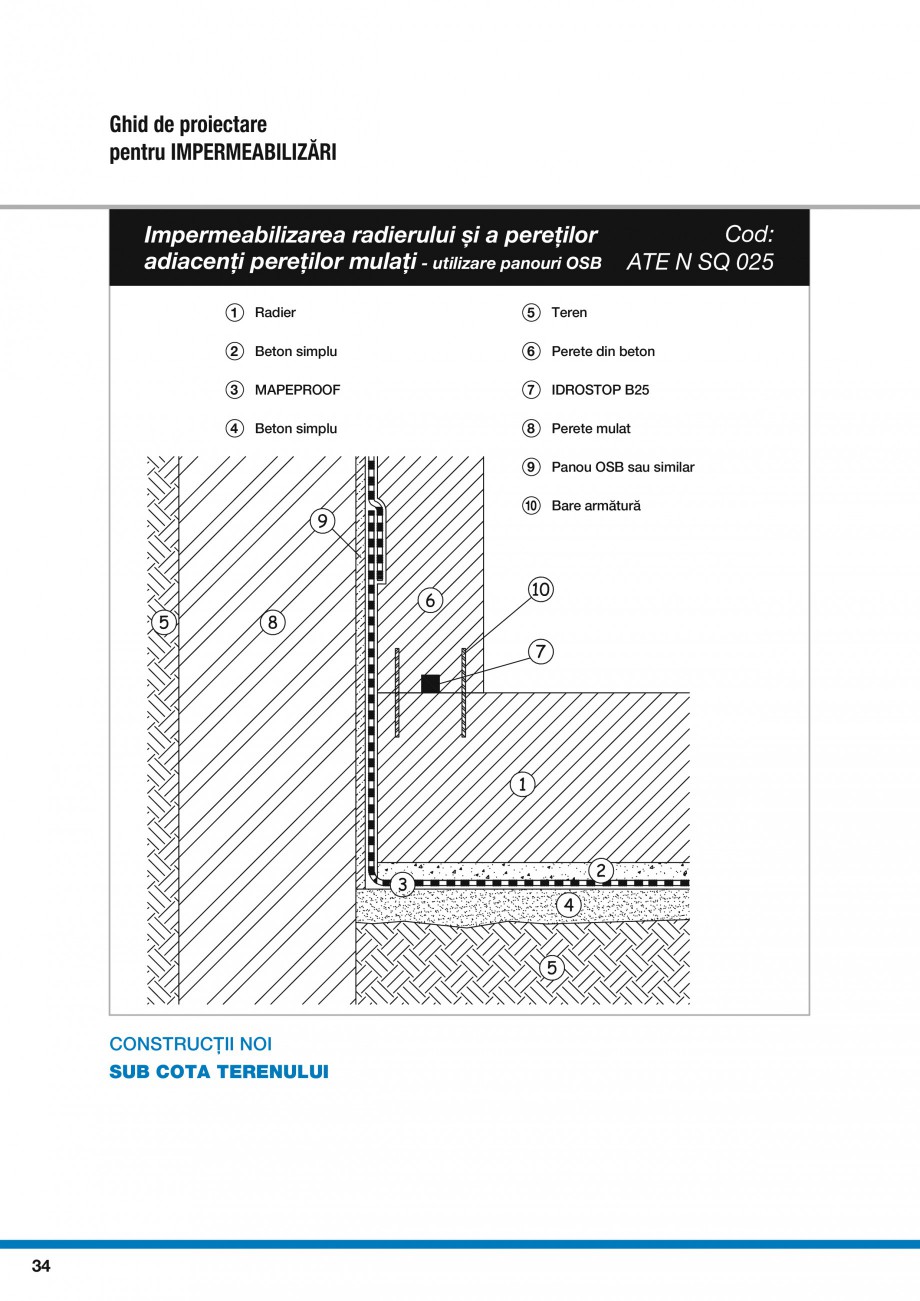 Ghid de proiectare
pentru IMPERMEABILIZĂRI

Impermeabilizarea radierului și a pereților adiacenți pereților mulați - utilizare panouri OSB

Cod: ATE N SQ 025

1 Radier
2 Beton simplu
3 MAPEPROOF
4 Beton simplu
5 Teren
6 Perete din beton
7 IDROSTOP B25
8 Perete mulat
9 Panou OSB sau similar
10 Bare armătură

9
6
10
5
8
7
1
2
3
4
5

CONSTRUCȚII NOI
SUB COTA TERENULUI

34