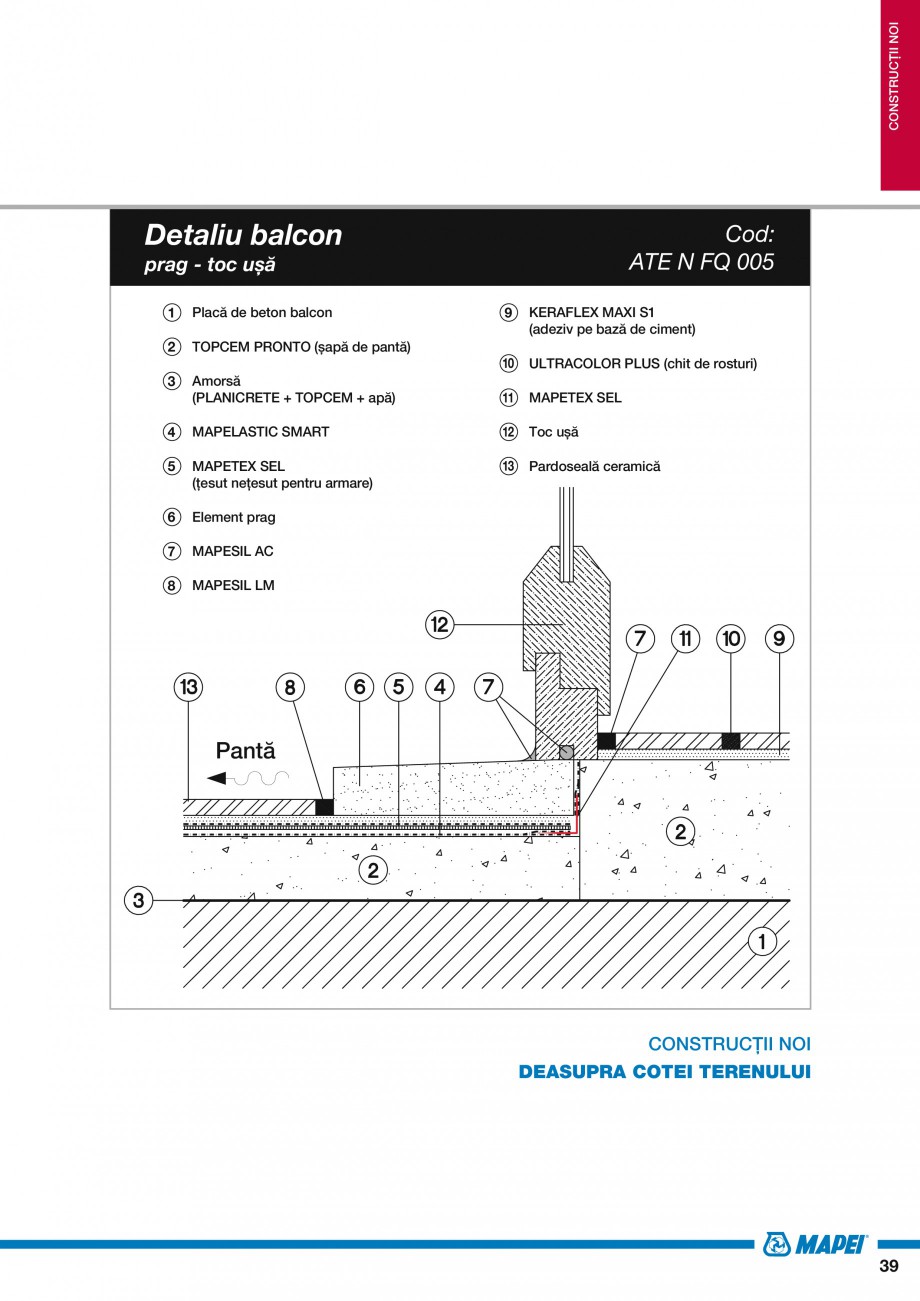 CONSTRUCȚII NOI

Detaliu balcon
prag - toc ușă

Cod:
ATE N FQ 005

1 Placă de beton balcon
2 TOPCEM PRONTO (șapă de pantă)
3 Amorsă (PLANICRETE + TOPCEM + apă)
4 MAPELASTIC SMART
5 MAPETEX SEL (țesut nețesut pentru armare)
6 Element prag
7 MAPESIL AC
8 MAPESIL LM

9 KERAFLEX MAXI S1 (adeziv pe bază de ciment)
10 ULTRACOLOR PLUS (chit de rosturi)
11 MAPETEX SEL
12 Toc ușă
13 Pardoseală ceramică

12
7 11 10 9
13 8 6 5 4 7
Pantă
2
2
3
1

CONSTRUCȚII NOI
DEASUPRA COTEI TERENULUI

MAPEI
39