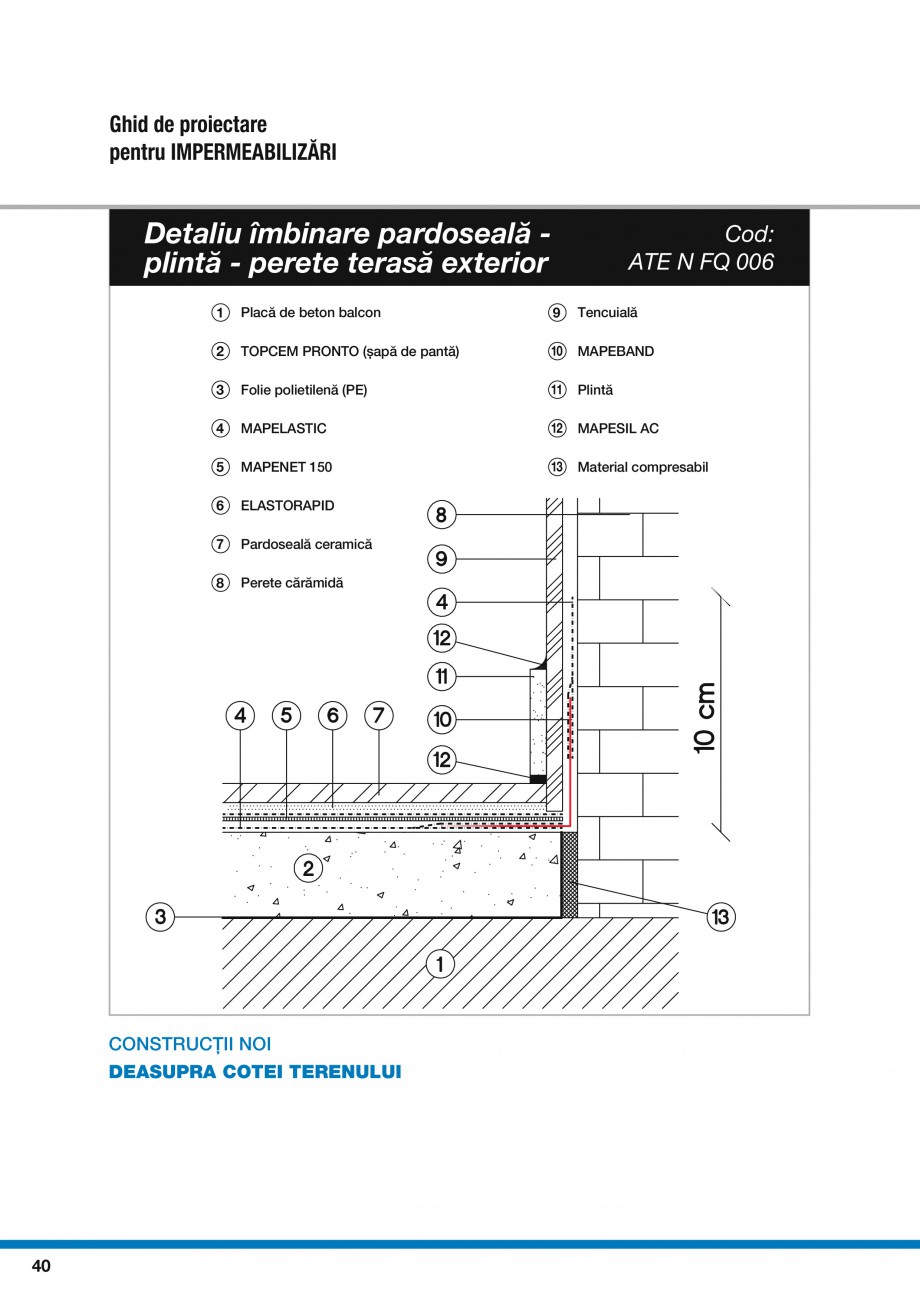 Ghid de proiectare
pentru IMPERMEABILIZĂRI

Detaliu îmbinare pardoseală - plintă - perete terasă exterior

Cod:
ATE N FQ 006

1 Placă de beton balcon
2 TOPCEM PRONTO (șapă de pantă)
3 Folie polietilenă (PE)
4 MAPELASTIC
5 MAPENET 150
6 ELASTORAPID
7 Pardoseală ceramică
8 Perete cărămidă

9 Tencuială
10 MAPEBAND
11 Plintă
12 MAPESIL AC
13 Material compresabil

8
9
4
12
11
10
12
4 5 6 7
10 cm
2
3
13
1

CONSTRUCȚII NOI
DEASUPRA COTEI TERENULUI

40