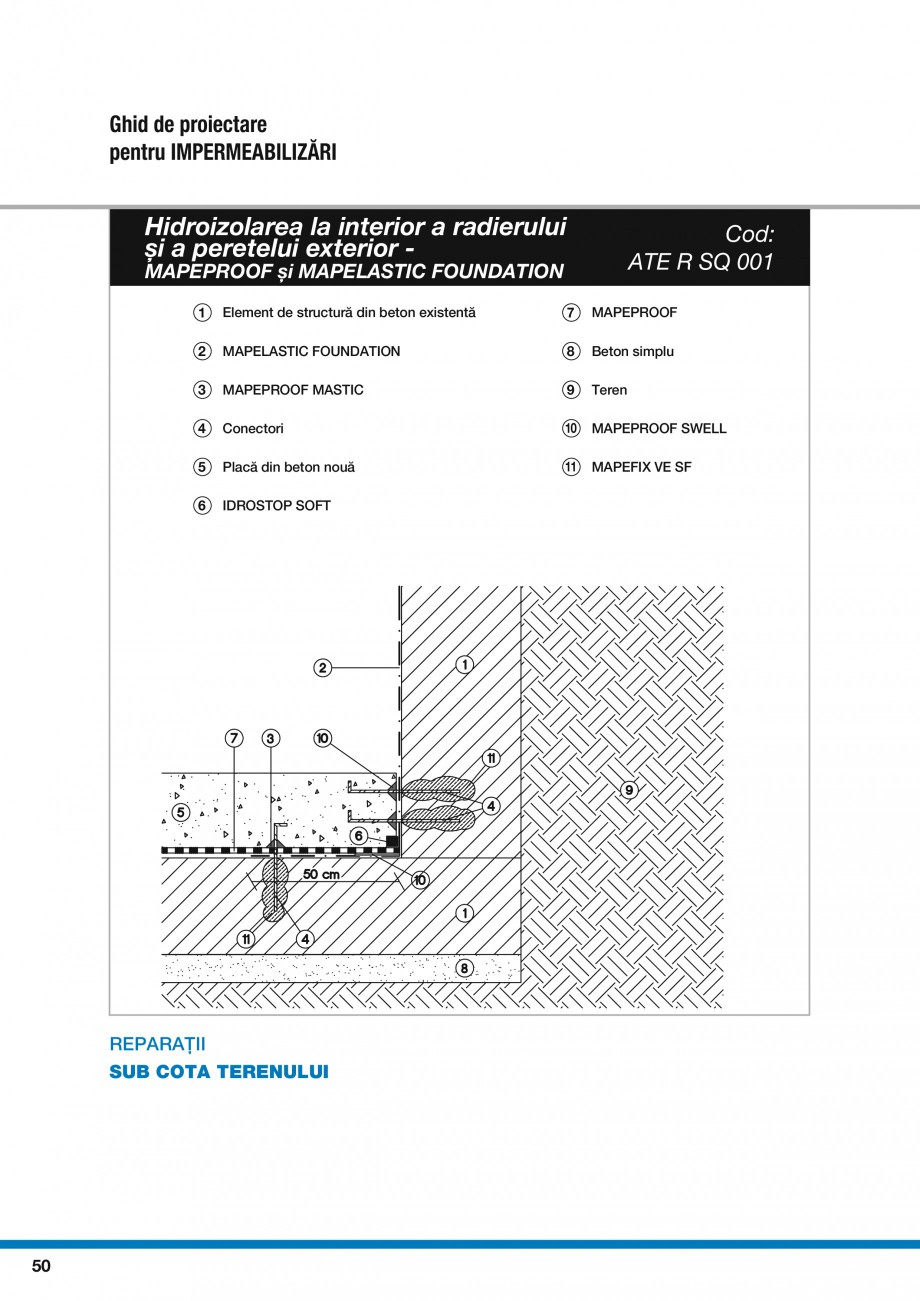 Ghid de proiectare
pentru IMPERMEABILIZĂRI

Hidroizolarea la interior a radierului și a peretelui exterior - MAPEPROOF și MAPELASTIC FOUNDATION

Cod:
ATE R SQ 001

1 Element de structură din beton existentă
2 MAPELASTIC FOUNDATION
3 MAPEPROOF MASTIC
4 Conectori
5 Placă din beton nouă
6 IDROSTOP SOFT

7 MAPEPROOF
8 Beton simplu
9 Teren
10 MAPEPROOF SWELL
11 MAPEFIX VE SF

2
1
7
3
10
11
5
4
9
6
50 cm
10
1
11
4
8

REPARAȚII
SUB COTA TERENULUI

50