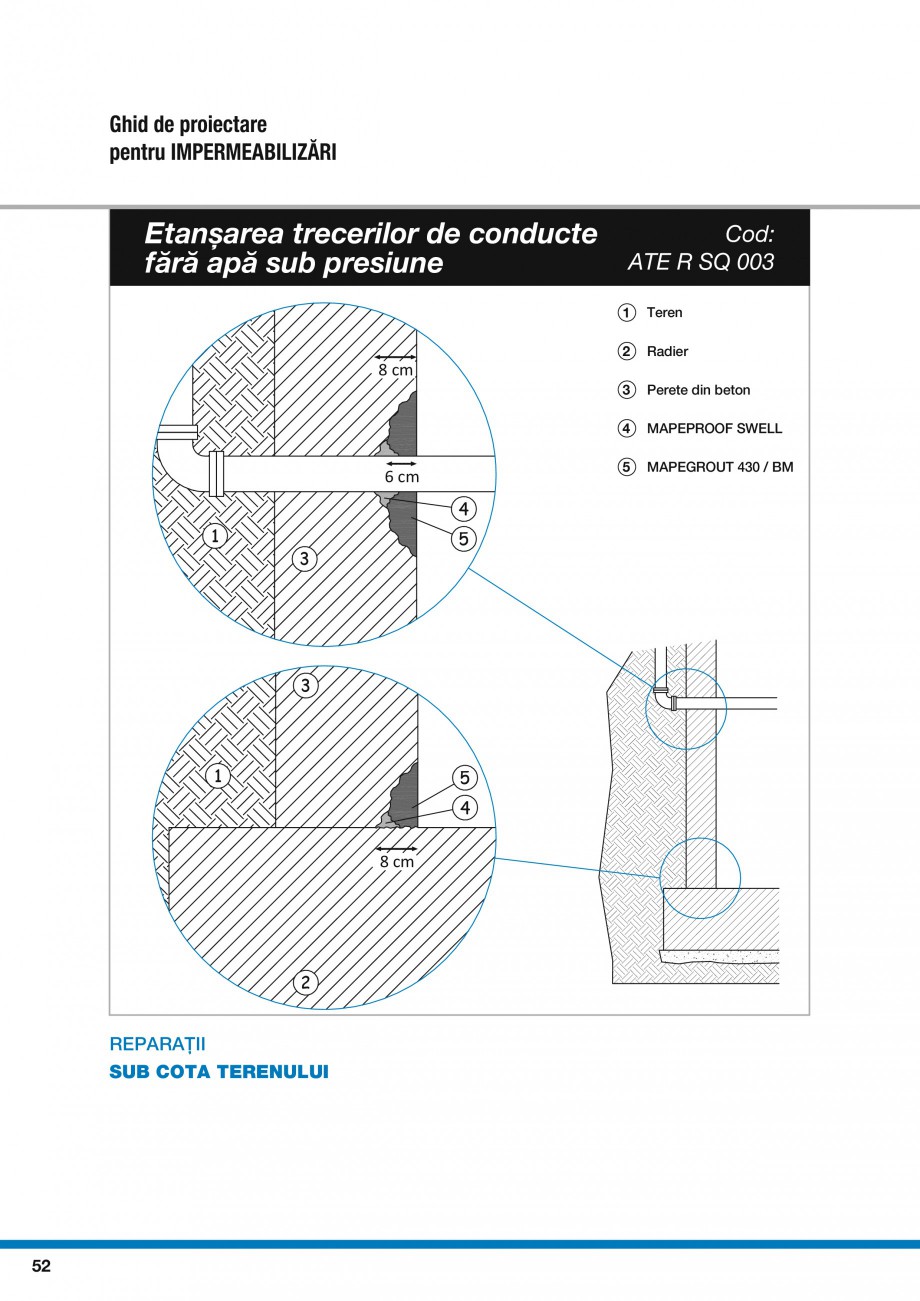 Ghid de proiectare
pentru IMPERMEABILIZĂRI

Etanșarea trecerilor de conducte fără apă sub presiune

Cod:
ATE R SQ 003

1 Teren

2 Radier

3 Perete din beton

4 MAPEPROOF SWELL

5 MAPEGROUT 430 / BM

8 cm

6 cm

4

5

1

3

3

1

5

4

8 cm

2

REPARAȚII
SUB COTA TERENULUI

52