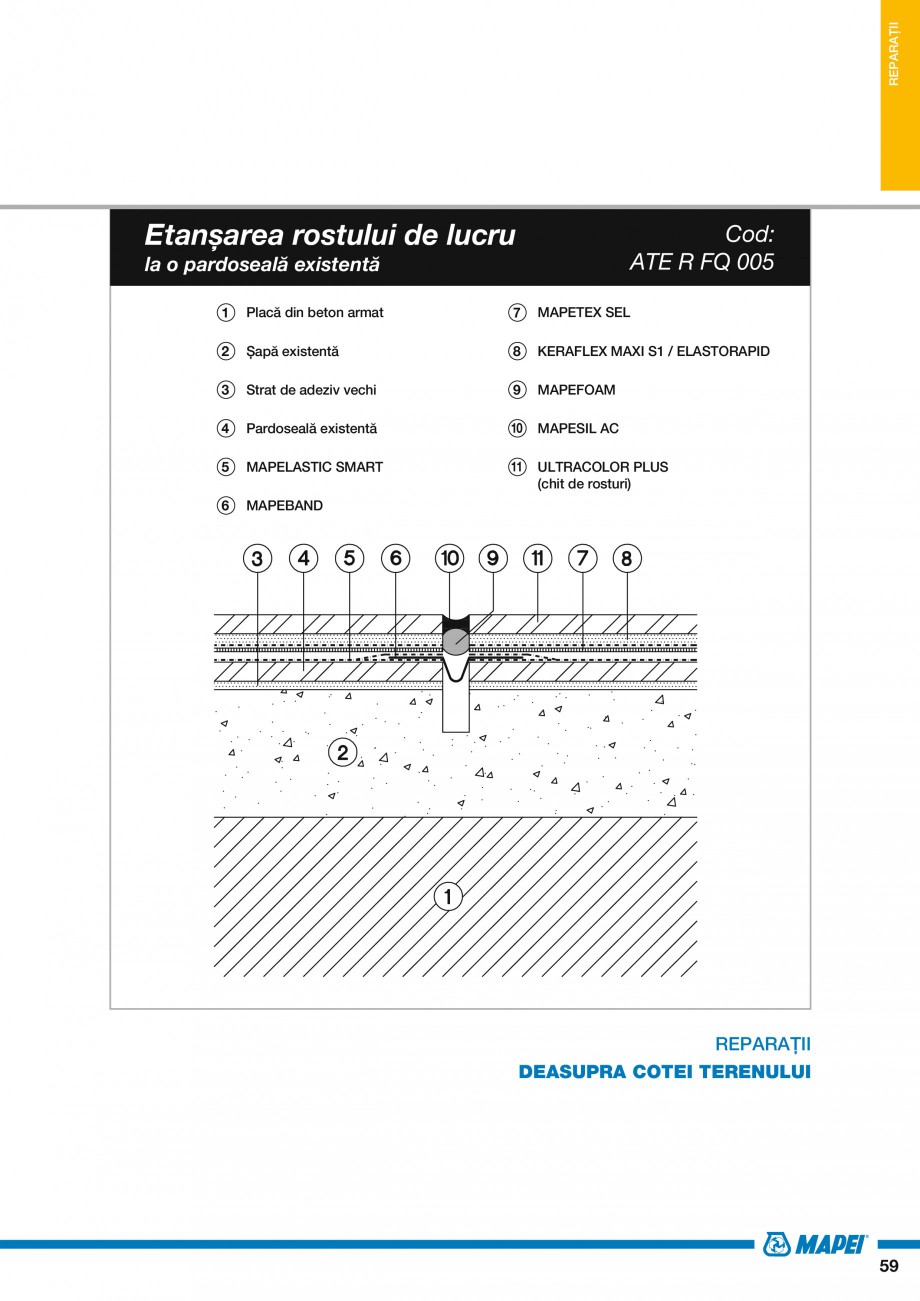 REPARAȚII

Etanșarea rostului de lucru
la o pardoseală existentă

Cod:
ATE R FQ 005

1 Placă din beton armat
2 Șapă existentă
3 Strat de adeziv vechi
4 Pardoseală existentă
5 MAPELASTIC SMART
6 MAPEBAND
7 MAPETEX SEL
8 KERAFLEX MAXI S1 / ELASTORAPID
9 MAPEFOAM
10 MAPESIL AC
11 ULTRACOLOR PLUS (chit de rosturi)

3 4 5 6 10 9 11 7 8

2

1

REPARAȚII
DEASUPRA COTEI TERENULUI

MAPEI

59