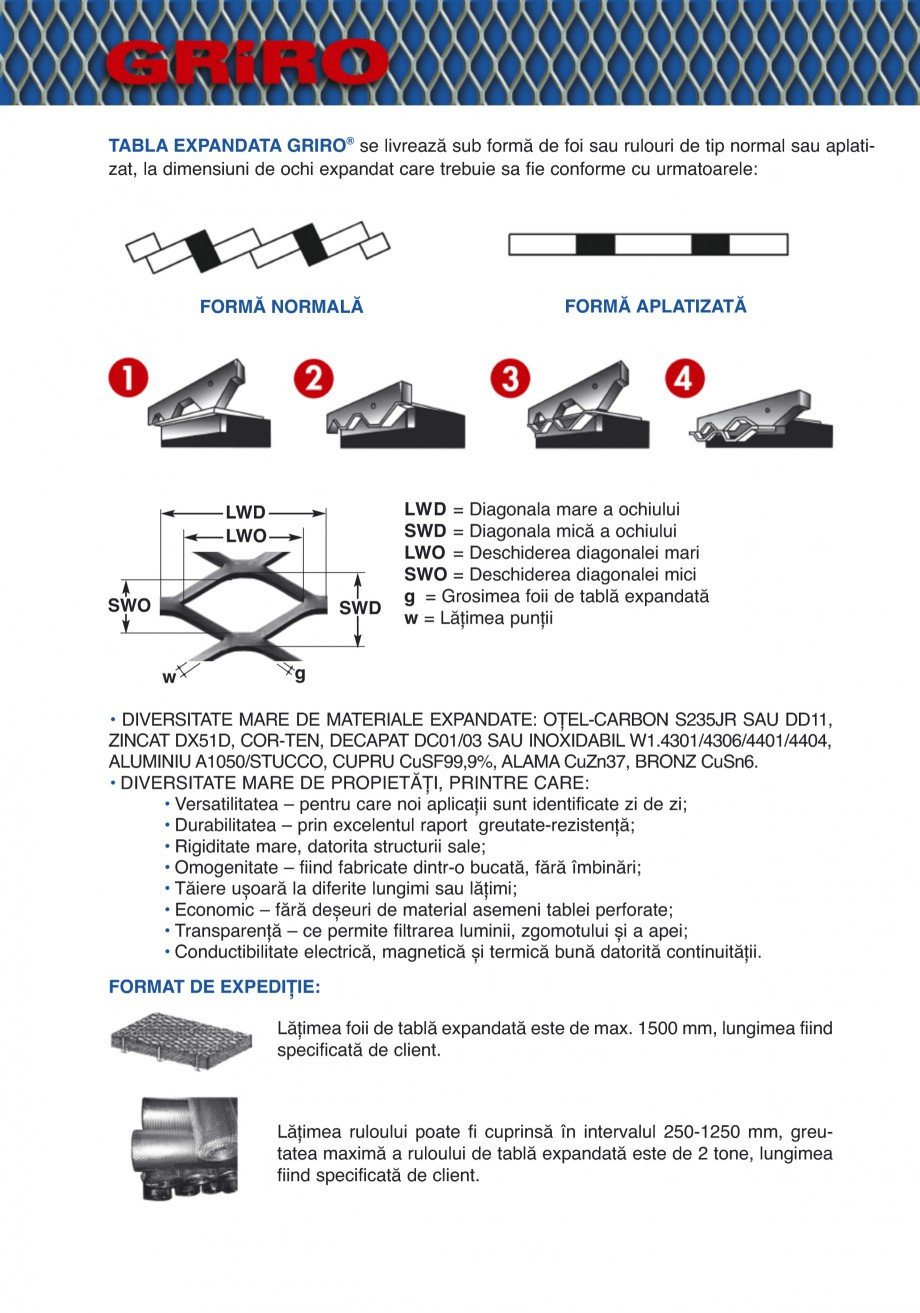 GRiRO

TABLA EXPANDATA GRIRO® se livrează sub formă de foi sau rulouri de tip normal sau aplatizat, la dimensiuni de ochi expandat care trebuie sa fie conforme cu urmatoarele:

FORMĂ NORMALĂ

FORMĂ APLATIZATĂ

1

2

3

4

LWD
LWO
SWO
SWD
w
g

LWD = Diagonala mare a ochiului
SWD = Diagonala mică a ochiului
LWO = Deschiderea diagonalei mari
SWO = Deschiderea diagonalei mici
g = Grosimea foii de tablă expandată
w = Lățimea punții

• DIVERSITATE MARE DE MATERIALE EXPANDATE: OȚEL-CARBON S235JR SAU DD11, ZINCAT DX51D, COR-TEN, DECAPAT DC01/03 SAU INOXIDABIL W1.4301/4306/4401/4404, ALUMINIU A1050/STUCCO, CUPRU CuSF99,9%, ALAMA CuZn37, BRONZ CuSn6.
• DIVERSITATE MARE DE PROPIETĂȚI, PRINTRE CARE:
• Versatilitatea – pentru care noi aplicații sunt identificate zi de zi;
• Durabilitatea – prin excelentul raport greutate-rezistență;
• Rigiditate mare, datorita structurii sale;
• Omogenitate – fiind fabricate dintr-o bucată, fără îmbinări;
• Tăiere ușoară la diferite lungimi sau lățimi;
• Economic – fără deșeuri de material asemeni tablei perforate;
• Transparență – ce permite filtrarea luminii, zgomotului și a apei;
• Conductibilitate electrică, magnetică și termică bună datorită continuității.

FORMAT DE EXPEDIȚIE:

Lățimea foii de tablă expandată este de max. 1500 mm, lungimea fiind specificată de client.

Lățimea ruloului poate fi cuprinsă în intervalul 250-1250 mm, greutatea maximă a ruloului de tablă expandată este de 2 tone, lungimea fiind specificată de client.