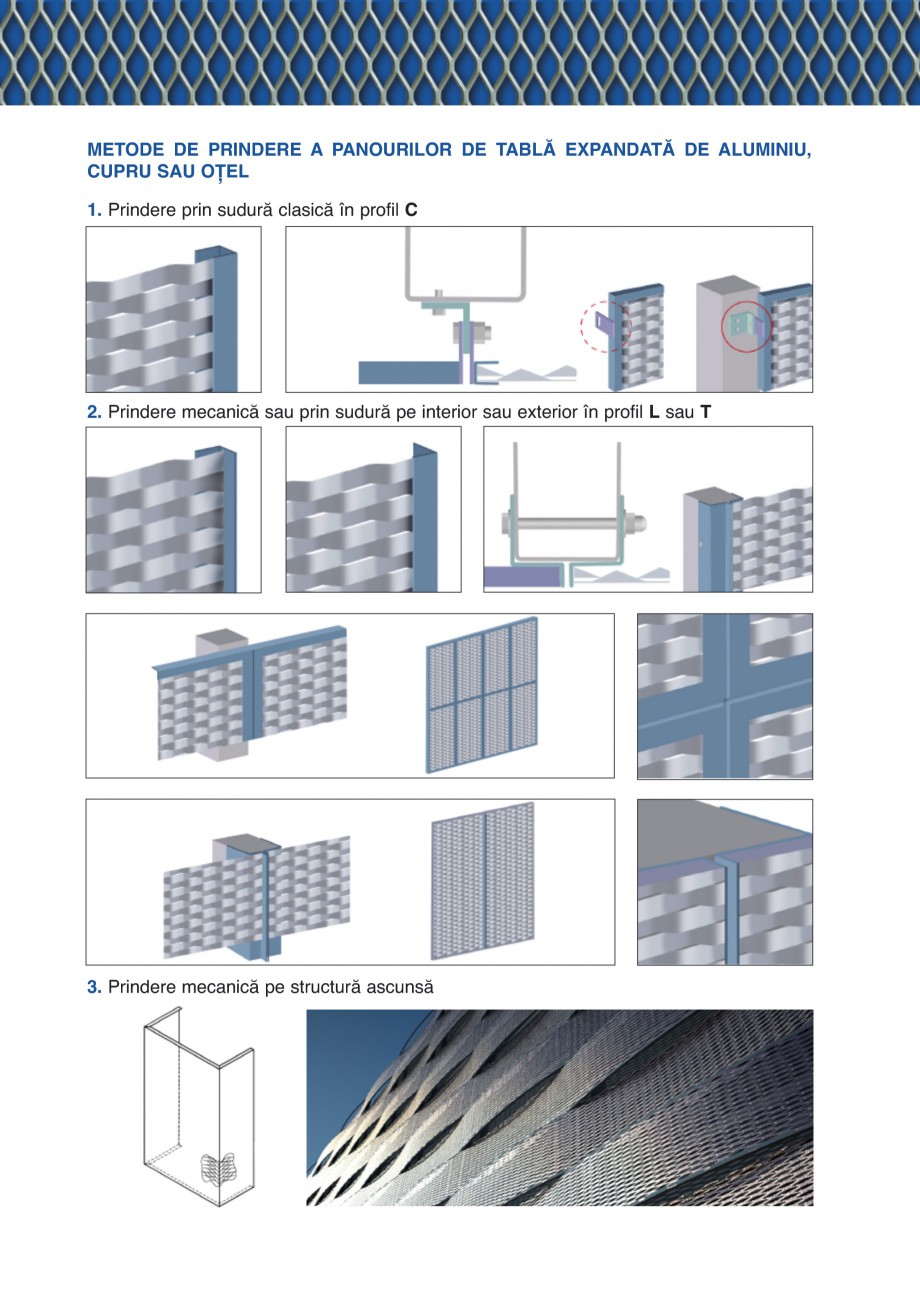 METODE DE PRINDERE A PANOURILOR DE TABLĂ EXPANDATĂ DE ALUMINIU, CUPRU SAU OȚEL

1. Prindere prin sudură clasică în profil C

2. Prindere mecanică sau prin sudură pe interior sau exterior în profil L sau T

3. Prindere mecanică pe structură ascunsă