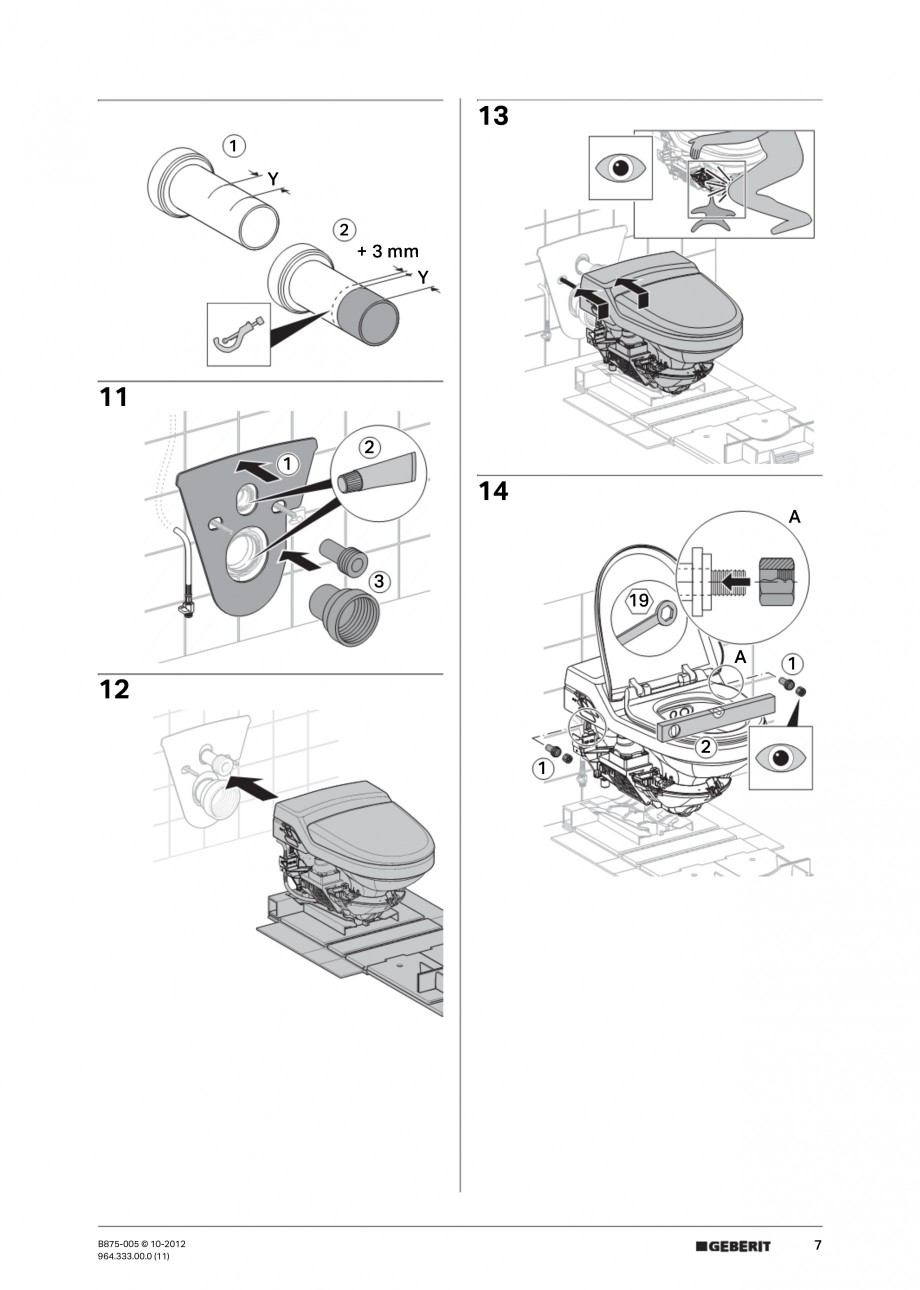 1
Y
2
+ 3 mm
Y

11
1
2
3

12

13

14
A
19
A
1
2
1

B875-005 © 10-2012
964.333.00.0 (11)

GEBERIT

7