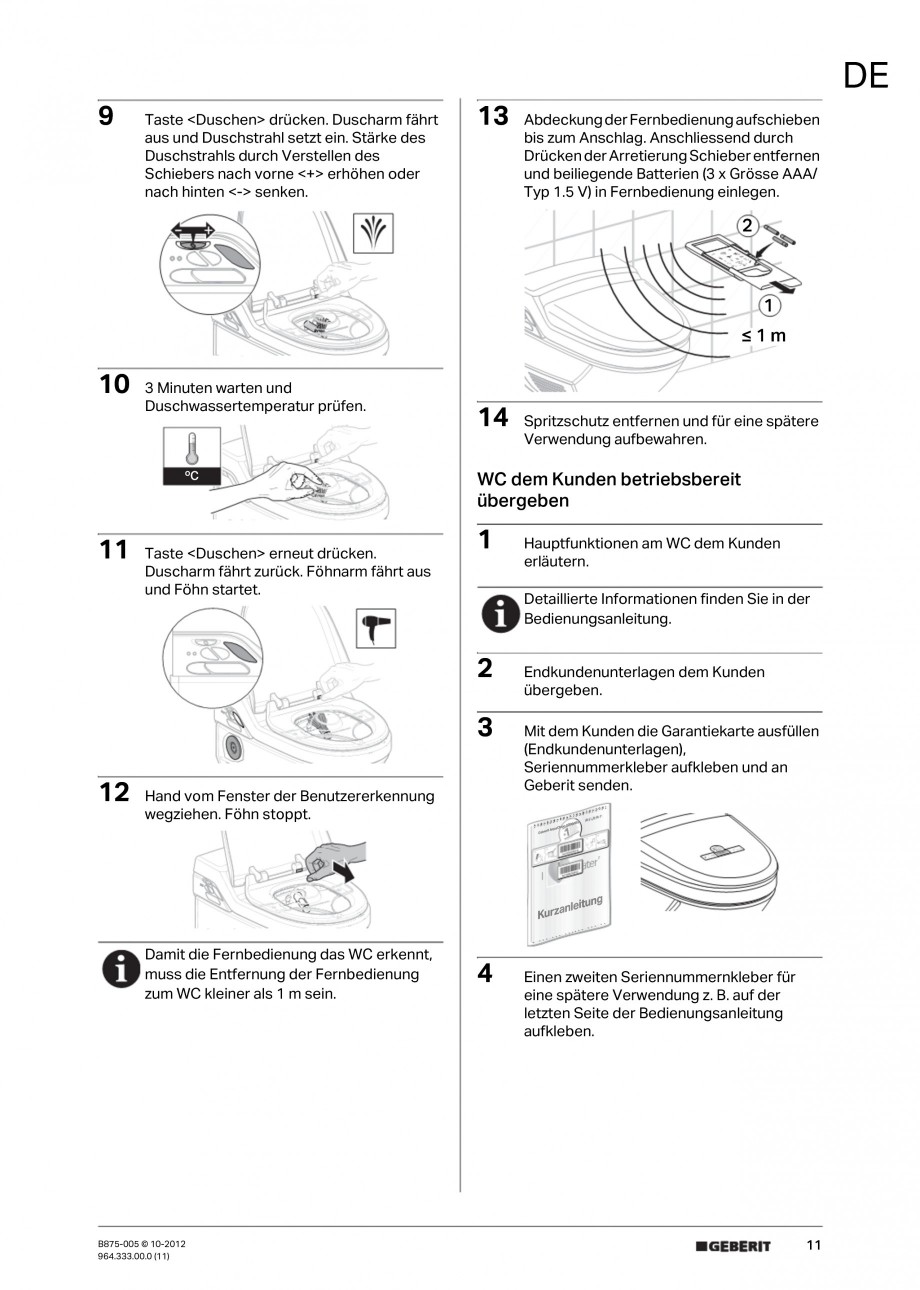 DE

9 Taste <Duschen> drücken. Duscharm fährt aus und Duschstrahl setzt ein. Stärke des Duschstrahls durch Verstellen des Schiebers nach vorne <+> erhöhen oder nach hinten <-> senken.

10 3 Minuten warten und Duschwassertemperatur prüfen.

°C

11 Taste <Duschen> erneut drücken. Duscharm fährt zurück. Föhnarm fährt aus und Föhn startet.

12 Hand vom Fenster der Benutzererkennung wegziehen. Föhn stoppt.

Damit die Fernbedienung das WC erkennt, muss die Entfernung der Fernbedienung zum WC kleiner als 1 m sein.

13 Abdeckung der Fernbedienung aufschieben bis zum Anschlag. Anschliessend durch Drücken der Arretierung Schieber entfernen und beiliegende Batterien (3 x Grösse AAA/ Typ 1.5 V) in Fernbedienung einlegen.

2
1
≤ 1 m

14 Spritzschutz entfernen und für eine spätere Verwendung aufbewahren.

WC dem Kunden betriebsbereit übergeben

1 Hauptfunktionen am WC dem Kunden erläutern.

Detaillierte Informationen finden Sie in der Bedienungsanleitung.

2 Endkundenunterlagen dem Kunden übergeben.

3 Mit dem Kunden die Garantiekarte ausfüllen (Endkundenunterlagen), Seriennummerkleber aufkleben und an Geberit senden.

Kurzanleitung

4 Einen zweiten Seriennummernkleber für eine spätere Verwendung z. B. auf der letzten Seite der Bedienungsanleitung aufkleben.

B875-005 © 10-2012
964.333.00.0 (11)
GEBERIT
11