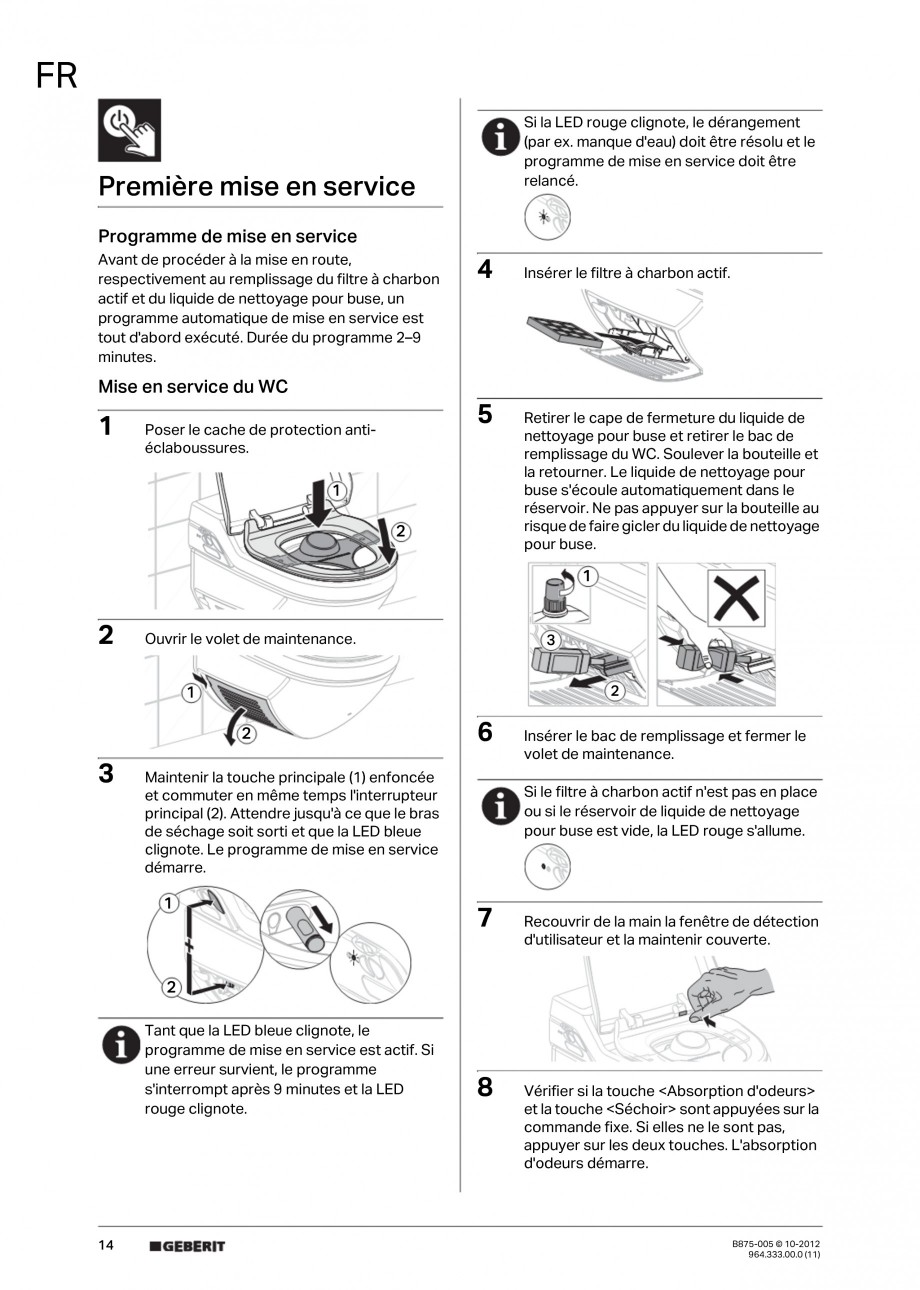 FR

Première mise en service

Programme de mise en service
Avant de procéder à la mise en route, respectivement au remplissage du filtre à charbon actif et du liquide de nettoyage pour buse, un programme automatique de mise en service est tout d'abord exécuté. Durée du programme 2–9 minutes.

Mise en service du WC

1 Poser le cache de protection anti-éclaboussures.

1
2

2 Ouvrir le volet de maintenance.

1
2

3 Maintenir la touche principale (1) enfoncée et commuter en même temps l'interrupteur principal (2). Attendre jusqu'à ce que le bras de séchage soit sorti et que la LED bleue clignote. Le programme de mise en service démarre.

1
2

Tant que la LED bleue clignote, le programme de mise en service est actif. Si une erreur survient, le programme s'interrompt après 9 minutes et la LED rouge clignote.

Si la LED rouge clignote, le dérangement (par ex. manque d'eau) doit être résolu et le programme de mise en service doit être relancé.

4 Insérer le filtre à charbon actif.

5 Retirer le cape de fermeture du liquide de nettoyage pour buse et retirer le bac de remplissage du WC. Soulever la bouteille et la retourner. Le liquide de nettoyage pour buse s'écoule automatiquement dans le réservoir. Ne pas appuyer sur la bouteille au risque de faire gicler du liquide de nettoyage pour buse.

1
3
2

6 Insérer le bac de remplissage et fermer le volet de maintenance.

Si le filtre à charbon actif n'est pas en place ou si le réservoir de liquide de nettoyage pour buse est vide, la LED rouge s'allume.

7 Recouvrir de la main la fenêtre de détection d'utilisateur et la maintenir couverte.

8 Vérifier si la touche <Absorption d'odeurs> et la touche <Séchoir> sont appuyées sur la commande fixe. Si elles ne le sont pas, appuyer sur les deux touches. L'absorption d'odeurs démarre.

14 GEBERIT B875-005 © 10-2012 964.333.00.0 (11)