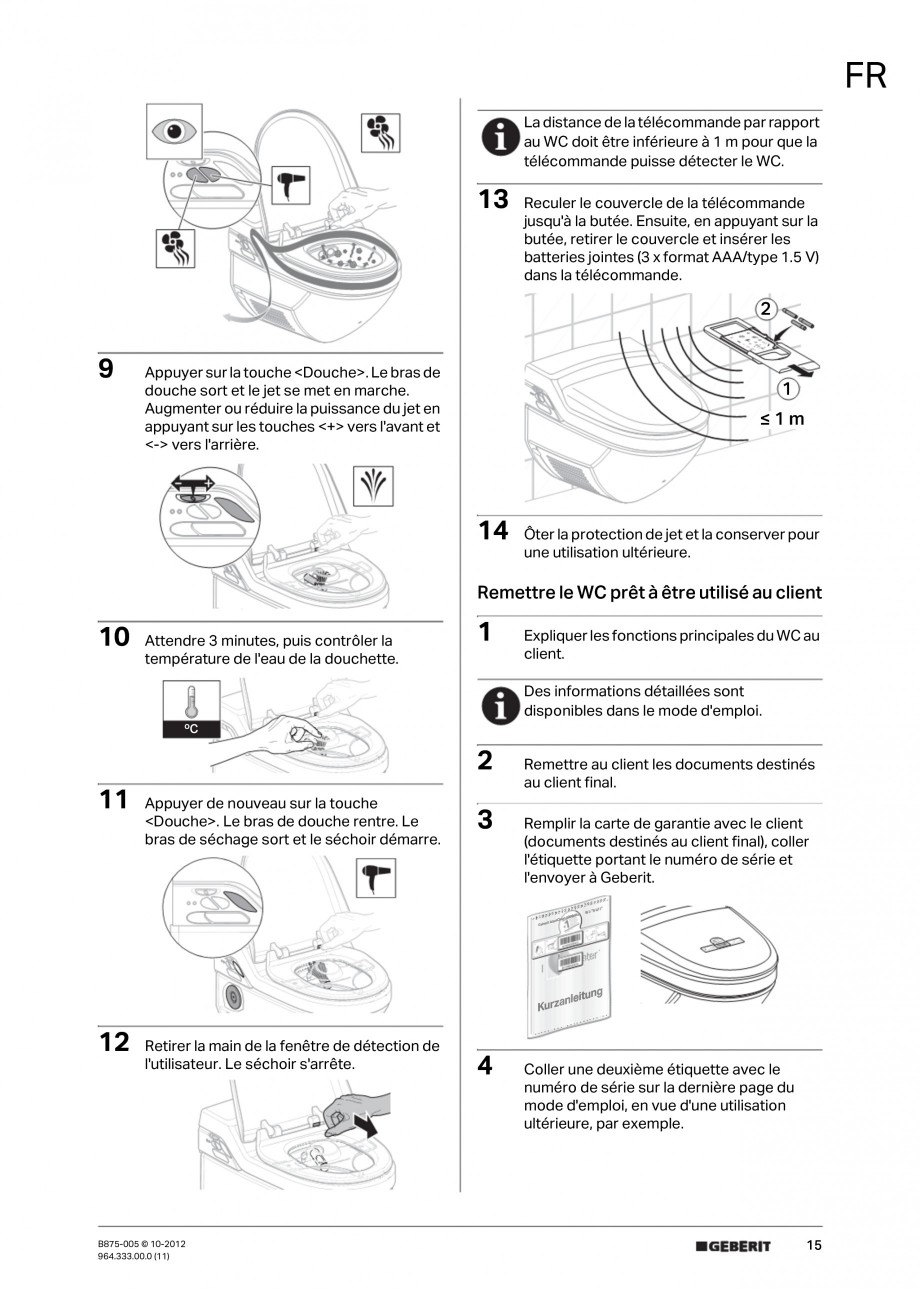 FR

9 Appuyer sur la touche <Douche>. Le bras de douche sort et le jet se met en marche. Augmenter ou réduire la puissance du jet en appuyant sur les touches <+> vers l'avant et <-> vers l'arrière.

10 Attendre 3 minutes, puis contrôler la température de l'eau de la douchette.

°C

11 Appuyer de nouveau sur la touche <Douche>. Le bras de douche rentre. Le bras de séchage sort et le séchoir démarre.

12 Retirer la main de la fenêtre de détection de l'utilisateur. Le séchoir s'arrête.

La distance de la télécommande par rapport au WC doit être inférieure à 1 m pour que la télécommande puisse détecter le WC.

13 Reculer le couvercle de la télécommande jusqu'à la butée. Ensuite, en appuyant sur la butée, retirer le couvercle et insérer les batteries jointes (3 x format AAA/type 1.5 V) dans la télécommande.

2

1

≤ 1 m

14 Ôter la protection de jet et la conserver pour une utilisation ultérieure.

Remettre le WC prêt à être utilisé au client

1 Expliquer les fonctions principales du WC au client.

Des informations détaillées sont disponibles dans le mode d'emploi.

2 Remettre au client les documents destinés au client final.

3 Remplir la carte de garantie avec le client (documents destinés au client final), coller l'étiquette portant le numéro de série et l'envoyer à Geberit.

Kurzanleitung

4 Coller une deuxième étiquette avec le numéro de série sur la dernière page du mode d'emploi, en vue d'une utilisation ultérieure, par exemple.

B875-005 © 10-2012
964.333.00.0 (11)

GEBERIT

15