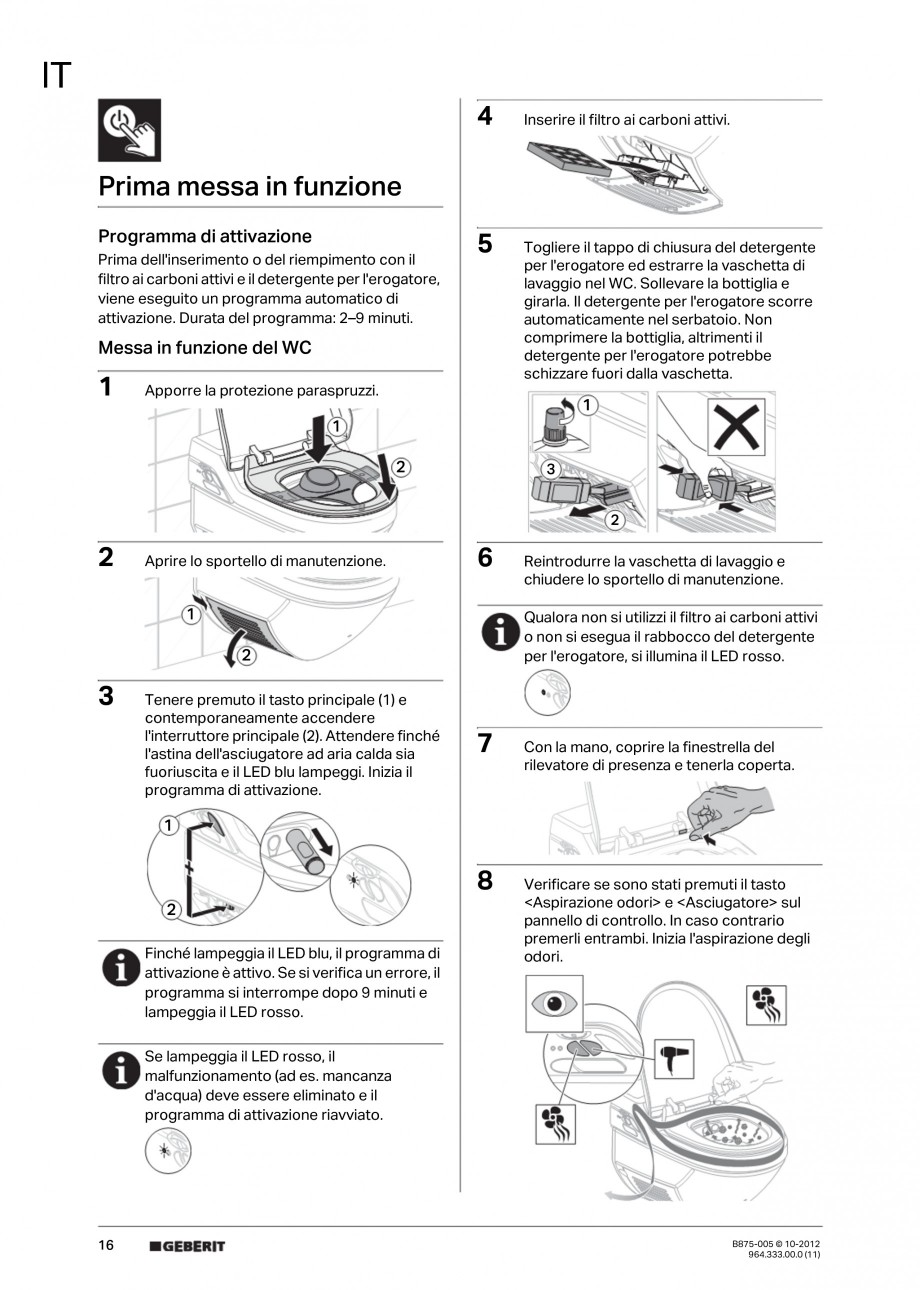 IT

Prima messa in funzione

Programma di attivazione
Prima dell'inserimento o del riempimento con il filtro ai carboni attivi e il detergente per l'erogatore, viene eseguito un programma automatico di attivazione. Durata del programma: 2–9 minuti.

Messa in funzione del WC

1 Apporre la protezione paraspruzzi.

1
2

2 Aprire lo sportello di manutenzione.

1
2

3 Tenere premuto il tasto principale (1) e contemporaneamente accendere l'interruttore principale (2). Attendere finché l'astina dell'asciugatore ad aria calda sia fuoriuscita e il LED blu lampeggi. Inizia il programma di attivazione.

1
2

Finché lampeggia il LED blu, il programma di attivazione è attivo. Se si verifica un errore, il programma si interrompe dopo 9 minuti e lampeggia il LED rosso.

Se lampeggia il LED rosso, il malfunzionamento (ad es. mancanza d'acqua) deve essere eliminato e il programma di attivazione riavviato.

4 Inserire il filtro ai carboni attivi.

5 Togliere il tappo di chiusura del detergente per l'erogatore ed estrarre la vaschetta di lavaggio nel WC. Sollevare la bottiglia e girarla. Il detergente per l'erogatore scorre automaticamente nel serbatoio. Non comprimere la bottiglia, altrimenti il detergente per l'erogatore potrebbe schizzare fuori dalla vaschetta.

1
3
2

6 Reintrodurre la vaschetta di lavaggio e chiudere lo sportello di manutenzione.

Qualora non si utilizzi il filtro ai carboni attivi o non si esegua il rabbocco del detergente per l'erogatore, si illumina il LED rosso.

7 Con la mano, coprire la finestrella del rilevatore di presenza e tenerla coperta.

8 Verificare se sono stati premuti il tasto <Aspirazione odori> e <Asciugatore> sul pannello di controllo. In caso contrario premerli entrambi. Inizia l'aspirazione degli odori.

16 GEBERIT B875-005 © 10-2012 964.333.00.0 (11)