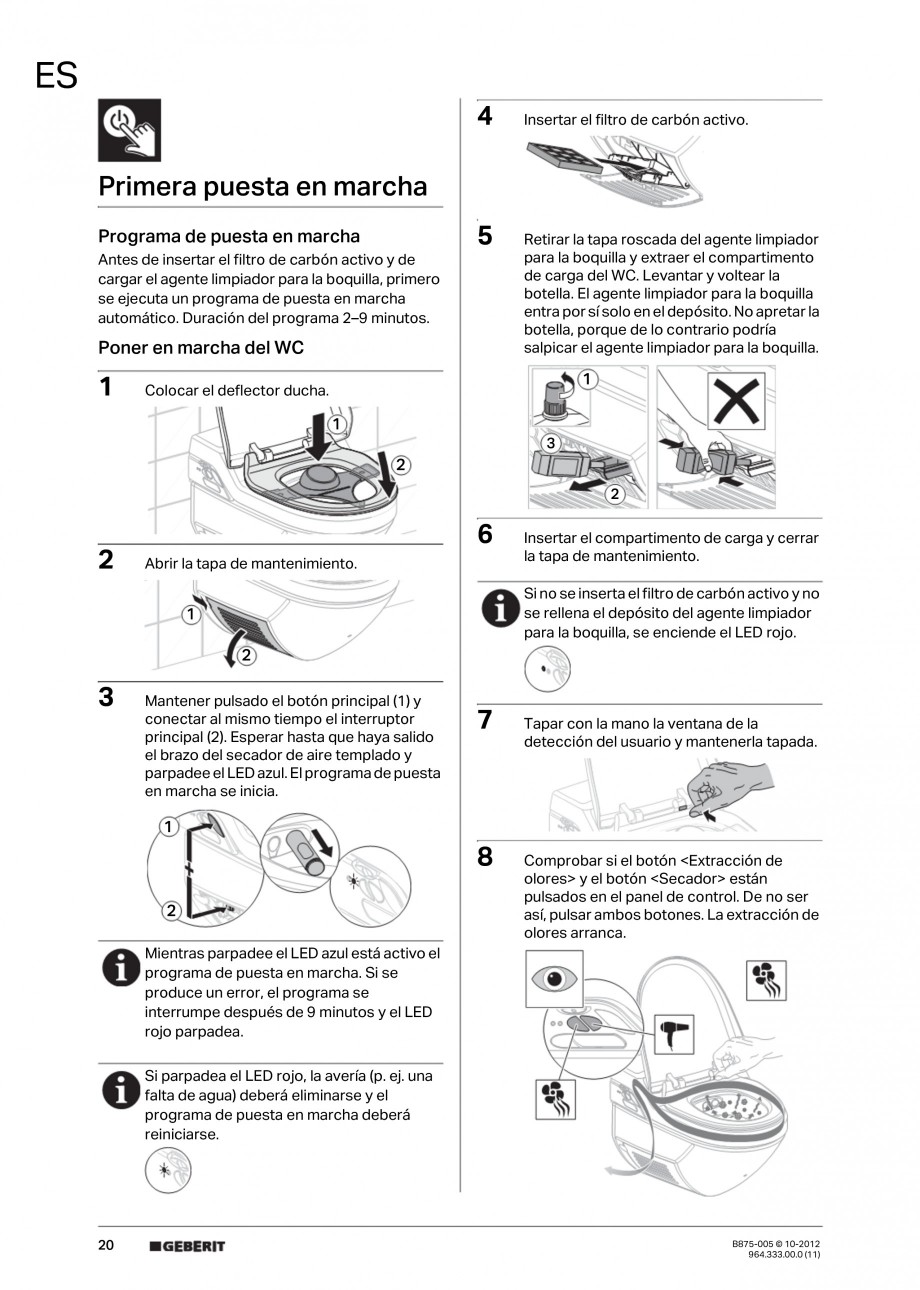 ES

Primera puesta en marcha

Programa de puesta en marcha
Antes de insertar el filtro de carbón activo y de cargar el agente limpiador para la boquilla, primero se ejecuta un programa de puesta en marcha automático. Duración del programa 2–9 minutos.

Poner en marcha del WC

1 Colocar el deflector ducha.

1
2

2 Abrir la tapa de mantenimiento.

1
2

3 Mantener pulsado el botón principal (1) y conectar al mismo tiempo el interruptor principal (2). Esperar hasta que haya salido el brazo del secador de aire templado y parpadee el LED azul. El programa de puesta en marcha se inicia.

1
2

Mientras parpadee el LED azul está activo el programa de puesta en marcha. Si se produce un error, el programa se interrumpe después de 9 minutos y el LED rojo parpadea.

Si parpadea el LED rojo, la avería (p. ej. una falta de agua) deberá eliminarse y el programa de puesta en marcha deberá reiniciarse.

4 Insertar el filtro de carbón activo.

5 Retirar la tapa roscada del agente limpiador para la boquilla y extraer el compartimento de carga del WC. Levantar y voltear la botella. El agente limpiador para la boquilla entra por sí solo en el depósito. No apretar la botella, porque de lo contrario podría salpicar el agente limpiador para la boquilla.

1
3
2

6 Insertar el compartimento de carga y cerrar la tapa de mantenimiento.

Si no se inserta el filtro de carbón activo y no se rellena el depósito del agente limpiador para la boquilla, se enciende el LED rojo.

7 Tapar con la mano la ventana de la detección del usuario y mantenerla tapada.

8 Comprobar si el botón <Extracción de olores> y el botón <Secador> están pulsados en el panel de control. De no ser así, pulsar ambos botones. La extracción de olores arranca.

20 GEBERIT

B875-005 © 10-2012
964.333.00.0 (11)