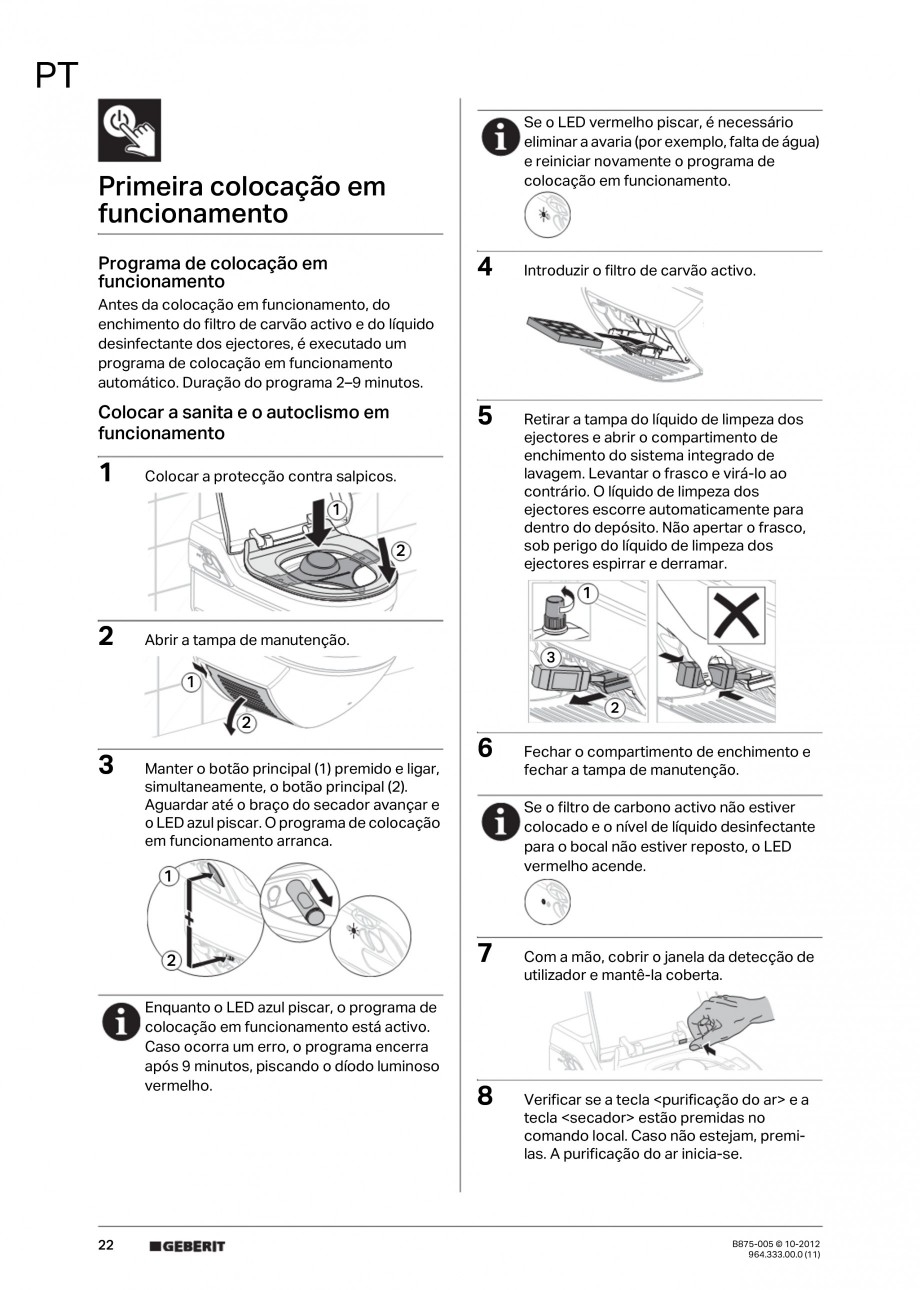 PT

Primeira colocação em funcionamento

Programa de colocação em funcionamento
Antes da colocação em funcionamento, do enchimento do filtro de carvão activo e do líquido desinfectante dos ejectores, é executado um programa de colocação em funcionamento automático. Duração do programa 2–9 minutos.

Colocar a sanita e o autoclismo em funcionamento

1 Colocar a protecção contra salpicos.

1
2

2 Abrir a tampa de manutenção.

1
2

3 Manter o botão principal (1) premido e ligar, simultaneamente, o botão principal (2). Aguardar até o braço do secador avançar e o LED azul piscar. O programa de colocação em funcionamento arranca.

1
2

Enquanto o LED azul piscar, o programa de colocação em funcionamento está activo. Caso ocorra um erro, o programa encerra após 9 minutos, piscando o díodo luminoso vermelho.

Se o LED vermelho piscar, é necessário eliminar a avaria (por exemplo, falta de água) e reiniciar novamente o programa de colocação em funcionamento.

4 Introduzir o filtro de carvão activo.

5 Retirar a tampa do líquido de limpeza dos ejectores e abrir o compartimento de enchimento do sistema integrado de lavagem. Levantar o frasco e virá-lo ao contrário. O líquido de limpeza dos ejectores escorre automaticamente para dentro do depósito. Não apertar o frasco, sob perigo do líquido de limpeza dos ejectores espirrar e derramar.

1
3
2

6 Fechar o compartimento de enchimento e fechar a tampa de manutenção.

Se o filtro de carbono activo não estiver colocado e o nível de líquido desinfectante para o bocal não estiver reposto, o LED vermelho acende.

7 Com a mão, cobrir o janela da detecção de utilizador e mantê-la coberta.

8 Verificar se a tecla <purificação do ar> e a tecla <secador> estão premidas no comando local. Caso não estejam, premi-las. A purificação do ar inicia-se.

22 GEBERIT

B875-005 © 10-2012
964.333.00.0 (11)