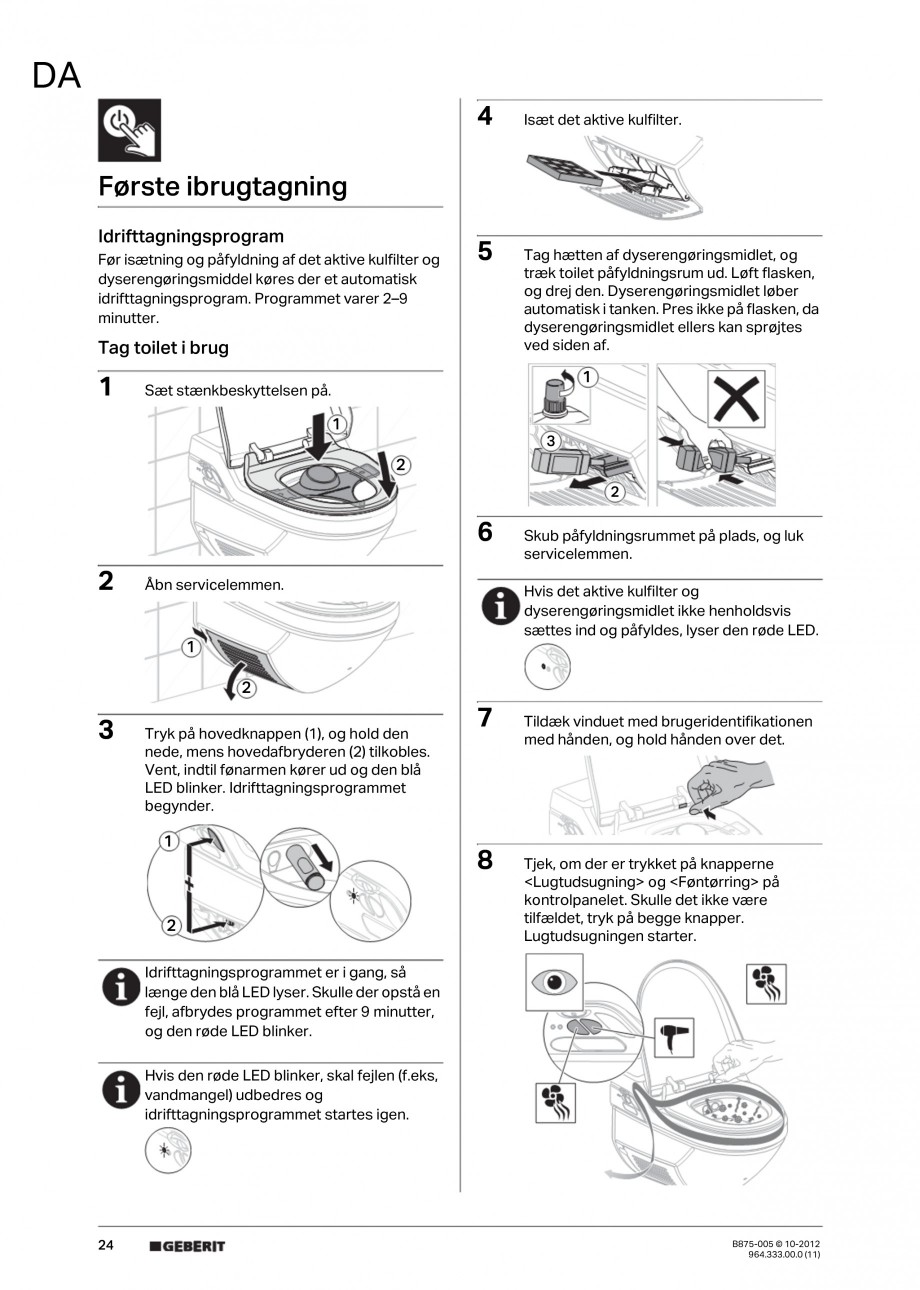 DA

Første ibrugtagning

Idrifttagningsprogram
Før isætning og påfyldning af det aktive kulfilter og dyserengøringsmiddel køres der et automatisk idrifttagningsprogram. Programmet varer 2–9 minutter.

Tag toilet i brug

1 Sæt stænkbeskyttelsen på.

1
2

2 Åbn servicelemmen.

1
2

3 Tryk på hovedknappen (1), og hold den nede, mens hovedafbryderen (2) tilkobles. Vent, indtil fønarmen kører ud og den blå LED blinker. Idrifttagningsprogrammet begynder.

1
2

Idrifttagningsprogrammet er i gang, så længe den blå LED lyser. Skulle der opstå en fejl, afbrydes programmet efter 9 minutter, og den røde LED blinker.

Hvis den røde LED blinker, skal fejlen (f.eks, vandmangel) udbedres og idrifttagningsprogrammet startes igen.

4 Isæt det aktive kulfilter.

5 Tag hætten af dyserengøringsmidlet, og træk toilet påfyldningsrum ud. Løft flasken, og drej den. Dyserengøringsmidlet løber automatisk i tanken. Pres ikke på flasken, da dyserengøringsmidlet ellers kan sprøjtes ved siden af.

1
3
2

6 Skub påfyldningsrummet på plads, og luk servicelemmen.

Hvis det aktive kulfilter og dyserengøringsmidlet ikke henholdsvis sættes ind og påfyldes, lyser den røde LED.

7 Tildæk vinduet med brugeridentifikationen med hånden, og hold hånden over det.

8 Tjek, om der er trykket på knapperne <Lugtudsugning> og <Føntørring> på kontrolpanelet. Skulle det ikke være tilfældet, tryk på begge knapper. Lugtudsugningen starter.

24 GEBERIT B875-005 © 10-2012 964.333.00.0 (11)