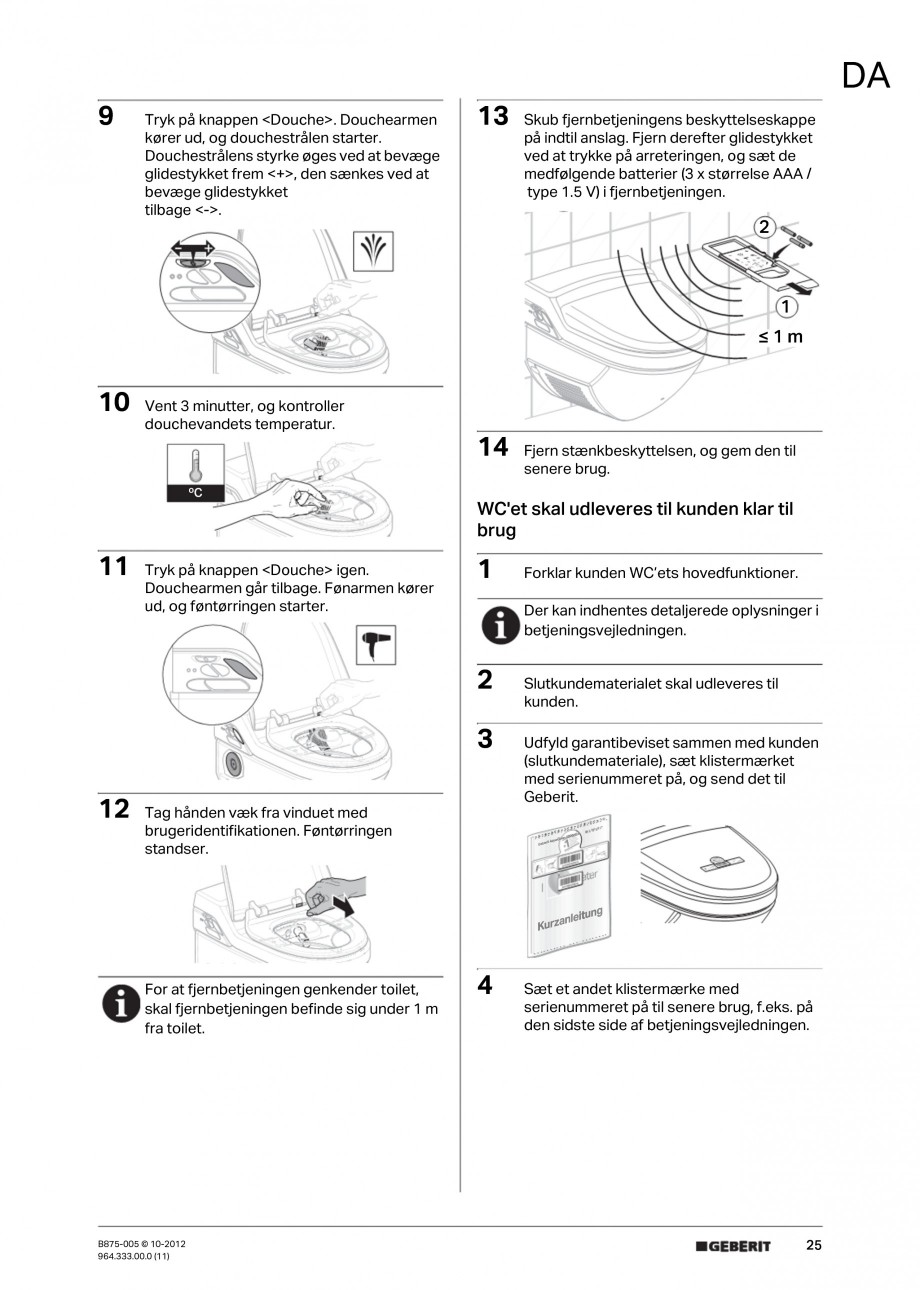 DA

9 Tryk på knappen <Douche>. Douchearmen kører ud, og douchestrålen starter. Douchestrålens styrke øges ved at bevæge glidestykket frem <+>, den sænkes ved at bevæge glidestykket tilbage <->.

10 Vent 3 minutter, og kontroller douchevandets temperatur.

°C

11 Tryk på knappen <Douche> igen. Douchearmen går tilbage. Fønarmen kører ud, og føntørringen starter.

12 Tag hånden væk fra vinduet med brugeridentifikationen. Føntørringen standser.

For at fjernbetjeningen genkender toilet, skal fjernbetjeningen befinde sig under 1 m fra toilet.

13 Skub fjernbetjeningens beskyttelseskappe på indtil anslag. Fjern derefter glidestykket ved at trykke på arreteringen, og sæt de medfølgende batterier (3 x størrelse AAA / type 1.5 V) i fjernbetjeningen.

2
1
≤ 1 m

14 Fjern stænkbeskyttelsen, og gem den til senere brug.

WC'et skal udleveres til kunden klar til brug

1 Forklar kunden WC'ets hovedfunktioner.

Der kan indhentes detaljerede oplysninger i betjeningsvejledningen.

2 Slutkundematerialet skal udleveres til kunden.

3 Udfyld garantibeviset sammen med kunden (slutkundemateriale), sæt klistermærket med serienummeret på, og send det til Geberit.

Kurzanleitung

4 Sæt et andet klistermærke med serienummeret på til senere brug, f.eks. på den sidste side af betjeningsvejledningen.

B875-005 © 10-2012
964.333.00.0 (11)
GEBERIT
25