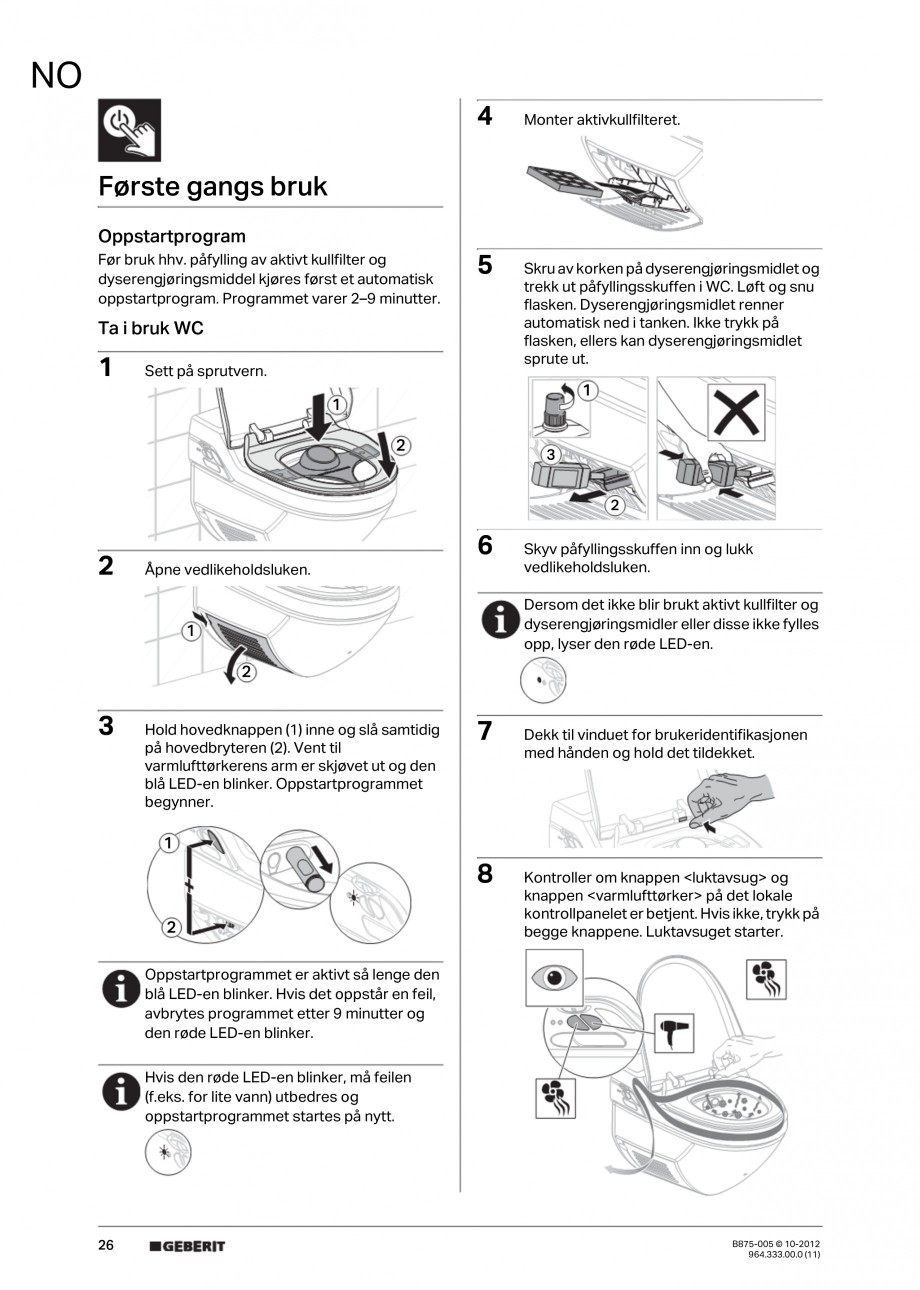 NO

Første gangs bruk

Oppstartprogram

Før bruk hhv. påfylling av aktivt kullfilter og dyserengjøringsmiddel kjøres først et automatisk oppstartprogram. Programmet varer 2–9 minutter.

Ta i bruk WC

1 Sett på sprutvern.

1
2

2 Åpne vedlikeholdsluken.

1
2

3 Hold hovedknappen (1) inne og slå samtidig på hovedbryteren (2). Vent til varmlufttørkerens arm er skjøvet ut og den blå LED-en blinker. Oppstartprogrammet begynner.

1
2

Oppstartprogrammet er aktivt så lenge den blå LED-en blinker. Hvis det oppstår en feil, avbrytes programmet etter 9 minutter og den røde LED-en blinker.

Hvis den røde LED-en blinker, må feilen (f.eks. for lite vann) utbedres og oppstartprogrammet startes på nytt.

4 Monter aktivkullfilteret.

5 Skru av korken på dyserengjøringsmidlet og trekk ut påfyllingsskuffen i WC. Løft og snu flasken. Dyserengjøringsmidlet renner automatisk ned i tanken. Ikke trykk på flasken, ellers kan dyserengjøringsmidlet sprute ut.

1
3
2

6 Skyv påfyllingsskuffen inn og lukk vedlikeholdsluken.

Dersom det ikke blir brukt aktivt kullfilter og dyserengjøringsmidler eller disse ikke fylles opp, lyser den røde LED-en.

7 Dekk til vinduet for brukeridentifikasjonen med hånden og hold det tildekket.

8 Kontroller om knappen <luktavsug> og knappen <varmlufttørker> på det lokale kontrollpanelet er betjent. Hvis ikke, trykk på begge knappene. Luktavsuget starter.

26 GEBERIT B875-005 © 10-2012 964.333.00.0 (11)