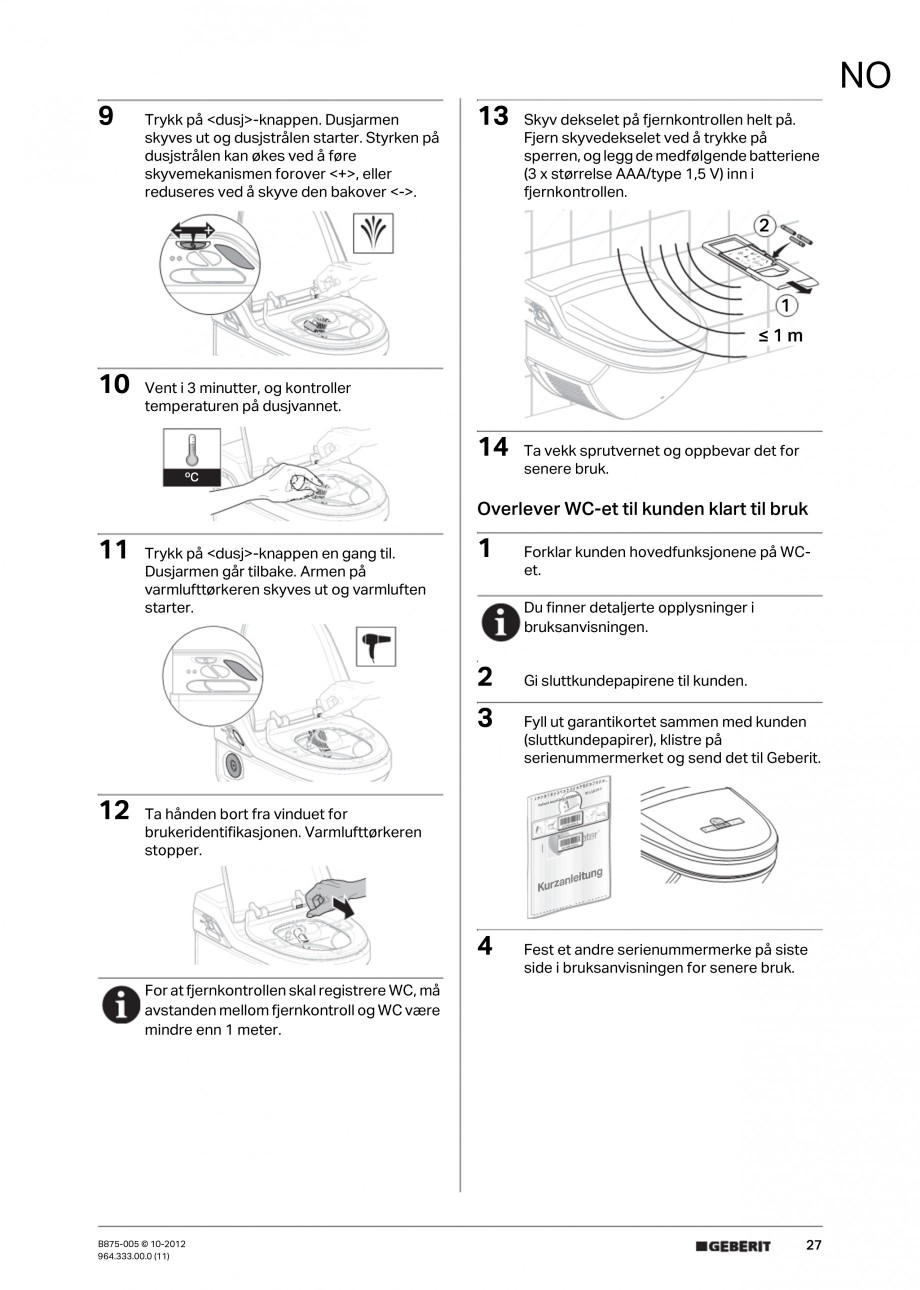 NO

9 Trykk på <dusj>-knappen. Dusjarmen skyves ut og dusjstrålen starter. Styrken på dusjstrålen kan økes ved å føre skyvemekanismen forover <+>, eller reduseres ved å skyve den bakover <->.

10 Vent i 3 minutter, og kontroller temperaturen på dusjvannet.

°C

11 Trykk på <dusj>-knappen en gang til. Dusjarmen går tilbake. Armen på varmlufttørkeren skyves ut og varmluften starter.

12 Ta hånden bort fra vinduet for brukeridentifikasjonen. Varmlufttørkeren stopper.

For at fjernkontrollen skal registrere WC, må avstanden mellom fjernkontroll og WC være mindre enn 1 meter.

13 Skyv dekselet på fjernkontrollen helt på. Fjern skyvedekselet ved å trykke på sperren, og legg de medfølgende batteriene (3 x størrelse AAA/type 1,5 V) inn i fjernkontrollen.

2

1

≤ 1 m

14 Ta vekk sprutvernet og oppbevar det for senere bruk.

Overlever WC-et til kunden klart til bruk

1 Forklar kunden hovedfunksjonene på WC-et.

Du finner detaljerte opplysninger i bruksanvisningen.

2 Gi sluttkundepapirene til kunden.

3 Fyll ut garantikortet sammen med kunden (sluttkundepapirer), klistre på serienummermerket og send det til Geberit.

Kurzanleitung

4 Fest et andre serienummermerke på siste side i bruksanvisningen for senere bruk.

B875-005 © 10-2012
964.333.00.0 (11)

GEBERIT

27