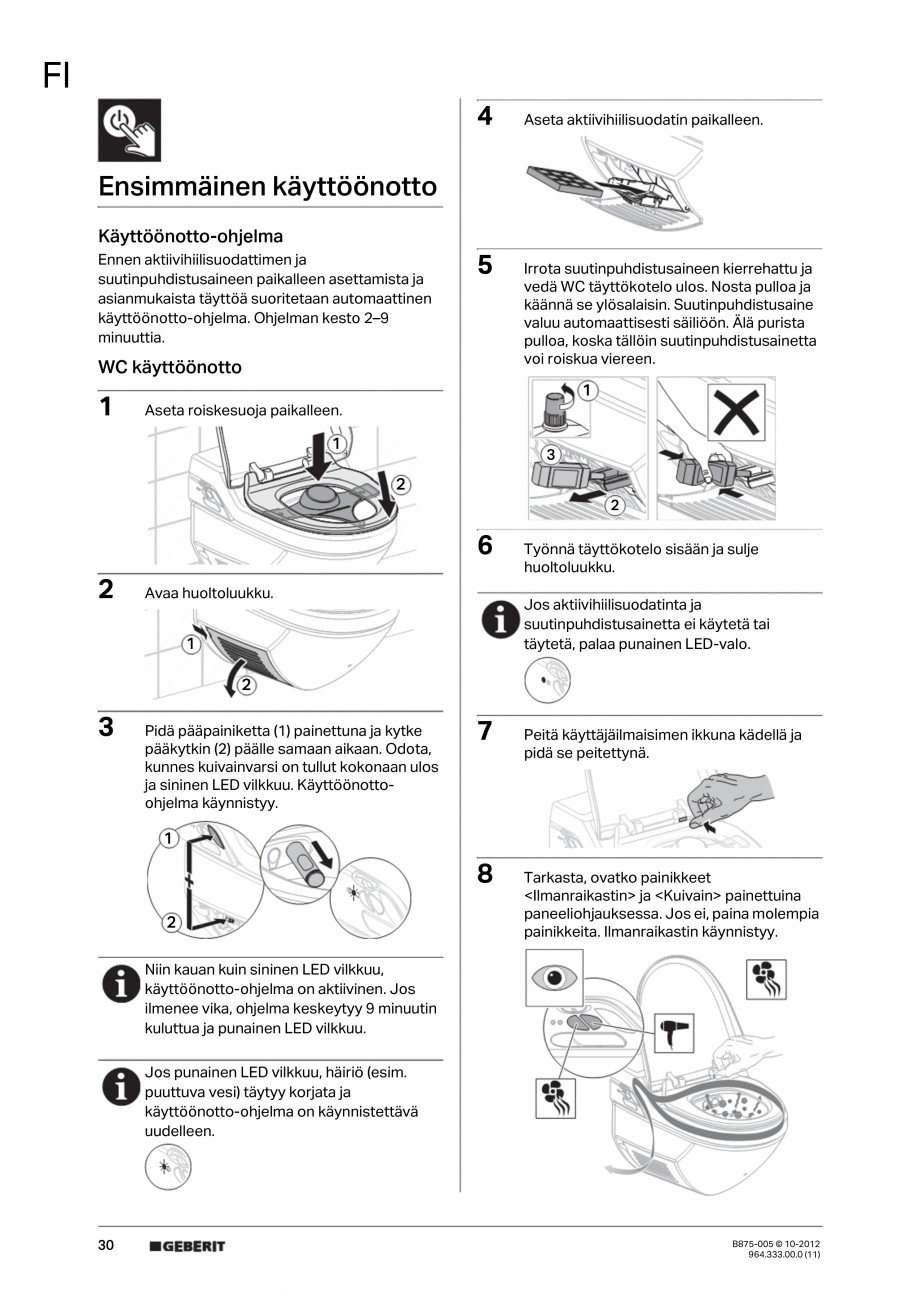 FI

Ensimmäinen käyttöönotto

Käyttöönotto-ohjelma
Ennen aktiivihiilisuodattimen ja suutinpuhdistusaineen paikalleen asettamista ja asianmukaista täyttöä suoritetaan automaattinen käyttöönotto-ohjelma. Ohjelman kesto 2–9 minuuttia.

WC käyttöönotto

1 Aseta roiskesuoja paikalleen.

1
2

2 Avaa huoltoluukku.

1
2

3 Pidä pääpainiketta (1) painettuna ja kytke pääkytkin (2) päälle samaan aikaan. Odota, kunnes kuivainvarsi on tullut kokonaan ulos ja sininen LED vilkkuu. Käyttöönotto-ohjelma käynnistyy.

1
2

Niin kauan kuin sininen LED vilkkuu, käyttöönotto-ohjelma on aktiivinen. Jos ilmenee vika, ohjelma keskeytyy 9 minuutin kuluttua ja punainen LED vilkkuu.

Jos punainen LED vilkkuu, häiriö (esim. puuttuva vesi) täytyy korjata ja käyttöönotto-ohjelma on käynnistettävä uudelleen.

4 Aseta aktiivihiilisuodatin paikalleen.

5 Irrota suutinpuhdistusaineen kierrehattu ja vedä WC täyttökotelo ulos. Nosta pulloa ja käännä se ylösalaisin. Suutinpuhdistusaine valuu automaattisesti säiliöön. Älä purista pulloa, koska tällöin suutinpuhdistusainetta voi roiskua viereen.

1
3
2

6 Työnnä täyttökotelo sisään ja sulje huoltoluukku.

Jos aktiivihiilisuodatinta ja suutinpuhdistusainetta ei käytetä tai täytetä, palaa punainen LED-valo.

7 Peitä käyttäjäilmaisimen ikkuna kädellä ja pidä se peitettynä.

8 Tarkasta, ovatko painikkeet <Ilmanraikastin> ja <Kuivain> painettuina paneeliohjauksessa. Jos ei, paina molempia painikkeita. Ilmanraikastin käynnistyy.

30 GEBERIT

B875-005 © 10-2012
964.333.00.0 (11)