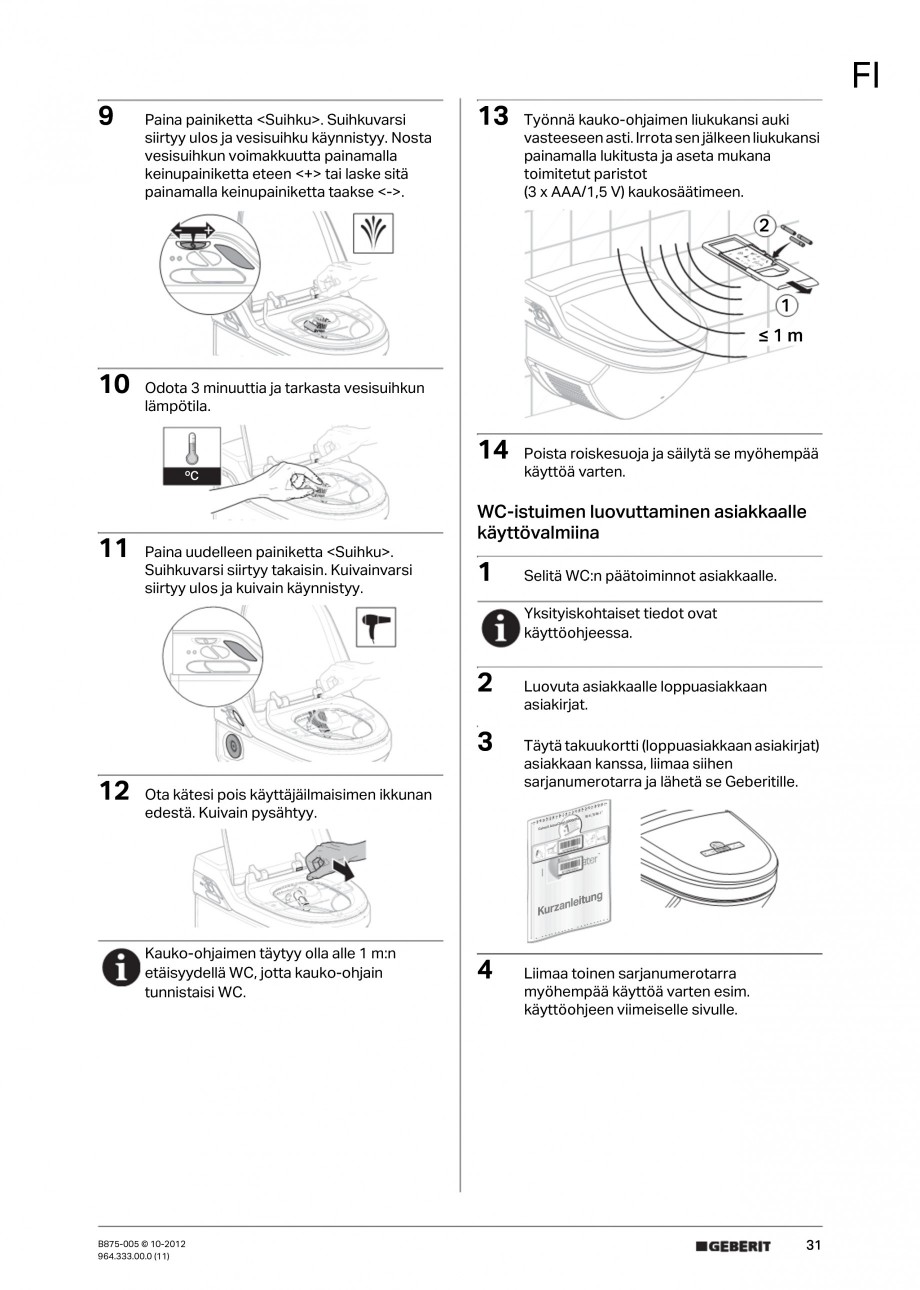 FI

9 Paina painiketta <Suihku>. Suihkuvarsi siirtyy ulos ja vesisuihku käynnistyy. Nosta vesisuihkun voimakkuutta painamalla keinupainiketta eteen <+> tai laske sitä painamalla keinupainiketta taakse <->.

10 Odota 3 minuuttia ja tarkasta vesisuihkun lämpötila.

°C

11 Paina uudelleen painiketta <Suihku>. Suihkuvarsi siirtyy takaisin. Kuivainvarsi siirtyy ulos ja kuivain käynnistyy.

12 Ota kätesi pois käyttäjäilmaisimen ikkunan edestä. Kuivain pysähtyy.

Kauko-ohjaimen täytyy olla alle 1 m:n etäisyydellä WC, jotta kauko-ohjain tunnistaisi WC.

13 Työnnä kauko-ohjaimen liukukansi auki vasteeseen asti. Irrota sen jälkeen liukukansi painamalla lukitusta ja aseta mukana toimitetut paristot (3 x AAA/1,5 V) kaukosäätimeen.

2

1

≤ 1 m

14 Poista roiskesuoja ja säilytä se myöhempää käyttöä varten.

WC-istuimen luovuttaminen asiakkaalle käyttövalmiina

1 Selitä WC:n päätoiminnot asiakkaalle.

Yksityiskohtaiset tiedot ovat käyttöohjeessa.

2 Luovuta asiakkaalle loppuasiakkaan asiakirjat.

3 Täytä takuukortti (loppuasiakkaan asiakirjat) asiakkaan kanssa, liimaa siihen sarjanumerotarra ja lähetä se Geberitille.

Kurzanleitung

4 Liimaa toinen sarjanumerotarra myöhempää käyttöä varten esim. käyttöohjeen viimeiselle sivulle.

B875-005 © 10-2012
964.333.00.0 (11)

GEBERIT

31