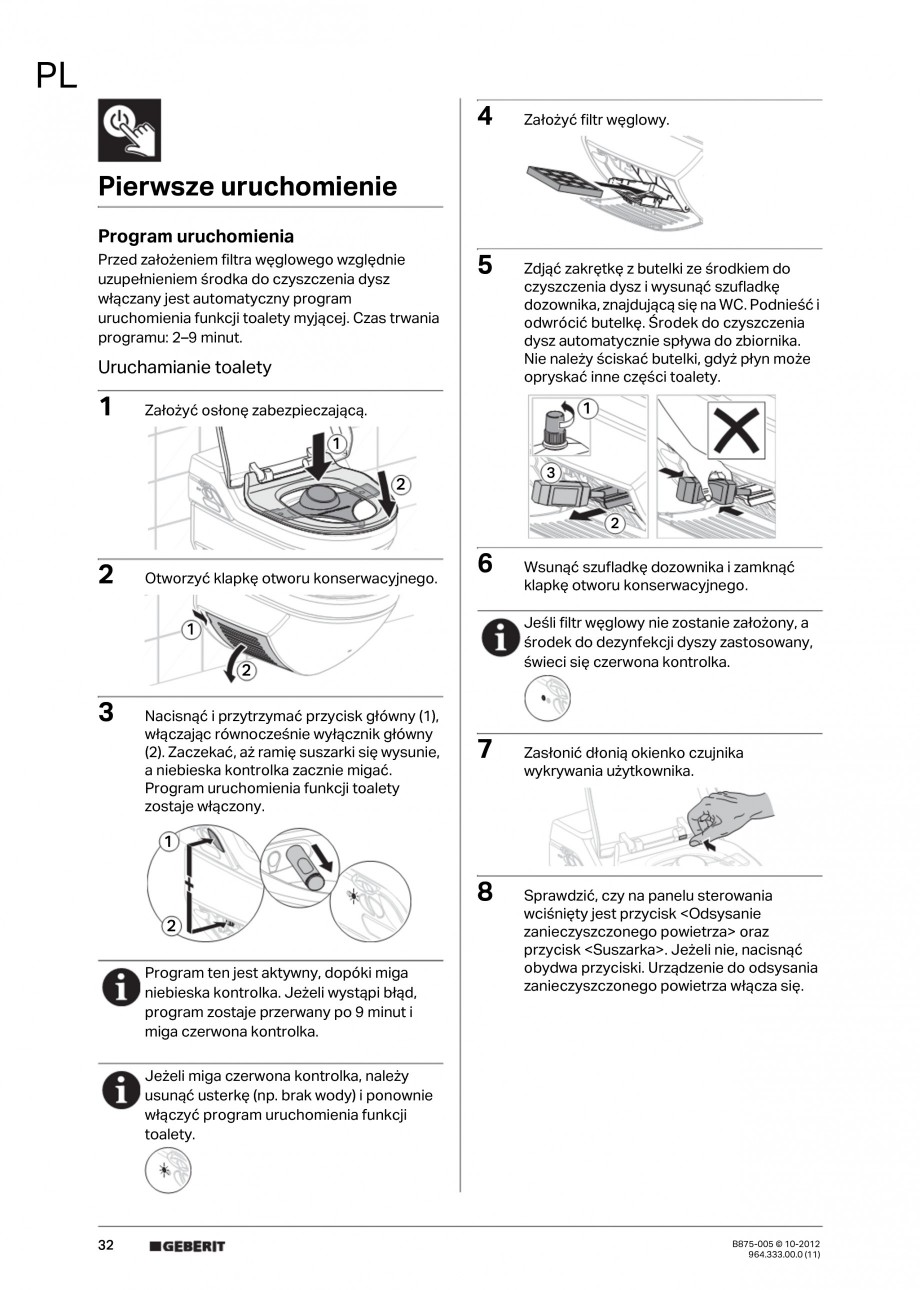 PL

Pierwsze uruchomienie

Program uruchomienia

Przed założeniem filtra węglowego względnie uzupełnieniem środka do czyszczenia dysz włączany jest automatyczny program uruchomienia funkcji toalety myjącej. Czas trwania programu: 2–9 minut.

Uruchamianie toalety

1 Założyć osłonę zabezpieczającą.

1
2

2 Otworzyć klapkę otworu konserwacyjnego.

1
2

3 Nacisnąć i przytrzymać przycisk główny (1), włączając równocześnie wyłącznik główny (2). Zaczekać, aż ramię suszarki się wysunie, a niebieska kontrolka zacznie migać. Program uruchomienia funkcji toalety zostaje włączony.

1
2

Program ten jest aktywny, dopóki miga niebieska kontrolka. Jeżeli wystąpi błąd, program zostaje przerwany po 9 minut i miga czerwona kontrolka.

Jeżeli miga czerwona kontrolka, należy usunąć usterkę (np. brak wody) i ponownie włączyć program uruchomienia funkcji toalety.

4 Założyć filtr węglowy.

5 Zdjąć zakrętkę z butelki ze środkiem do czyszczenia dysz i wysunąć szufladkę dozownika, znajdującą się na WC. Podnieść i odwrócić butelkę. Środek do czyszczenia dysz automatycznie spływa do zbiornika. Nie należy ściskać butelki, gdyż płyn może opryskać inne części toalety.

1
3
2

6 Wsunąć szufladkę dozownika i zamknąć klapkę otworu konserwacyjnego.

Jeśli filtr węglowy nie zostanie założony, a środek do dezynfekcji dyszy zastosowany, świeci się czerwona kontrolka.

7 Zasłonić dłonią okienko czujnika wykrywania użytkownika.

8 Sprawdzić, czy na panelu sterowania wciśnięty jest przycisk <Odsysanie zanieczyszczonego powietrza> oraz przycisk <Suszarka>. Jeżeli nie, nacisnąć obydwa przyciski. Urządzenie do odsysania zanieczyszczonego powietrza włącza się.

32 GEBERIT

B875-005 © 10-2012
964.333.00.0 (11)