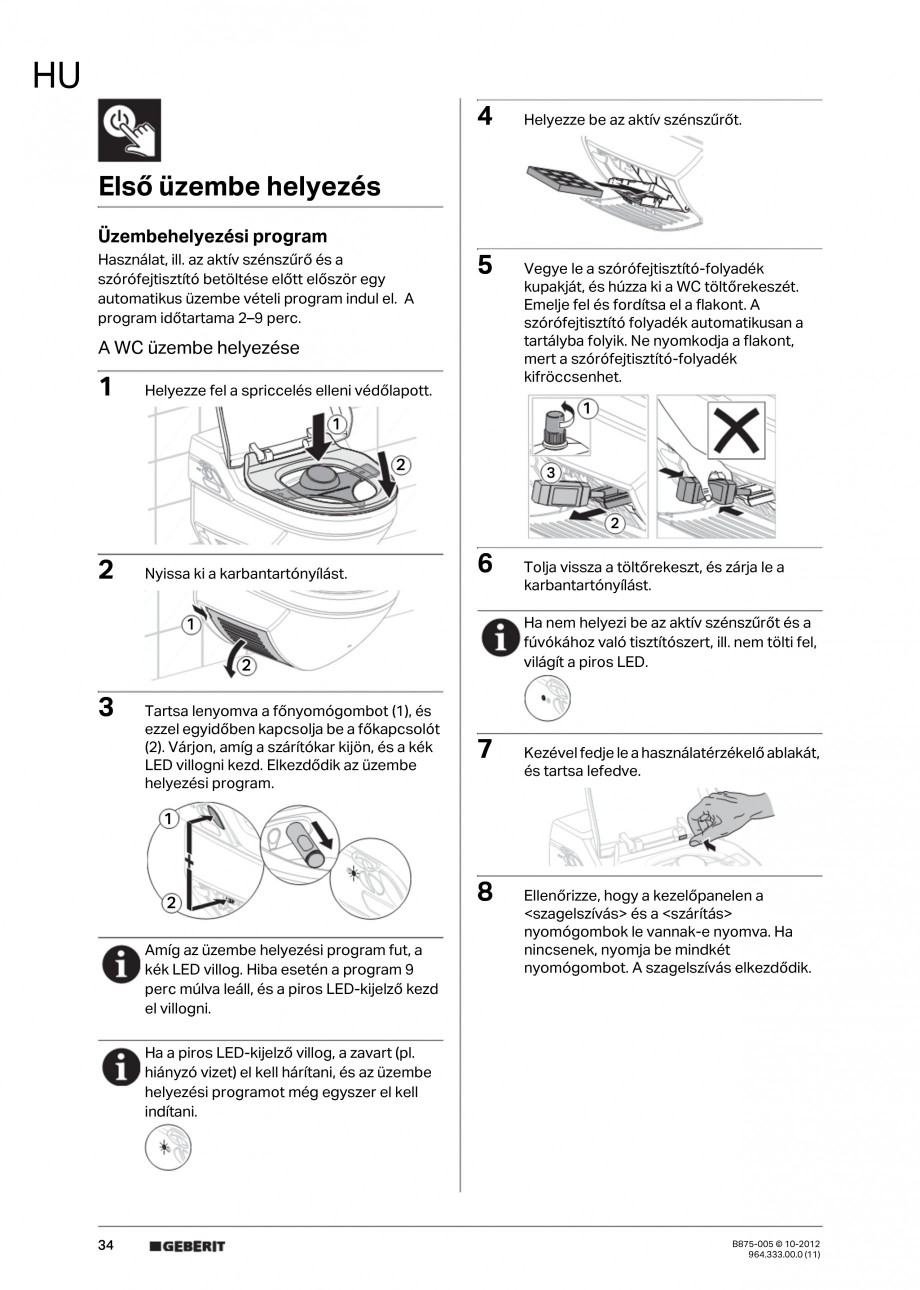 HU

Első üzembe helyezés

Üzembehelyezési program

Használat, ill. az aktív szénszűrő és a szórófejtisztító betöltése előtt először egy automatikus üzembe vételi program indul el. A program időtartama 2–9 perc.

A WC üzembe helyezése

1 Helyezze fel a spriccelés elleni védőlapott.

1
2

2 Nyissa ki a karbantartónyílást.

1
2

3 Tartsa lenyomva a főnyomógombot (1), és ezzel egyidőben kapcsolja be a főkapcsolót (2). Várjon, amíg a szárítókar kijön, és a kék LED villogni kezd. Elkezdődik az üzembe helyezési program.

1
2

Amíg az üzembe helyezési program fut, a kék LED villog. Hiba esetén a program 9 perc múlva leáll, és a piros LED-kijelző kezd el villogni.

Ha a piros LED-kijelző villog, a zavart (pl. hiányzó vizet) el kell hárítani, és az üzembe helyezési programot még egyszer el kell indítani.

4 Helyezze be az aktív szénszűrőt.

5 Vegye le a szórófejtisztító-folyadék kupakját, és húzza ki a WC töltőrekeszét. Emelje fel és fordítsa el a flakont. A szórófejtisztító folyadék automatikusan a tartályba folyik. Ne nyomkodja a flakont, mert a szórófejtisztító-folyadék kifröccsenhet.

1
3
2

6 Tolja vissza a töltőrekeszt, és zárja le a karbantartónyílást.

Ha nem helyezi be az aktív szénszűrőt és a fúvókához való tisztítószert, ill. nem tölti fel, világít a piros LED.

7 Kezével fedje le a használatérzékelő ablakát, és tartsa lefedve.

8 Ellenőrizze, hogy a kezelőpanelen a <szagelszívás> és a <szárítás> nyomógombok le vannak-e nyomva. Ha nincsenek, nyomja be mindkét nyomógombot. A szagelszívás elkezdődik.

34 GEBERIT

B875-005 © 10-2012
964.333.00.0 (11)