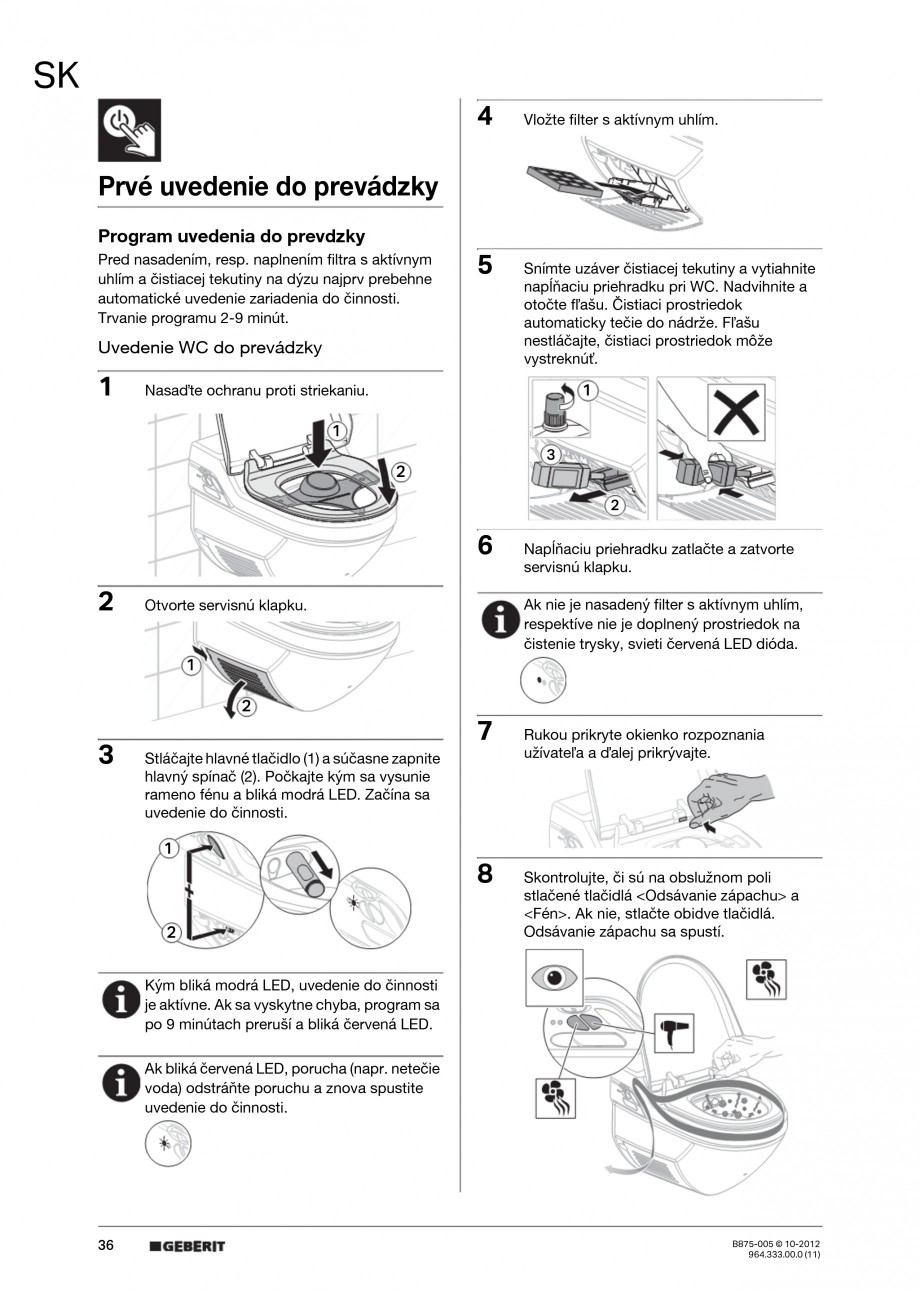 SK

Prvé uvedenie do prevádzky

Program uvedenia do prevdzky

Pred nasadením, resp. naplnením filtra s aktívnym uhlím a čistiacej tekutiny na dýzu najprv prebehne automatické uvedenie zariadenia do činnosti. Trvanie programu 2-9 minút.

Uvedenie WC do prevádzky

1 Nasaďte ochranu proti striekaniu.

1 2

2 Otvorte servisnú klapku.

1 2

3 Stláčajte hlavné tlačidlo (1) a súčasne zapnite hlavný spínač (2). Počkajte kým sa vysunie rameno fénu a bliká modrá LED. Začína sa uvedenie do činnosti.

1 2

Kým bliká modrá LED, uvedenie do činnosti je aktívne. Ak sa vyskytne chyba, program sa po 9 minútach preruší a bliká červená LED.

Ak bliká červená LED, porucha (napr. netečie voda) odstráňte poruchu a znova spustite uvedenie do činnosti.

4 Vložte filter s aktívnym uhlím.

5 Snímte uzáver čistiacej tekutiny a vytiahnite napĺňaciu priehradku pri WC. Nadvihnite a otočte fľašu. Čistiaci prostriedok automaticky tečie do nádrže. Fľašu nestláčajte, čistiaci prostriedok môže vystreknúť.

1 3 2

6 Napĺňaciu priehradku zatlačte a zatvorte servisnú klapku.

Ak nie je nasadený filter s aktívnym uhlím, respektíve nie je doplnený prostriedok na čistenie trysky, svieti červená LED dióda.

7 Rukou prikryte okienko rozpoznania užívateľa a ďalej prikrývajte.

8 Skontrolujte, či sú na obslužnom poli stlačené tlačidlá <Odsávanie zápachu> a <Fén>. Ak nie, stlačte obidve tlačidlá. Odsávanie zápachu sa spustí.

36 GEBERIT

B875-005 © 10-2012
964.333.00.0 (11)