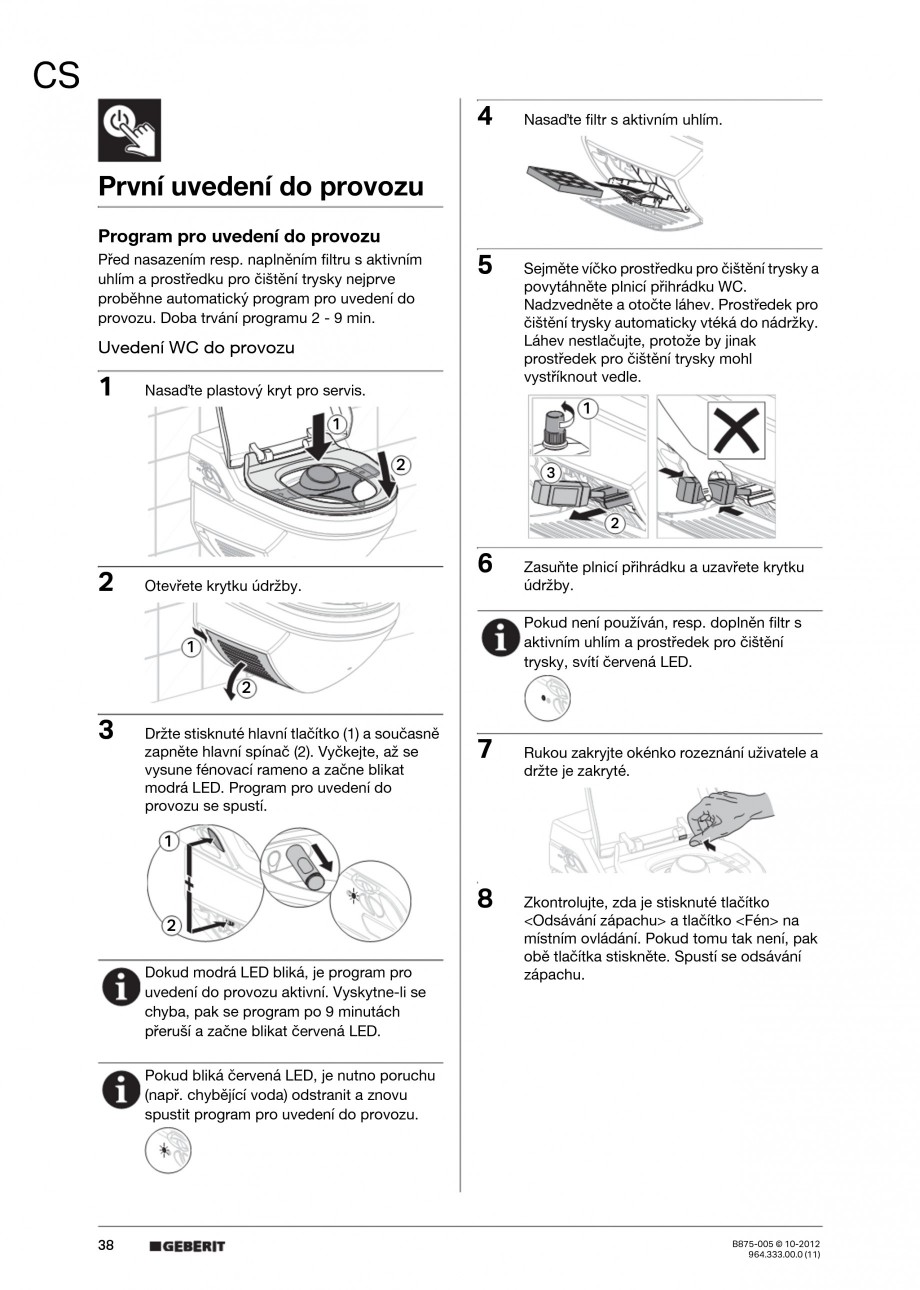 CS

První uvedení do provozu

Program pro uvedení do provozu
Před nasazením resp. naplněním filtru s aktivním uhlím a prostředku pro čištění trysky nejprve proběhne automatický program pro uvedení do provozu. Doba trvání programu 2 - 9 min.

Uvedení WC do provozu

1 Nasaďte plastový kryt pro servis.

1
2

2 Otevřete krytku údržby.

1
2

3 Držte stisknuté hlavní tlačítko (1) a současně zapněte hlavní spínač (2). Vyčkejte, až se vysune fénovací rameno a začne blikat modrá LED. Program pro uvedení do provozu se spustí.

1
2

Dokud modrá LED bliká, je program pro uvedení do provozu aktivní. Vyskytne-li se chyba, pak se program po 9 minutách přeruší a začne blikat červená LED.

Pokud bliká červená LED, je nutno poruchu (např. chybějící voda) odstranit a znovu spustit program pro uvedení do provozu.

4 Nasaďte filtr s aktivním uhlím.

5 Sejměte víčko prostředku pro čištění trysky a povytáhněte plnicí přihrádku WC. Nadzvedněte a otočte láhev. Prostředek pro čištění trysky automaticky vtéká do nádržky. Láhev nestlačujte, protože by jinak prostředek pro čištění trysky mohl vystříknout vedle.

1
3
2

6 Zasuňte plnicí přihrádku a uzavřete krytku údržby.

Pokud není používán, resp. doplněn filtr s aktivním uhlím a prostředek pro čištění trysky, svítí červená LED.

7 Rukou zakryjte okénko rozeznání uživatele a držte je zakryté.

8 Zkontrolujte, zda je stisknuté tlačítko <Odsávání zápachu> a tlačítko <Fén> na místním ovládání. Pokud tomu tak není, pak obě tlačítka stiskněte. Spustí se odsávání zápachu.

38 GEBERIT

B875-005 © 10-2012
964.333.00.0 (11)