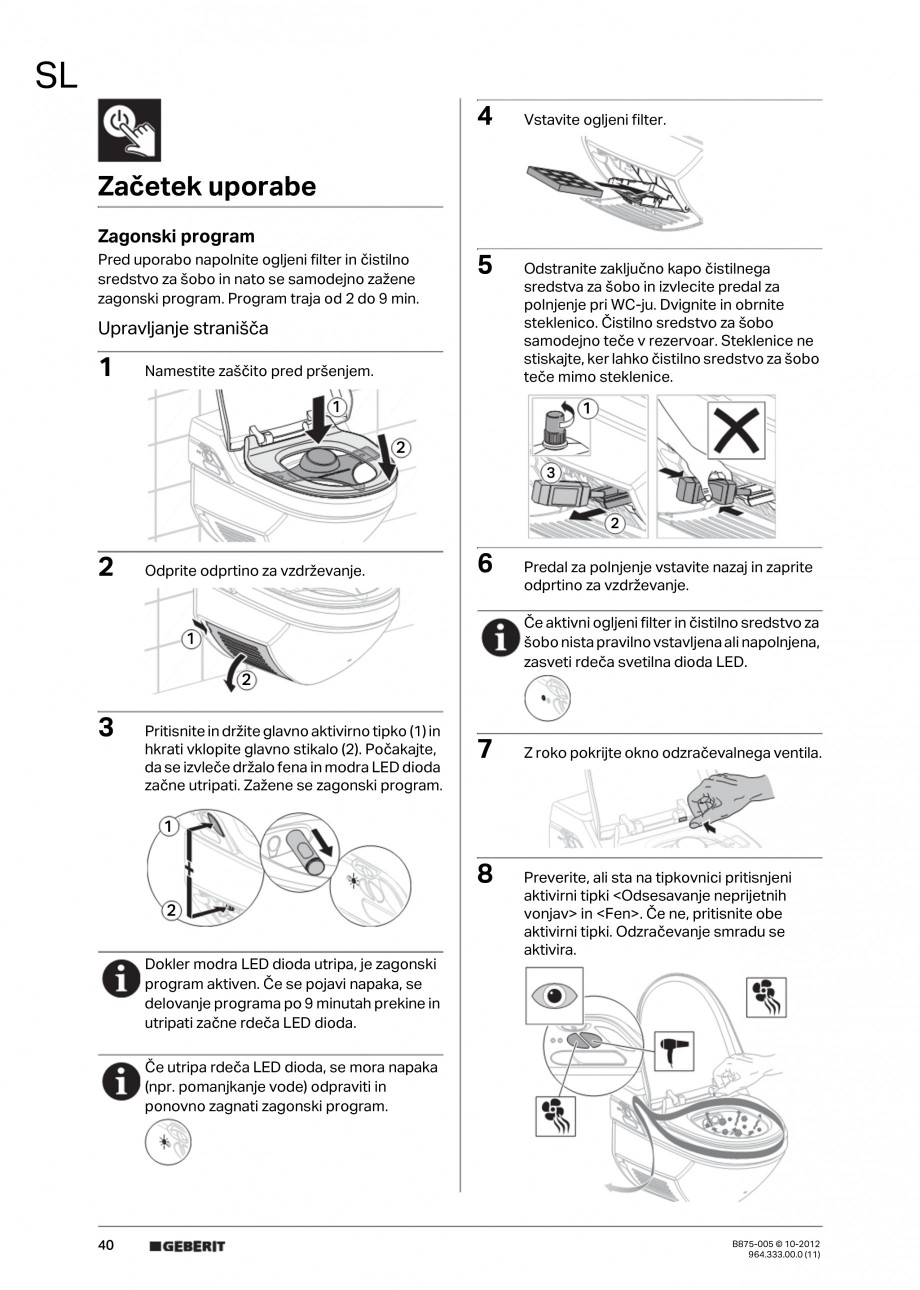 SL

Začetek uporabe

Zagonski program

Pred uporabo napolnite ogljeni filter in čistilno sredstvo za šobo in nato se samodejno zažene zagonski program. Program traja od 2 do 9 min.

Upravljanje stranišča

1 Namestite zaščito pred pršenjem.

1
2

2 Odprite odprtino za vzdrževanje.

1
2

3 Pritisnite in držite glavno aktivirno tipko (1) in hkrati vklopite glavno stikalo (2). Počakajte, da se izvleče držalo fena in modra LED dioda začne utripati. Zažene se zagonski program.

1
2

Dokler modra LED dioda utripa, je zagonski program aktiven. Če se pojavi napaka, se delovanje programa po 9 minutah prekine in utripati začne rdeča LED dioda.

Če utripa rdeča LED dioda, se mora napaka (npr. pomanjkanje vode) odpraviti in ponovno zagnati zagonski program.

4 Vstavite ogljeni filter.

5 Odstranite zaključno kapo čistilnega sredstva za šobo in izvlecite predal za polnjenje pri WC-ju. Dvignite in obrnite steklenico. Čistilno sredstvo za šobo samodejno teče v rezervoar. Steklenice ne stiskajte, ker lahko čistilno sredstvo za šobo teče mimo steklenice.

1
3
2

6 Predal za polnjenje vstavite nazaj in zaprite odprtino za vzdrževanje.

Če aktivni ogljeni filter in čistilno sredstvo za šobo nista pravilno vstavljena ali napolnjena, zasveti rdeča svetilna dioda LED.

7 Z roko pokrijte okno odzračevalnega ventila.

8 Preverite, ali sta na tipkovnici pritisnjeni aktivirni tipki <Odsesavanje neprijetnih vonjav> in <Fen>. Če ne, pritisnite obe aktivirni tipki. Odzračevanje smradu se aktivira.

40 GEBERIT

B875-005 © 10-2012
964.333.00.0 (11)