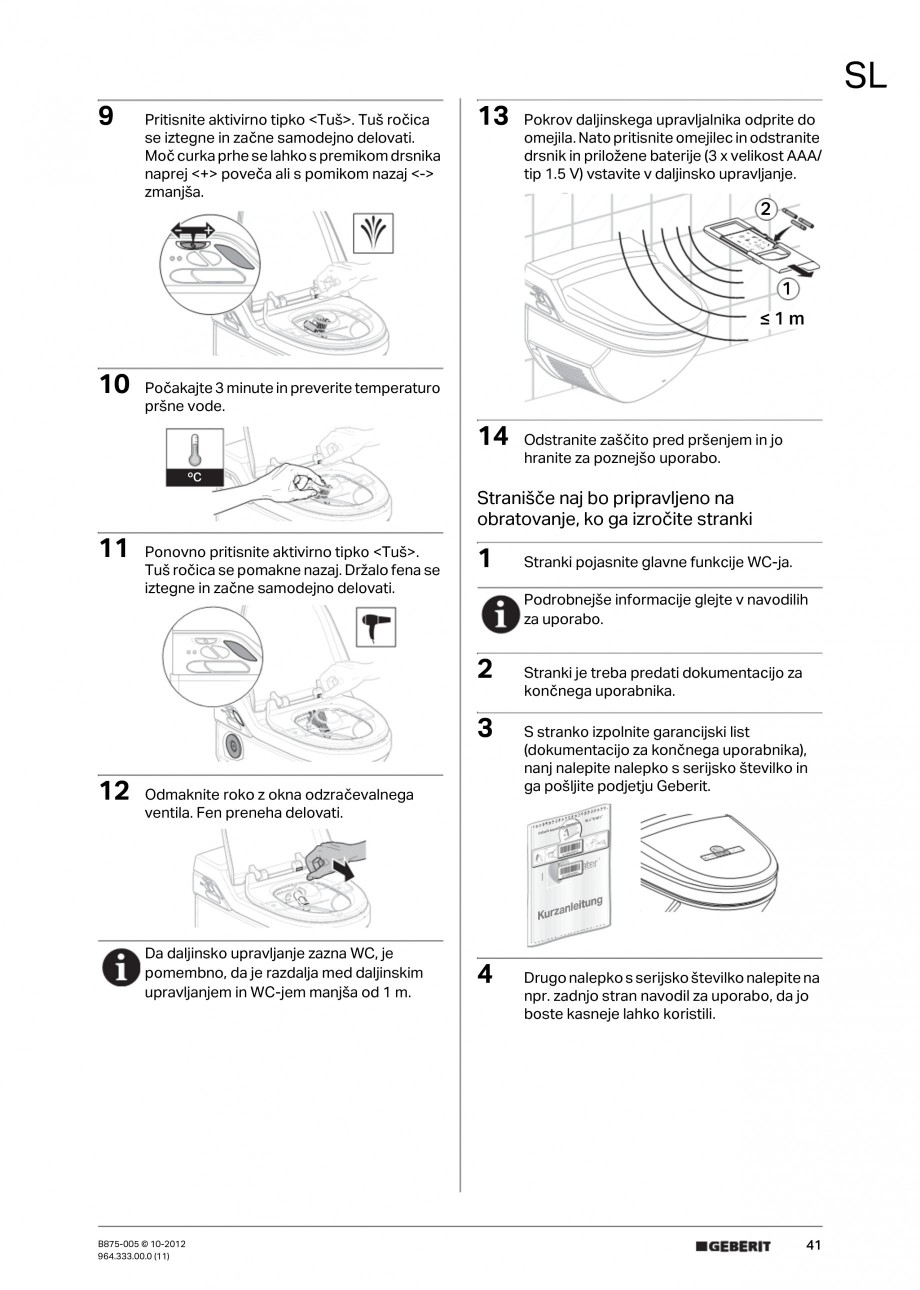 SL

9 Pritisnite aktivirno tipko <Tuš>. Tuš ročica se iztegne in začne samodejno delovati. Moč curka prhe se lahko s premikom drsnika naprej <+> poveča ali s pomikom nazaj <-> zmanjša.

10 Počakajte 3 minute in preverite temperaturo pršne vode.

°C

11 Ponovno pritisnite aktivirno tipko <Tuš>. Tuš ročica se pomakne nazaj. Držalo fena se iztegne in začne samodejno delovati.

12 Odmaknite roko z okna odzračevalnega ventila. Fen preneha delovati.

Da daljinsko upravljanje zazna WC, je pomembno, da je razdalja med daljinskim upravljanjem in WC-jem manjša od 1 m.

13 Pokrov daljinskega upravljalnika odprite do omejila. Nato pritisnite omejilec in odstranite drsnik in priložene baterije (3 x velikost AAA/ tip 1.5 V) vstavite v daljinsko upravljanje.

2

1

≤ 1 m

14 Odstranite zaščito pred pršenjem in jo hranite za poznejšo uporabo.

Stranišče naj bo pripravljeno na obratovanje, ko ga izročite stranki

1 Stranki pojasnite glavne funkcije WC-ja.

Podrobnejše informacije glejte v navodilih za uporabo.

2 Stranki je treba predati dokumentacijo za končnega uporabnika.

3 S stranko izpolnite garancijski list (dokumentacijo za končnega uporabnika), nanj nalepite nalepko s serijsko številko in ga pošljite podjetju Geberit.

Kurzanleitung

4 Drugo nalepko s serijsko številko nalepite na npr. zadnjo stran navodil za uporabo, da jo boste kasneje lahko koristili.

B875-005 © 10-2012
964.333.00.0 (11)

GEBERIT

41