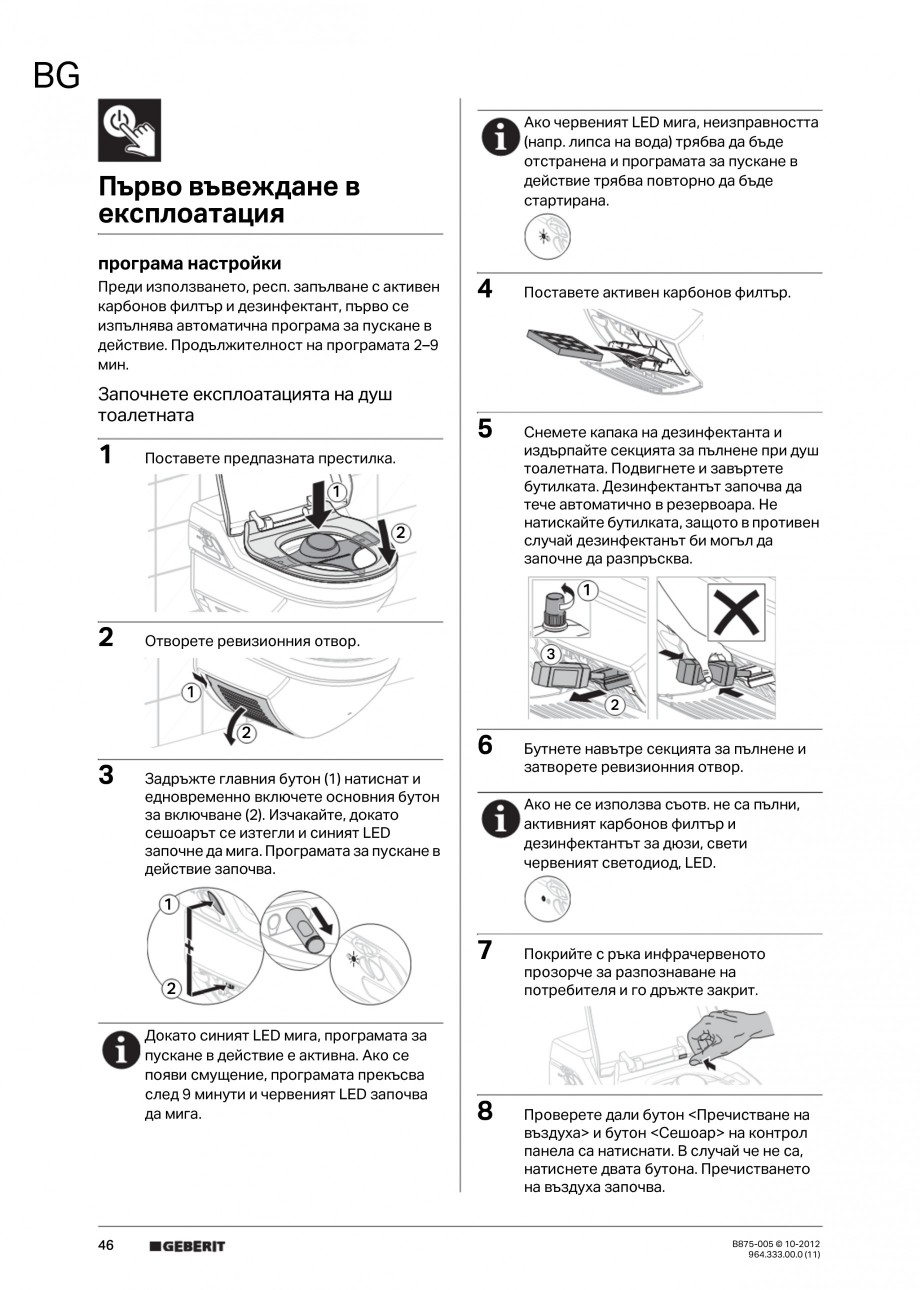 BG

Първо въвеждане в експлоатация

програма настройки
Преди използването, респ. запълване с активен карбонов филтър и дезинфектант, първо се изпълнява автоматична програма за пускане в действие. Продължителност на програмата 2–9 мин.

Започнете експлоатацията на душ тоалетната

1 Поставете предпазната престилка.

1
2

2 Отворете ревизионния отвор.

1
2

3 Задръжте главния бутон (1) натиснат и едновременно включете основния бутон за включване (2). Изчакайте, докато сешоарът се изтегли и синият LED започне да мига. Програмата за пускане в действие започва.

1
2

Докато синият LED мига, програмата за пускане в действие е активна. Ако се появи смущение, програмата прекъсва след 9 минути и червеният LED започва да мига.

Ако червеният LED мига, неизправността (напр. липса на вода) трябва да бъде отстранена и програмата за пускане в действие трябва повторно да бъде стартирана.

4 Поставете активен карбонов филтър.

5 Снемете капака на дезинфектанта и издърпайте секцията за пълнене при душ тоалетната. Подвигнете и завъртете бутилката. Дезинфектантът започва да тече автоматично в резервоара. Не натискайте бутилката, защото в противен случай дезинфектанът би могъл да започне да разпръсква.

1
3
2

6 Бутнете навътре секцията за пълнене и затворете ревизионния отвор.

Ако не се използва съотв. не са пълни, активният карбонов филтър и дезинфектантът за дюзи, свети червеният светодиод, LED.

7 Покрийте с ръка инфрачервеното прозорче за разпознаване на потребителя и го дръжте закрит.

8 Проверете дали бутон <Пречистване на въздуха> и бутон <Сешоар> на контрол панела са натиснати. В случай че не са, натиснете двата бутона. Пречистването на въздуха започва.

46 GEBERIT

B875-005 © 10-2012
964.333.00.0 (11)