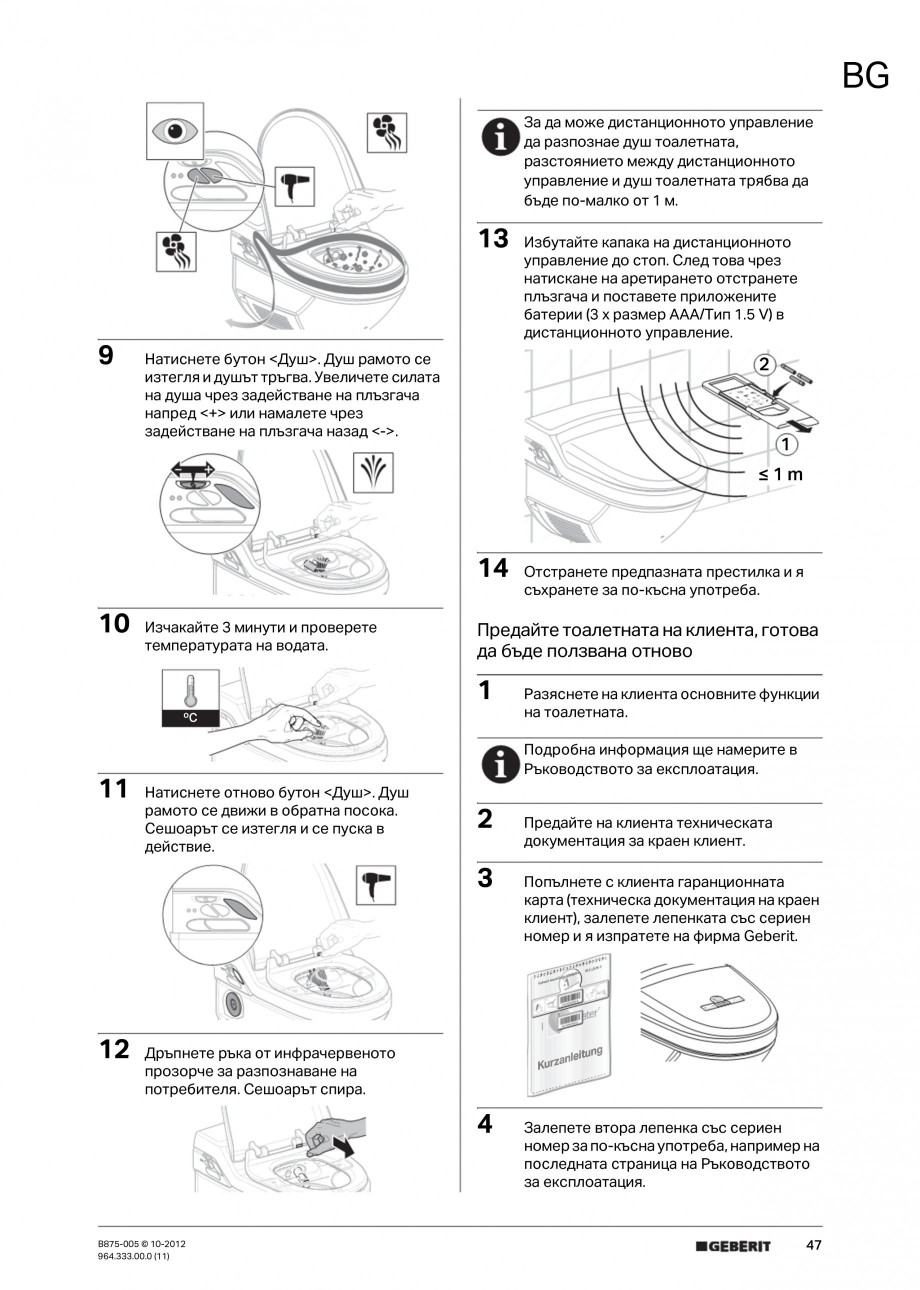 BG

9 Натиснете бутон <Душ>. Душ рамото се изтегля и душът тръгва. Увеличете силата на душа чрез задействане на плъзгача напред <+> или намалете чрез задействане на плъзгача назад <->.

10 Изчакайте 3 минути и проверете температурата на водата.

°C

11 Натиснете отново бутон <Душ>. Душ рамото се движи в обратна посока. Сешоарът се изтегля и се пуска в действие.

12 Дръпнете ръка от инфрачервеното прозорче за разпознаване на потребителя. Сешоарът спира.

За да може дистанционното управление да разпознае душ тоалетната, разстоянието между дистанционното управление и душ тоалетната трябва да бъде по-малко от 1 м.

13 Избутайте капака на дистанционното управление до стоп. След това чрез натискане на аретирането отстранете плъзгача и поставете приложените батерии (3 x размер AAA/Тип 1.5 V) в дистанционното управление.

2
1
≤ 1 m

14 Отстранете предпазната престилка и я съхранете за по-късна употреба.

Предайте тоалетната на клиента, готова да бъде ползвана отново

1 Разяснете на клиента основните функции на тоалетната.

Подробна информация ще намерите в Ръководството за експлоатация.

2 Предайте на клиента техническата документация за краен клиент.

3 Попълнете с клиента гаранционната карта (техническа документация на краен клиент), залепете лепенката със сериен номер и я изпратете на фирма Geberit.

Kurzanleitung

4 Залепете втора лепенка със сериен номер за по-късна употреба, например на последната страница на Ръководството за експлоатация.

B875-005 © 10-2012
964.333.00.0 (11)

GEBERIT

47