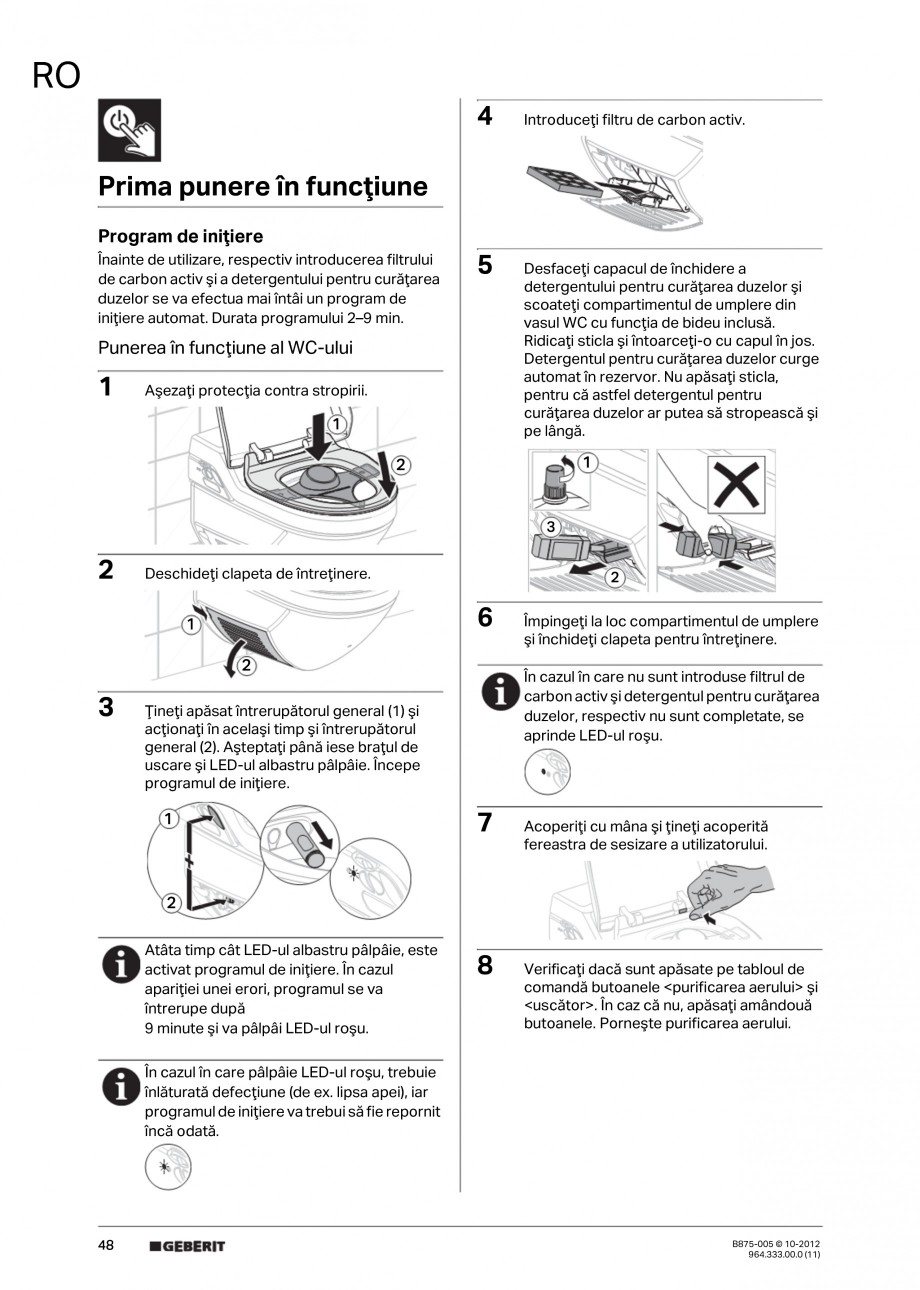 RO

Prima punere în funcţiune

Program de iniţiere

Înainte de utilizare, respectiv introducerea filtrului de carbon activ şi a detergentului pentru curăţarea duzelor se va efectua mai întâi un program de iniţiere automat. Durata programului 2–9 min.

Punerea în funcţiune al WC-ului

1 Aşezaţi protecţia contra stropirii.

1
2

2 Deschideţi clapeta de întreţinere.

1
2

3 Ţineţi apăsat întrerupătorul general (1) şi acţionaţi în acelaşi timp şi întrerupătorul general (2). Aşteptaţi până iese braţul de uscare şi LED-ul albastru pâlpâie. Începe programul de iniţiere.

1
2

Atâta timp cât LED-ul albastru pâlpâie, este activat programul de iniţiere. În cazul apariţiei unei erori, programul se va întrerupe după
9 minute şi va pâlpâi LED-ul roşu.

În cazul în care pâlpâie LED-ul roşu, trebuie înlăturată defecţiune (de ex. lipsa apei), iar programul de iniţiere va trebui să fie repornit încă odată.

4 Introduceţi filtru de carbon activ.

5 Desfaceţi capacul de închidere a detergentului pentru curăţarea duzelor şi scoateţi compartimentul de umplere din vasul WC cu funcţia de bideu inclusă. Ridicaţi sticla şi întoarceţi-o cu capul în jos. Detergentul pentru curăţarea duzelor curge automat în rezervor. Nu apăsaţi sticla, pentru că astfel detergentul pentru curăţarea duzelor ar putea să stropească şi pe lângă.

1
3
2

6 Împingeţi la loc compartimentul de umplere şi închideţi clapeta pentru întreţinere.

În cazul în care nu sunt introduse filtrul de carbon activ şi detergentul pentru curăţarea duzelor, respectiv nu sunt completate, se aprinde LED-ul roşu.

7 Acoperiţi cu mâna şi ţineţi acoperită fereastra de sesizare a utilizatorului.

8 Verificaţi dacă sunt apăsate pe tabloul de comandă butoanele <purificarea aerului> şi <uscător>. În caz că nu, apăsaţi amândouă butoanele. Porneşte purificarea aerului.

48 GEBERIT

B875-005 © 10-2012
964.333.00.0 (11)