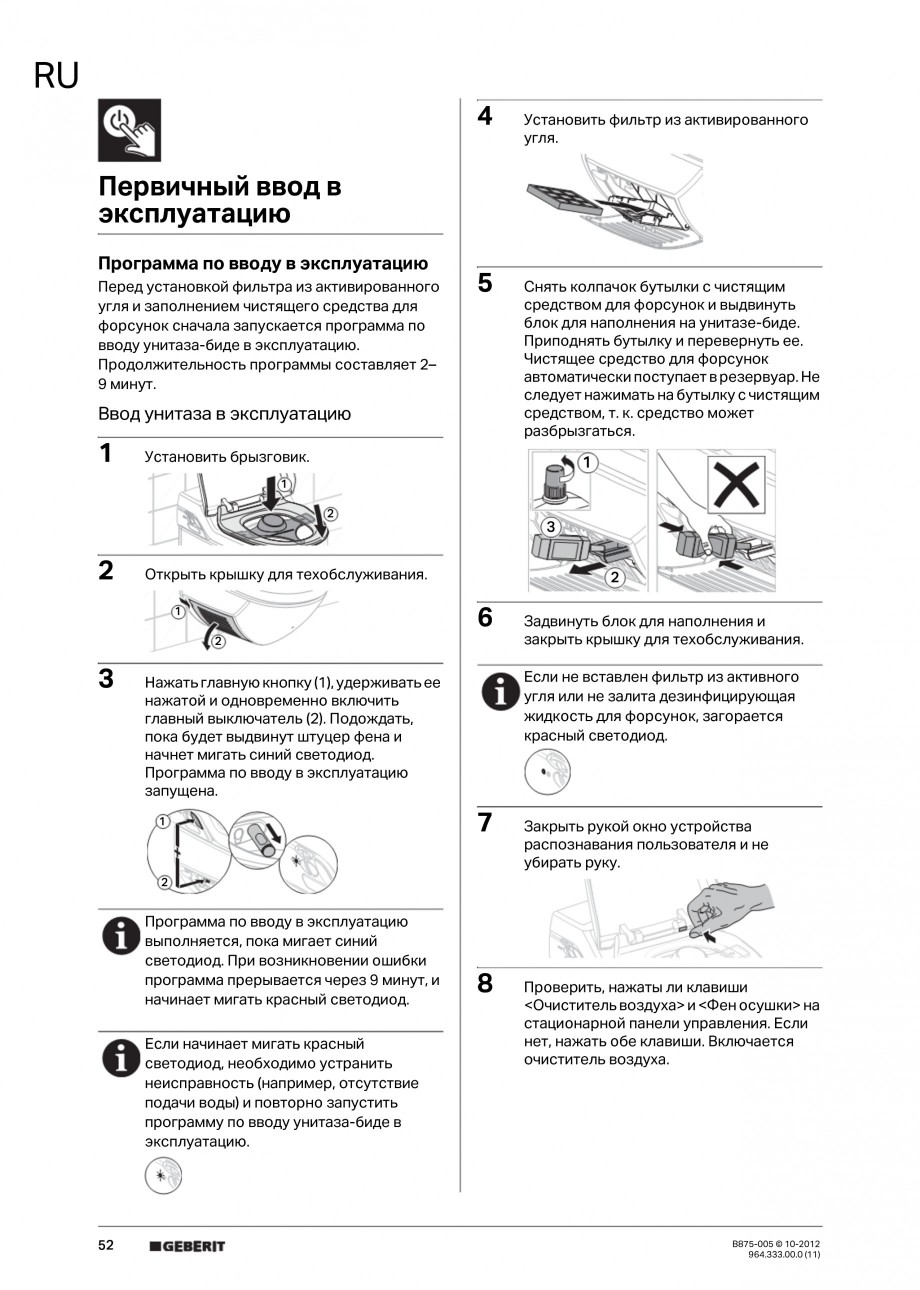 RU

Первичный ввод в эксплуатацию

Программа по вводу в эксплуатацию

Перед установкой фильтра из активированного угля и заполнением чистящего средства для форсунок сначала запускается программа по вводу унитаза-биде в эксплуатацию. Продолжительность программы составляет 2–9 минут.

Ввод унитаза в эксплуатацию

1 Установить брызговик.

①
②

2 Открыть крышку для техобслуживания.

①
②

3 Нажать главную кнопку (1), удерживать ее нажатой и одновременно включить главный выключатель (2). Подождать, пока будет выдвинут штуцер фена и начнет мигать синий светодиод. Программа по вводу в эксплуатацию запущена.

①
②

Программа по вводу в эксплуатацию выполняется, пока мигает синий светодиод. При возникновении ошибки программа прерывается через 9 минут, и начинает мигать красный светодиод.

Если начинает мигать красный светодиод, необходимо устранить неисправность (например, отсутствие подачи воды) и повторно запустить программу по вводу унитаза-биде в эксплуатацию.

4 Установить фильтр из активированного угля.

5 Снять колпачок бутылки с чистящим средством для форсунок и выдвинуть блок для наполнения на унитазе-биде. Приподнять бутылку и перевернуть ее. Чистящее средство для форсунок автоматически поступает в резервуар. Не следует нажимать на бутылку с чистящим средством, т. к. средство может разбрызгаться.

①
③
②

6 Задвинуть блок для наполнения и закрыть крышку для техобслуживания.

Если не вставлен фильтр из активного угля или не залита дезинфицирующая жидкость для форсунок, загорается красный светодиод.

7 Закрыть рукой окно устройства распознавания пользователя и не убирать руку.

8 Проверить, нажаты ли клавиши <Очиститель воздуха> и <Фен осушки> на стационарной панели управления. Если нет, нажать обе клавиши. Включается очиститель воздуха.

52 GEBERIT

B875-005 © 10-2012
964.333.00.0 (11)