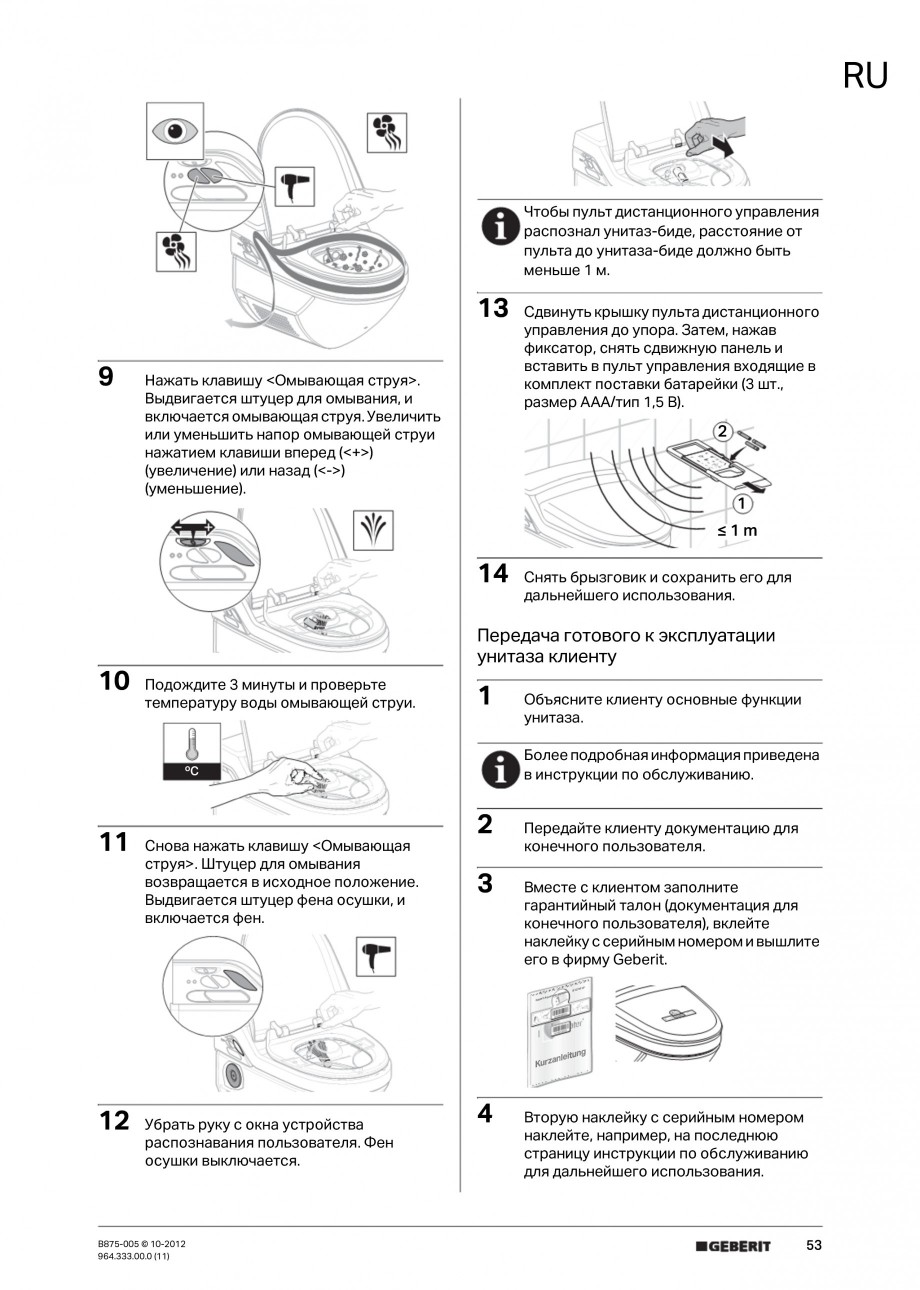 RU

9 Нажать клавишу <Омывающая струя>. Выдвигается штуцер для омывания, и включается омывающая струя. Увеличить или уменьшить напор омывающей струи нажатием клавиши вперед (<+>) (увеличение) или назад (<->) (уменьшение).

10 Подождите 3 минуты и проверьте температуру воды омывающей струи.

°C

11 Снова нажать клавишу <Омывающая струя>. Штуцер для омывания возвращается в исходное положение. Выдвигается штуцер фена осушки, и включается фен.

12 Убрать руку с окна устройства распознавания пользователя. Фен осушки выключается.

Чтобы пульт дистанционного управления распознал унитаз-биде, расстояние от пульта до унитаза-биде должно быть меньше 1 м.

13 Сдвинуть крышку пульта дистанционного управления до упора. Затем, нажав фиксатор, снять сдвижную панель и вставить в пульт управления входящие в комплект поставки батарейки (3 шт., размер AAA/тип 1,5 В).

2
1
≤ 1 m

14 Снять брызговик и сохранить его для дальнейшего использования.

Передача готового к эксплуатации унитаза клиенту

1 Объясните клиенту основные функции унитаза.

Более подробная информация приведена в инструкции по обслуживанию.

2 Передайте клиенту документацию для конечного пользователя.

3 Вместе с клиентом заполните гарантийный талон (документация для конечного пользователя), вклейте наклейку с серийным номером и вышлите его в фирму Geberit.

Kurzanleitung

4 Вторую наклейку с серийным номером наклейте, например, на последнюю страницу инструкции по обслуживанию для дальнейшего использования.

B875-005 © 10-2012
964.333.00.0 (11)

GEBERIT

53