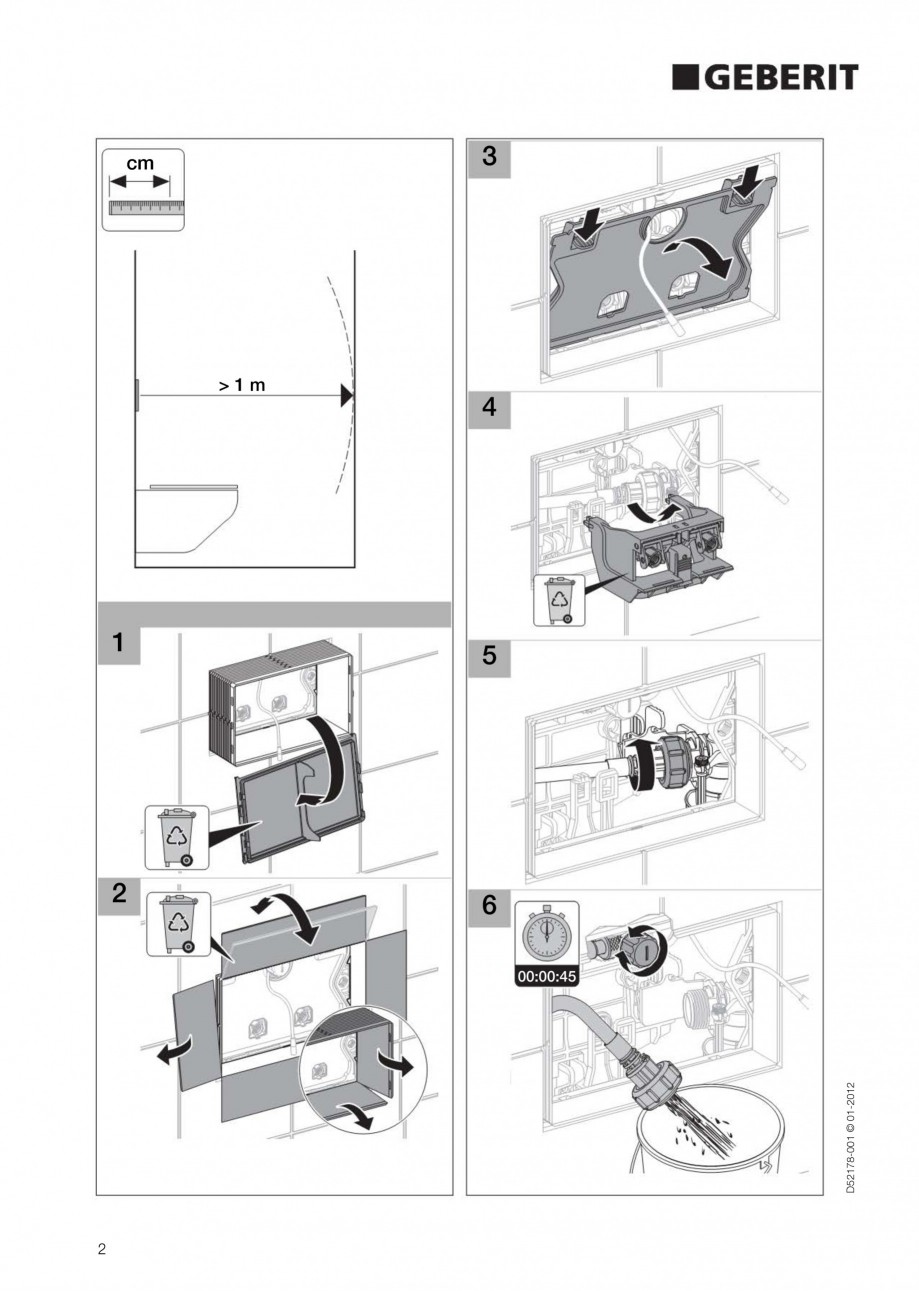 GEBERIT

cm

> 1 m

1

2

3

4

5

6

00:00:45

D52178-001 © 01-2012

2