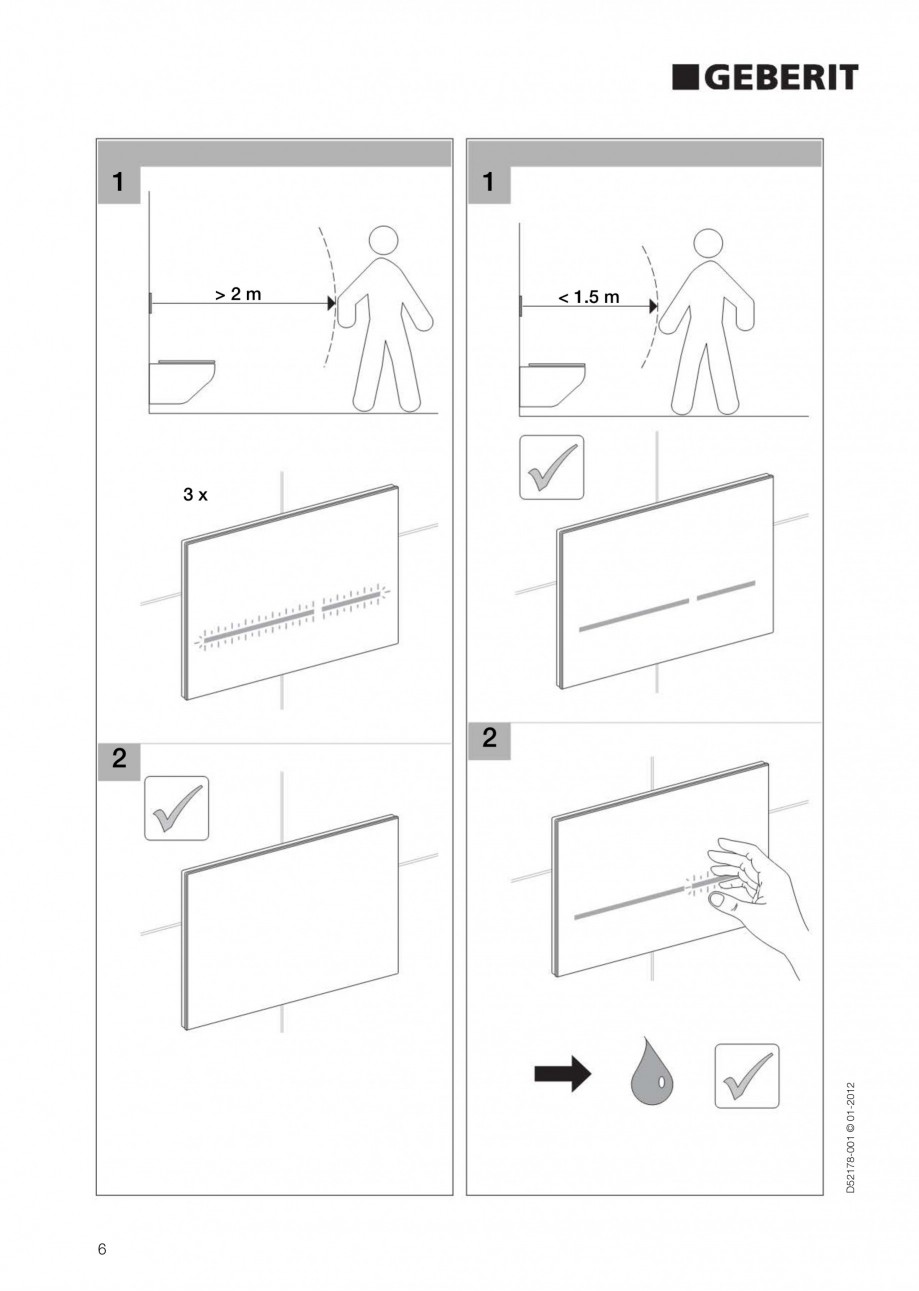 GEBERIT

1

> 2 m

3 x

2

1

< 1.5 m

2

D52178-001 © 01-2012

6