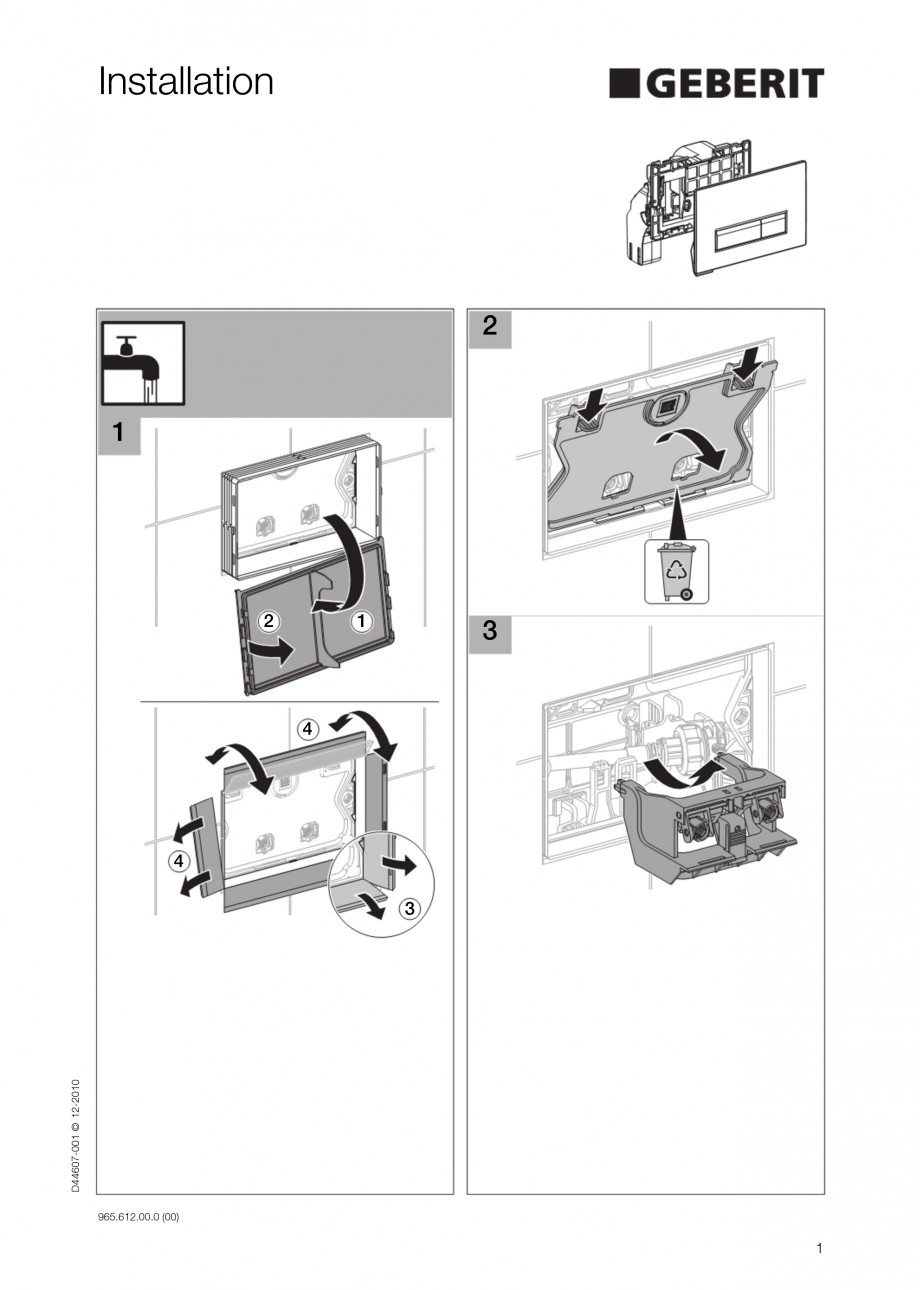 Installation

GEBERIT

1

2

1

4

4

3

2

3

D44607-001 © 12-2010

965.612.00.0 (00)

1