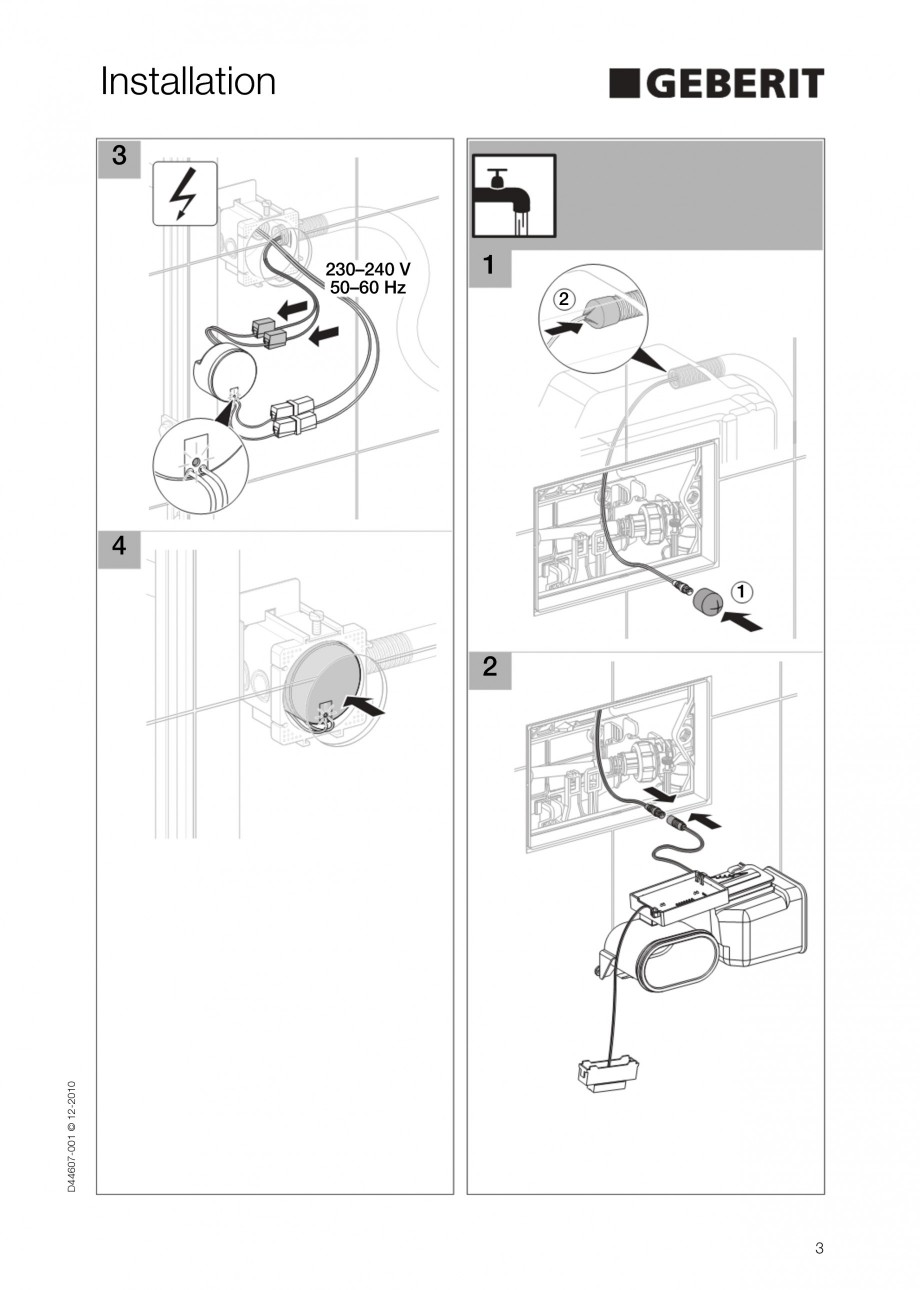 Installation

GEBERIT

3

230–240 V
50–60 Hz

4

1

2

1

2

D44607-001 © 12-2010

3