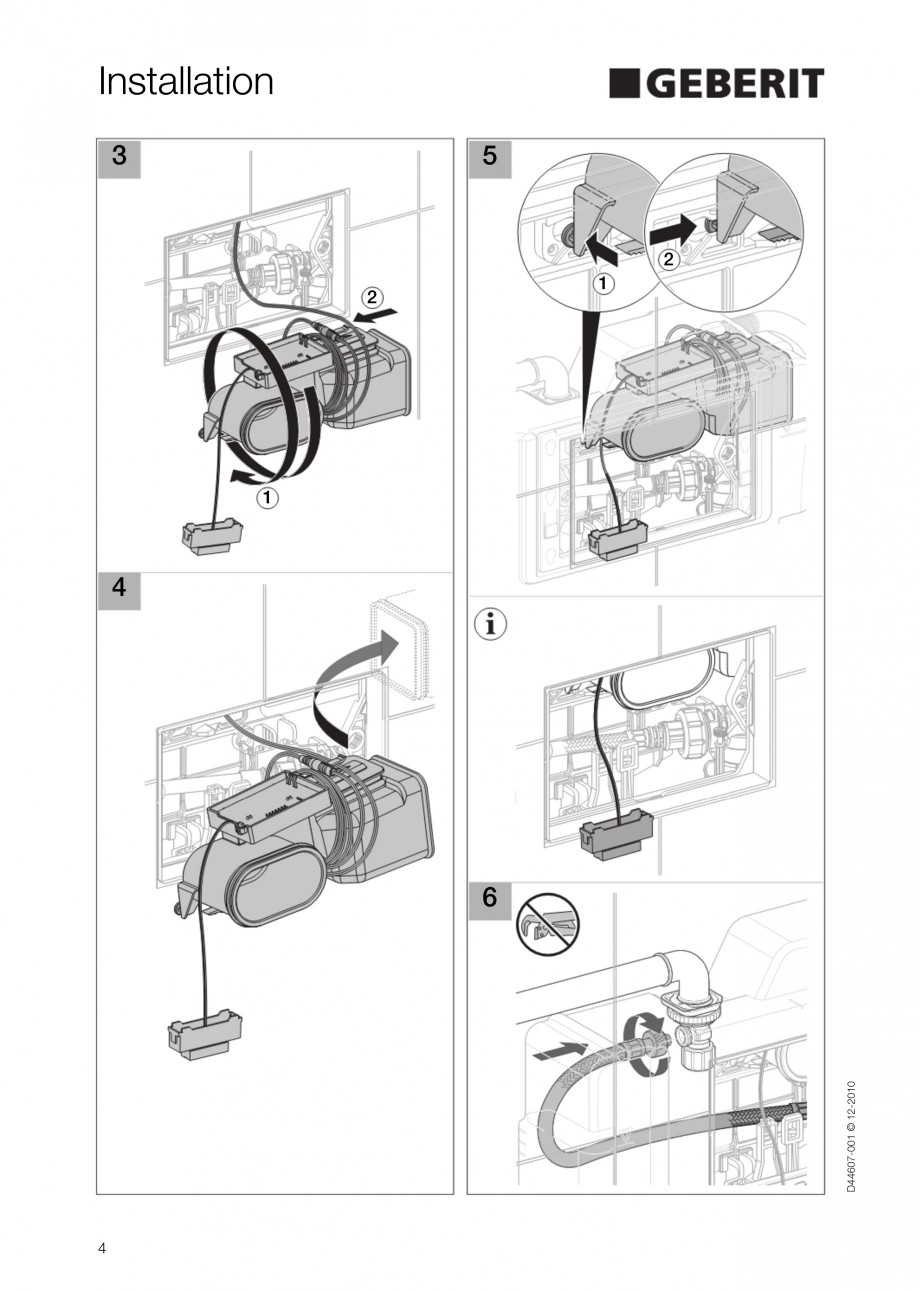 Installation

GEBERIT

3

2

1

4

5

1

2

i

6

D44607-001 © 12-2010

4