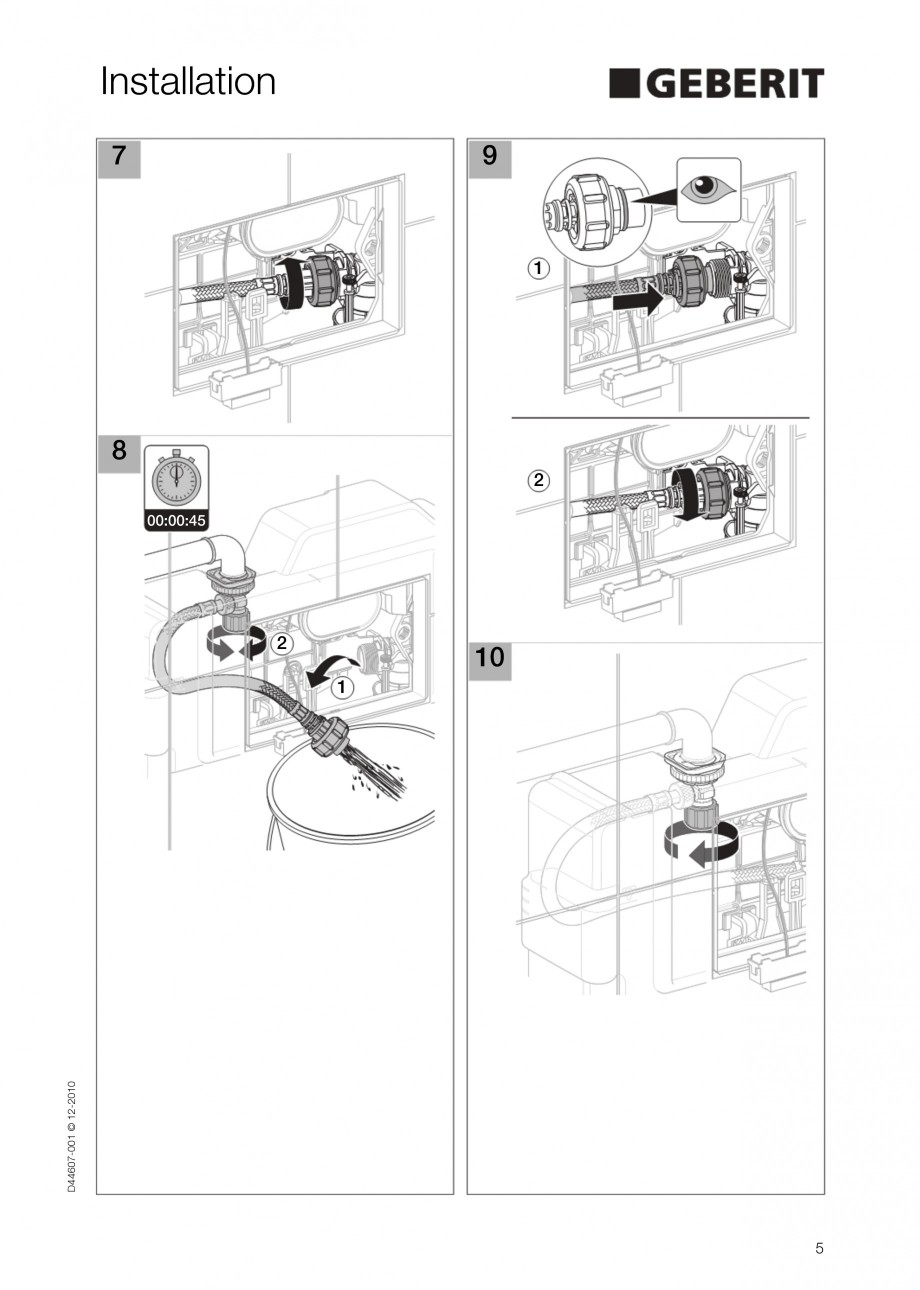 Installation

GEBERIT

7

8

00:00:45

2

1

9

1

2

10

D44607-001 © 12-2010

5