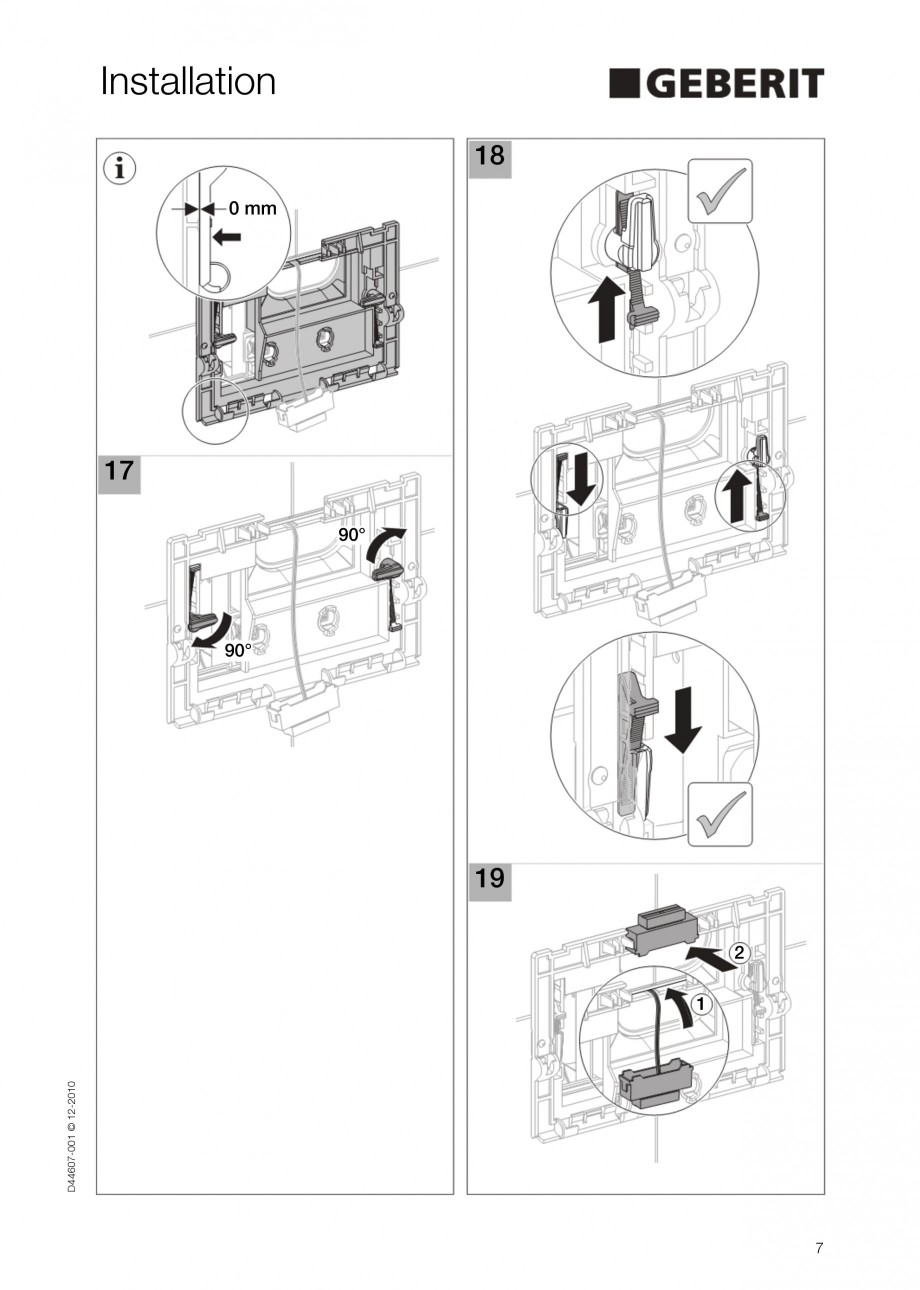 Installation

GEBERIT

i

0 mm

17

90°

90°

18

19

2

1

D44607-001 © 12-2010

7